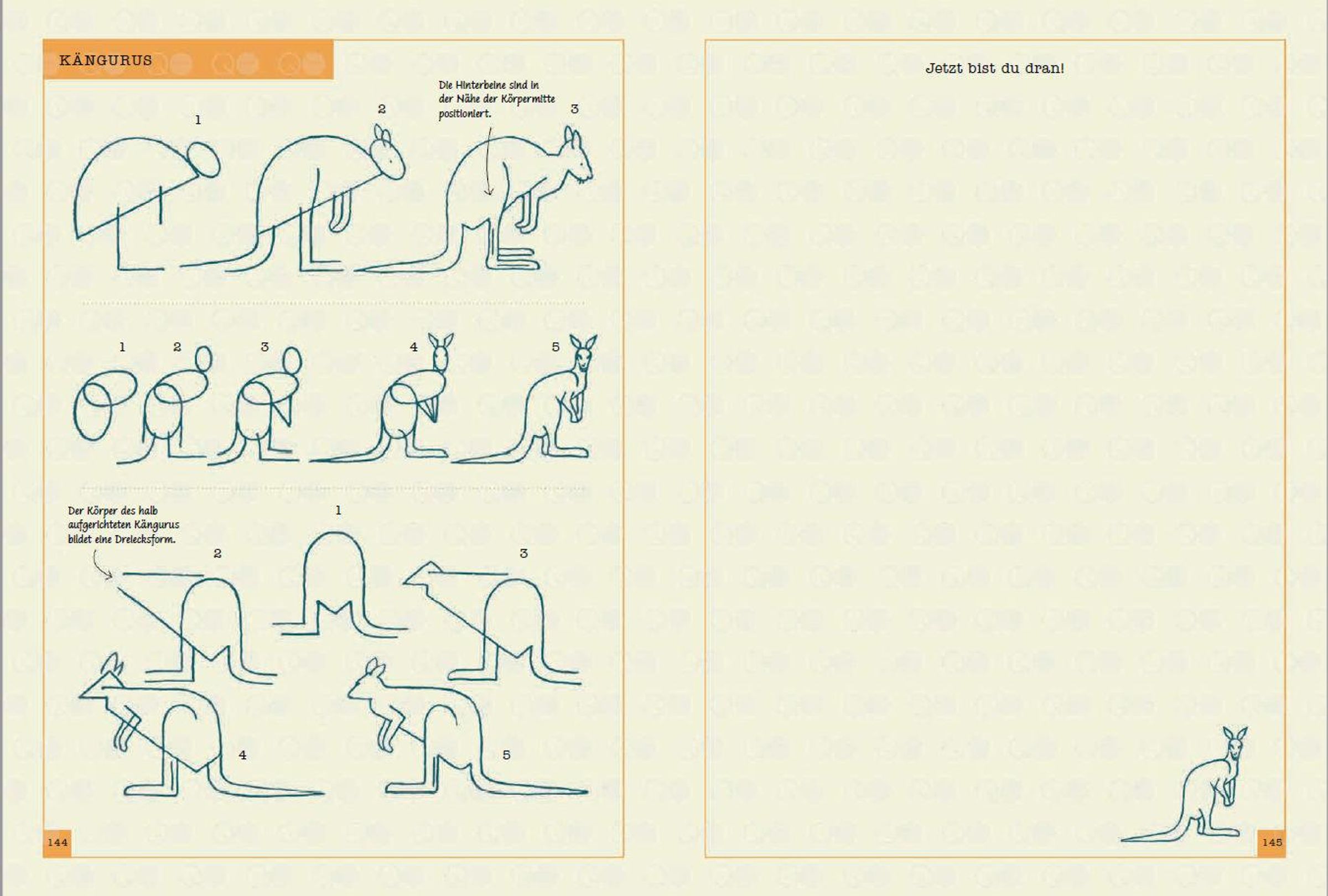 KÄNGURUS

1

2

Die Hinterbeine sind in der Nähe der Körpermitte positioniert.

3

1 2 3 4 5

Der Körper des halb aufgerichteten Kängurus bildet eine Dreiecksform.

1

2

3

4

5

144

Jetzt bist du dran!

145