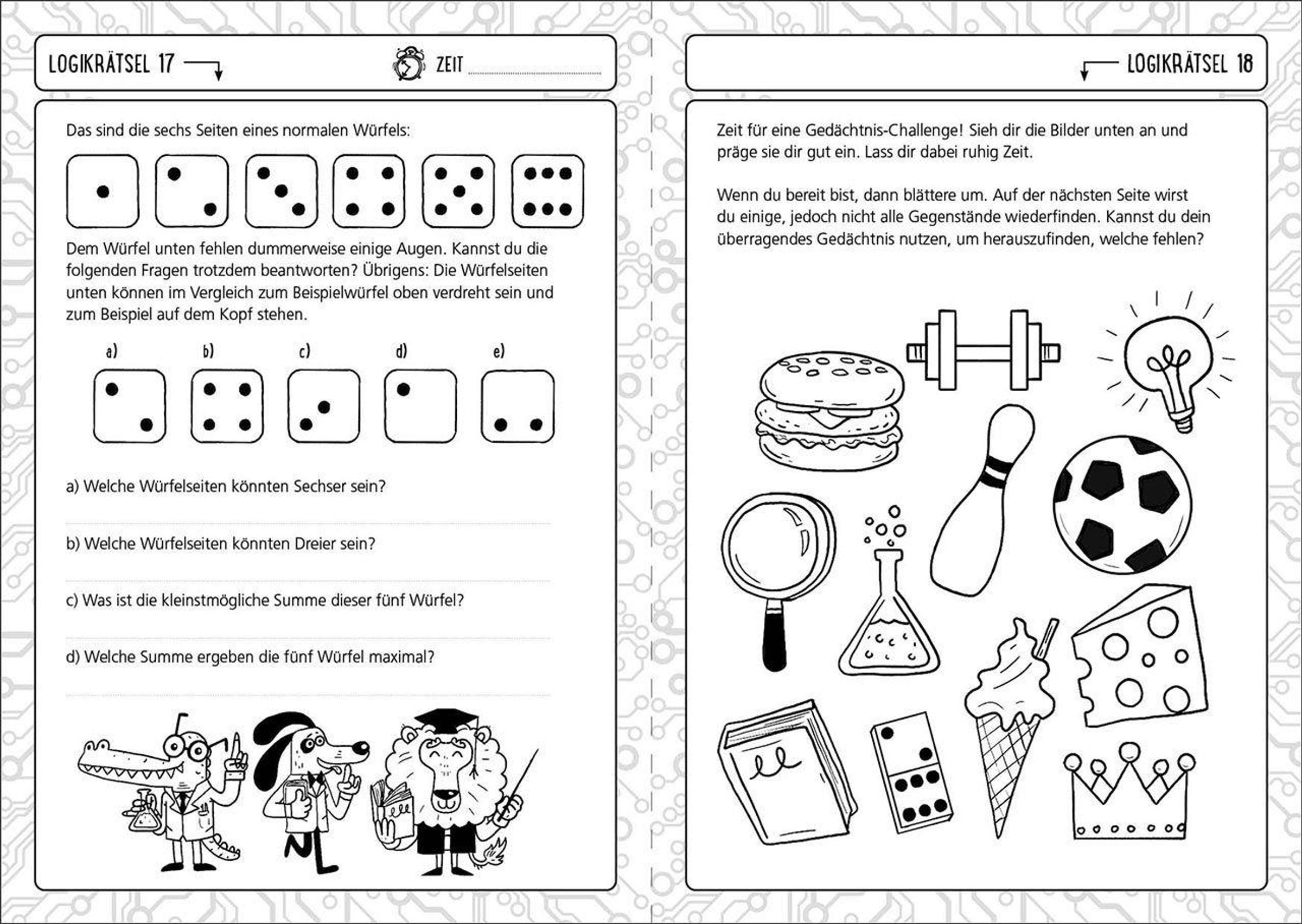 LOGIKRÄTSEL 17

ZEIT

Das sind die sechs Seiten eines normalen Würfels:

Dem Würfel unten fehlen dummerweise einige Augen. Kannst du die folgenden Fragen trotzdem beantworten? Übrigens: Die Würfelseiten unten können im Vergleich zum Beispielwürfel oben verdreht sein und zum Beispiel auf dem Kopf stehen.

a) b) c) d) e)

a) Welche Würfelseiten könnten Sechser sein?

b) Welche Würfelseiten könnten Dreier sein?

c) Was ist die kleinstmögliche Summe dieser fünf Würfel?

d) Welche Summe ergeben die fünf Würfel maximal?

LOGIKRÄTSEL 18

Zeit für eine Gedächtnis-Challenge! Sieh dir die Bilder unten an und präge sie dir gut ein. Lass dir dabei ruhig Zeit.

Wenn du bereit bist, dann blättere um. Auf der nächsten Seite wirst du einige, jedoch nicht alle Gegenstände wiederfinden. Kannst du dein überragendes Gedächtnis nutzen, um herauszufinden, welche fehlen?