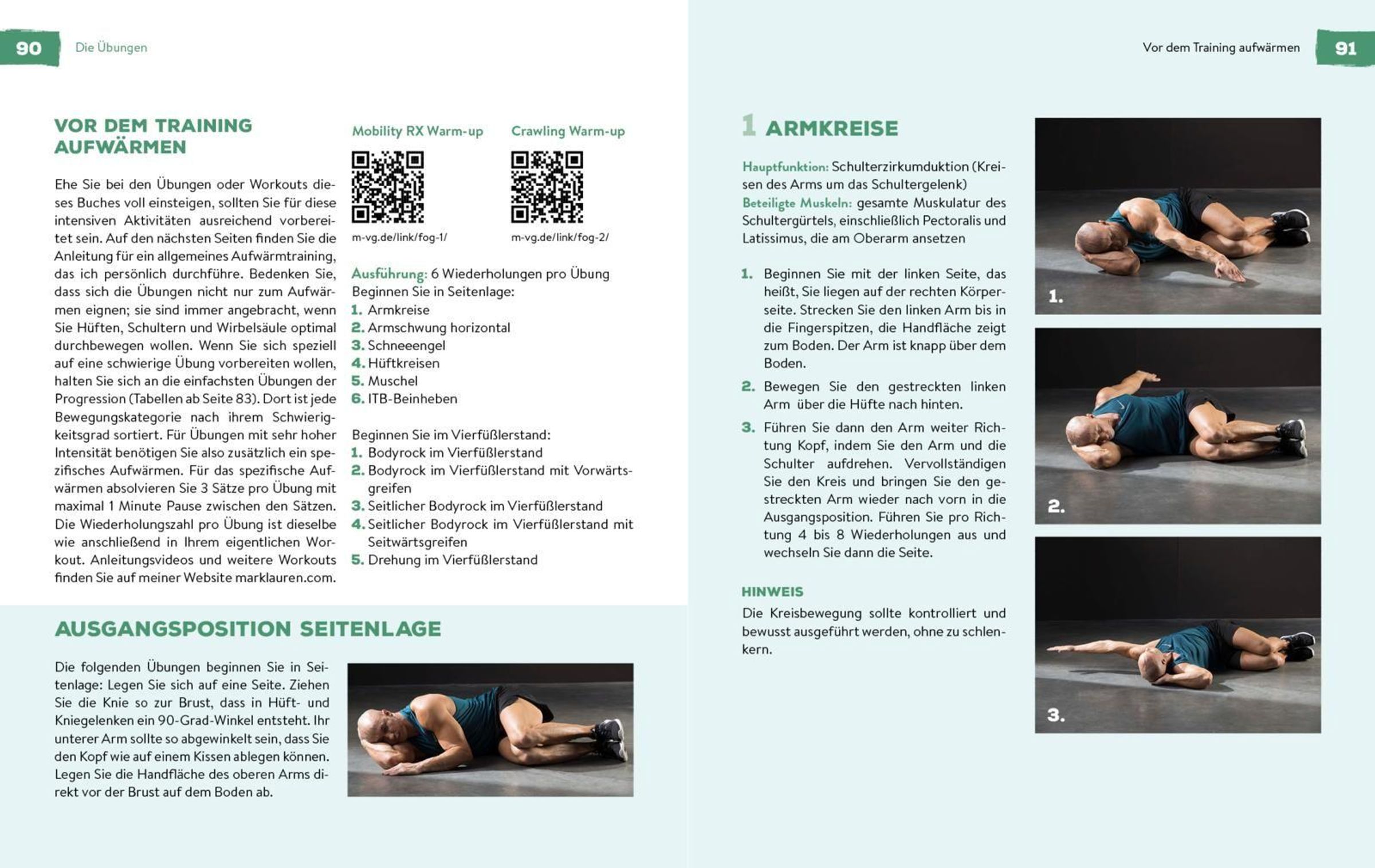 90 Die Übungen

VOR DEM TRAINING AUFWÄRMEN

Ehe Sie bei den Übungen oder Workouts dieses Buches voll einsteigen, sollten Sie für diese intensiven Aktivitäten ausreichend vorbereitet sein. Auf den nächsten Seiten finden Sie die Anleitung für ein allgemeines Aufwärmtraining, das ich persönlich durchführe. Bedenken Sie, dass sich die Übungen nicht nur zum Aufwärmen eignen; sie sind immer angebracht, wenn Sie Hüften, Schultern und Wirbelsäule optimal durchbewegen wollen. Wenn Sie sich speziell auf eine schwierige Übung vorbereiten wollen, halten Sie sich an die einfachsten Übungen der Progression (Tabellen ab Seite 83). Dort ist jede Bewegungskategorie nach ihrem Schwierigkeitsgrad sortiert. Für Übungen mit sehr hoher Intensität benötigen Sie also zusätzlich ein spezifisches Aufwärmen. Für das spezifische Aufwärmen absolvieren Sie 3 Sätze pro Übung mit maximal 1 Minute Pause zwischen den Sätzen. Die Wiederholungszahl pro Übung ist dieselbe wie anschließend in Ihrem eigentlichen Workout. Anleitungsvideos und weitere Workouts finden Sie auf meiner Website marklauren.com.

Mobility RX Warm-up
m-vg.de/link/fog-1/

Crawling Warm-up
m-vg.de/link/fog-2/

Ausführung: 6 Wiederholungen pro Übung
Beginnen Sie in Seitenlage:
1. Armkreise
2. Armschwung horizontal
3. Schneeengel
4. Hüftkreisen
5. Muschel
6. ITB-Beinheben

Beginnen Sie im Vierfüßlerstand:
1. Bodyrock im Vierfüßlerstand
2. Bodyrock im Vierfüßlerstand mit Vorwärtsgreifen
3. Seitlicher Bodyrock im Vierfüßlerstand
4. Seitlicher Bodyrock im Vierfüßlerstand mit Seitwärtsgreifen
5. Drehung im Vierfüßlerstand

AUSGANGSPOSITION SEITENLAGE

Die folgenden Übungen beginnen Sie in Seitenlage: Legen Sie sich auf eine Seite. Ziehen Sie die Knie so zur Brust, dass in Hüft- und Kniegelenken ein 90-Grad-Winkel entsteht. Ihr unterer Arm sollte so abgewinkelt sein, dass Sie den Kopf wie auf einem Kissen ablegen können. Legen Sie die Handfläche des oberen Arms direkt vor der Brust auf dem Boden ab.

Vor dem Training aufwärmen 91

1 ARMKREISE

Hauptfunktion: Schulterzirkumduktion (Kreisen des Arms um das Schultergelenk)
Beteiligte Muskeln: gesamte Muskulatur des Schultergürtels, einschließlich Pectoralis und Latissimus, die am Oberarm ansetzen

1. Beginnen Sie mit der linken Seite, das heißt, Sie liegen auf der rechten Körperseite. Strecken Sie den linken Arm bis in die Fingerspitzen, die Handfläche zeigt zum Boden. Der Arm ist knapp über dem Boden.
2. Bewegen Sie den gestreckten linken Arm über die Hüfte nach hinten.
3. Führen Sie dann den Arm weiter Richtung Kopf, indem Sie den Arm und die Schulter aufdrehen. Vervollständigen Sie den Kreis und bringen Sie den gestreckten Arm wieder nach vorn in die Ausgangsposition. Führen Sie pro Richtung 4 bis 8 Wiederholungen aus und wechseln Sie dann die Seite.

HINWEIS
Die Kreisbewegung sollte kontrolliert und bewusst ausgeführt werden, ohne zu schlenkern.

1.
2.
3.