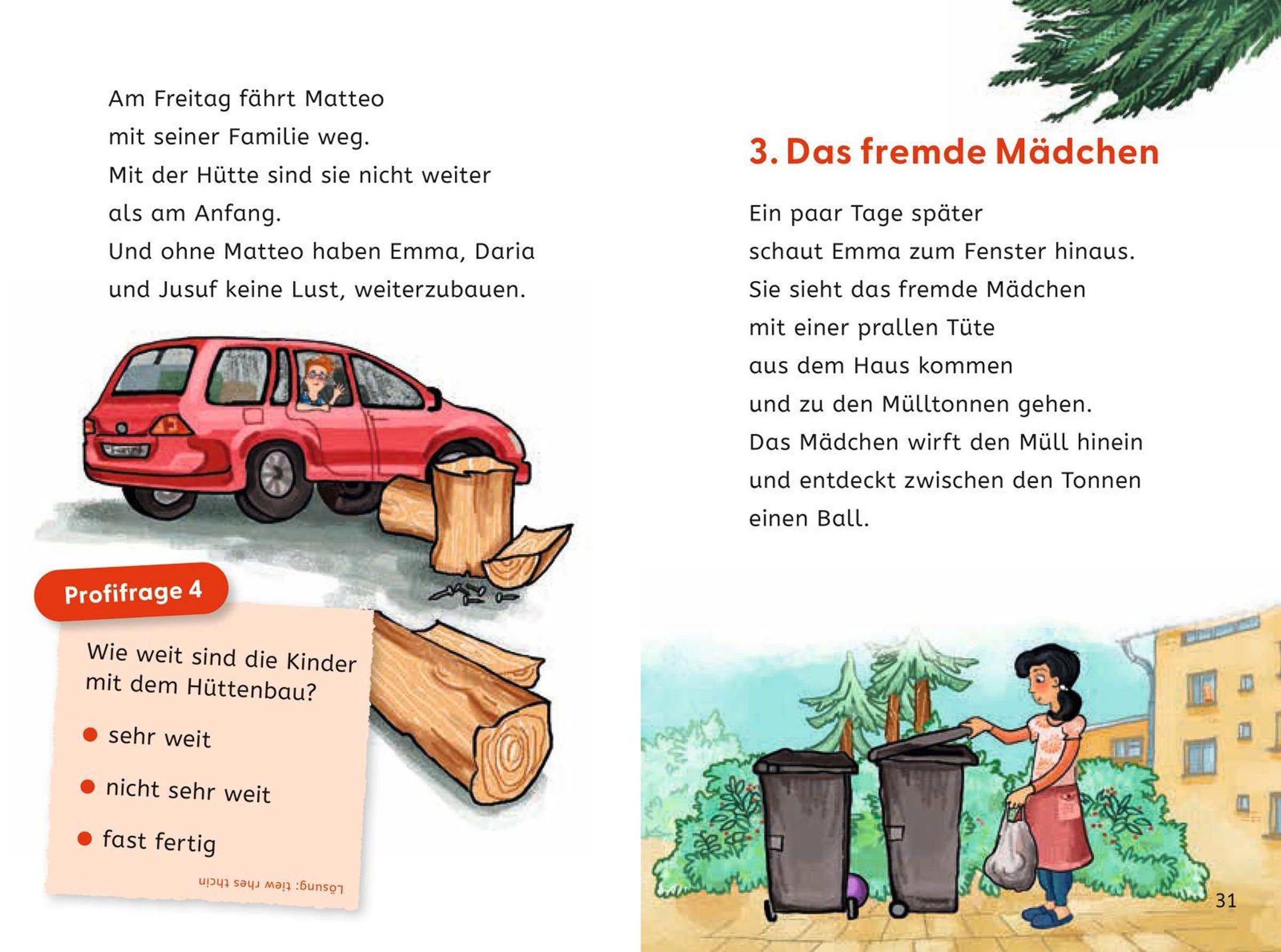 Am Freitag fährt Matteo mit seiner Familie weg.
Mit der Hütte sind sie nicht weiter als am Anfang.
Und ohne Matteo haben Emma, Daria und Jusuf keine Lust, weiterzubauen.

Profifrage 4

Wie weit sind die Kinder mit dem Hüttenbau?

sehr weit

nicht sehr weit

fast fertig

Lösung: tiew rhes thcin

3. Das fremde Mädchen

Ein paar Tage später schaut Emma zum Fenster hinaus.
Sie sieht das fremde Mädchen mit einer prallen Tüte aus dem Haus kommen und zu den Mülltonnen gehen.
Das Mädchen wirft den Müll hinein und entdeckt zwischen den Tonnen einen Ball.

31