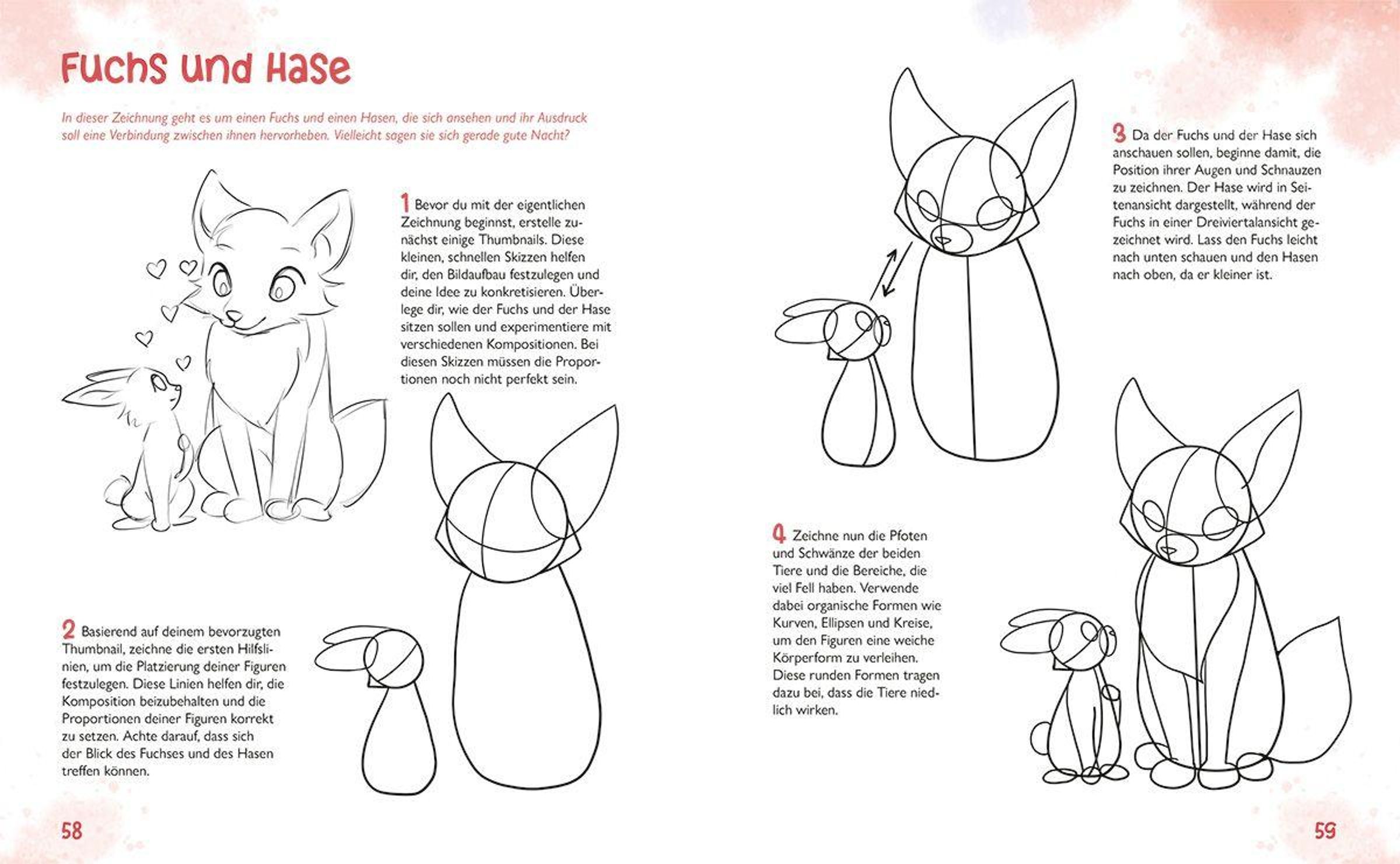 Fuchs und Hase

In dieser Zeichnung geht es um einen Fuchs und einen Hasen, die sich ansehen und ihr Ausdruck soll eine Verbindung zwischen ihnen hervorheben. Vielleicht sagen sie sich gerade gute Nacht?

1 Bevor du mit der eigentlichen Zeichnung beginnst, erstelle zunächst einige Thumbnails. Diese kleinen, schnellen Skizzen helfen dir, den Bildaufbau festzulegen und deine Idee zu konkretisieren. Überlege dir, wie der Fuchs und der Hase sitzen sollen und experimentiere mit verschiedenen Kompositionen. Bei diesen Skizzen müssen die Proportionen noch nicht perfekt sein.

2 Basierend auf deinem bevorzugten Thumbnail, zeichne die ersten Hilfslinien, um die Platzierung deiner Figuren festzulegen. Diese Linien helfen dir, die Komposition beizubehalten und die Proportionen deiner Figuren korrekt zu setzen. Achte darauf, dass sich der Blick des Fuchses und des Hasen treffen können.

58

3 Da der Fuchs und der Hase sich anschauen sollen, beginne damit, die Position ihrer Augen und Schnauzen zu zeichnen. Der Hase wird in Seitenansicht dargestellt, während der Fuchs in einer Dreiviertalansicht gezeichnet wird. Lass den Fuchs leicht nach unten schauen und den Hasen nach oben, da er kleiner ist.

4 Zeichne nun die Pfoten und Schwänze der beiden Tiere und die Bereiche, die viel Fell haben. Verwende dabei organische Formen wie Kurven, Ellipsen und Kreise, um den Figuren eine weiche Körperform zu verleihen. Diese runden Formen tragen dazu bei, dass die Tiere niedlich wirken.

59