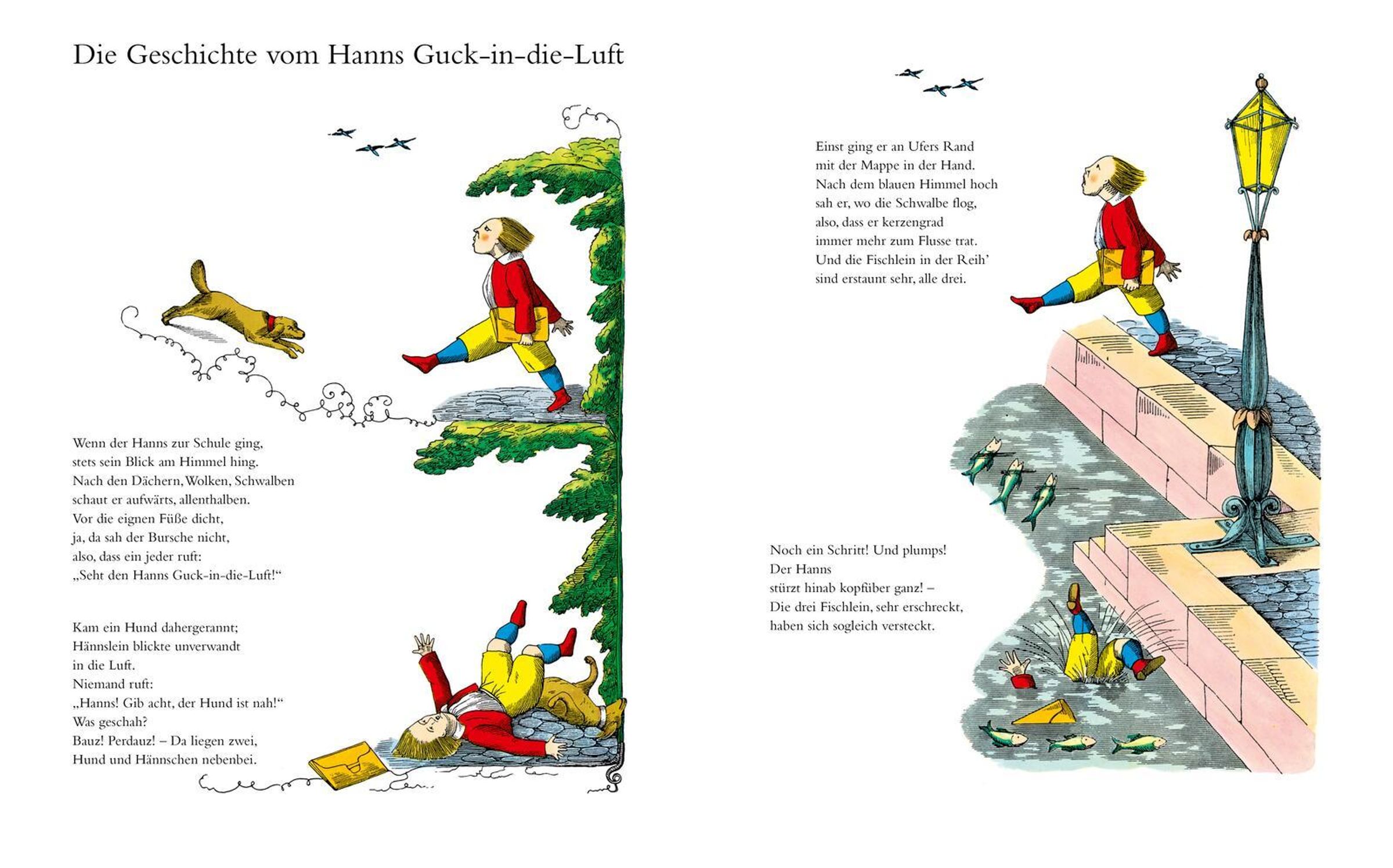 Die Geschichte vom Hanns Guck-in-die-Luft

Wenn der Hanns zur Schule ging,
stets sein Blick am Himmel hing.
Nach den Dächern, Wolken, Schwalben
schaut er aufwärts, allenthalben.
Vor die eignen Füße dicht,
ja, da sah der Bursche nicht,
also, dass ein jeder ruft:
„Seht den Hanns Guck-in-die-Luft!“

Kam ein Hund dahergerannt;
Hännslein blickte unverwandt
in die Luft.
Niemand ruft:
„Hanns! Gib acht, der Hund ist nah!“
Was geschah?
Bauz! Perdauz! – Da liegen zwei,
Hund und Hännschen nebenbei.

Einst ging er an Ufers Rand
mit der Mappe in der Hand.
Nach dem blauen Himmel hoch
sah er, wo die Schwalbe flog,
also, dass er kerzengrad
immer mehr zum Flusse trat.
Und die Fischlein in der Reih’
sind erstaunt sehr, alle drei.

Noch ein Schritt! Und plumps!
Der Hanns
stürzt hinab kopfüber ganz! –
Die drei Fischlein, sehr erschreckt,
haben sich sogleich versteckt.