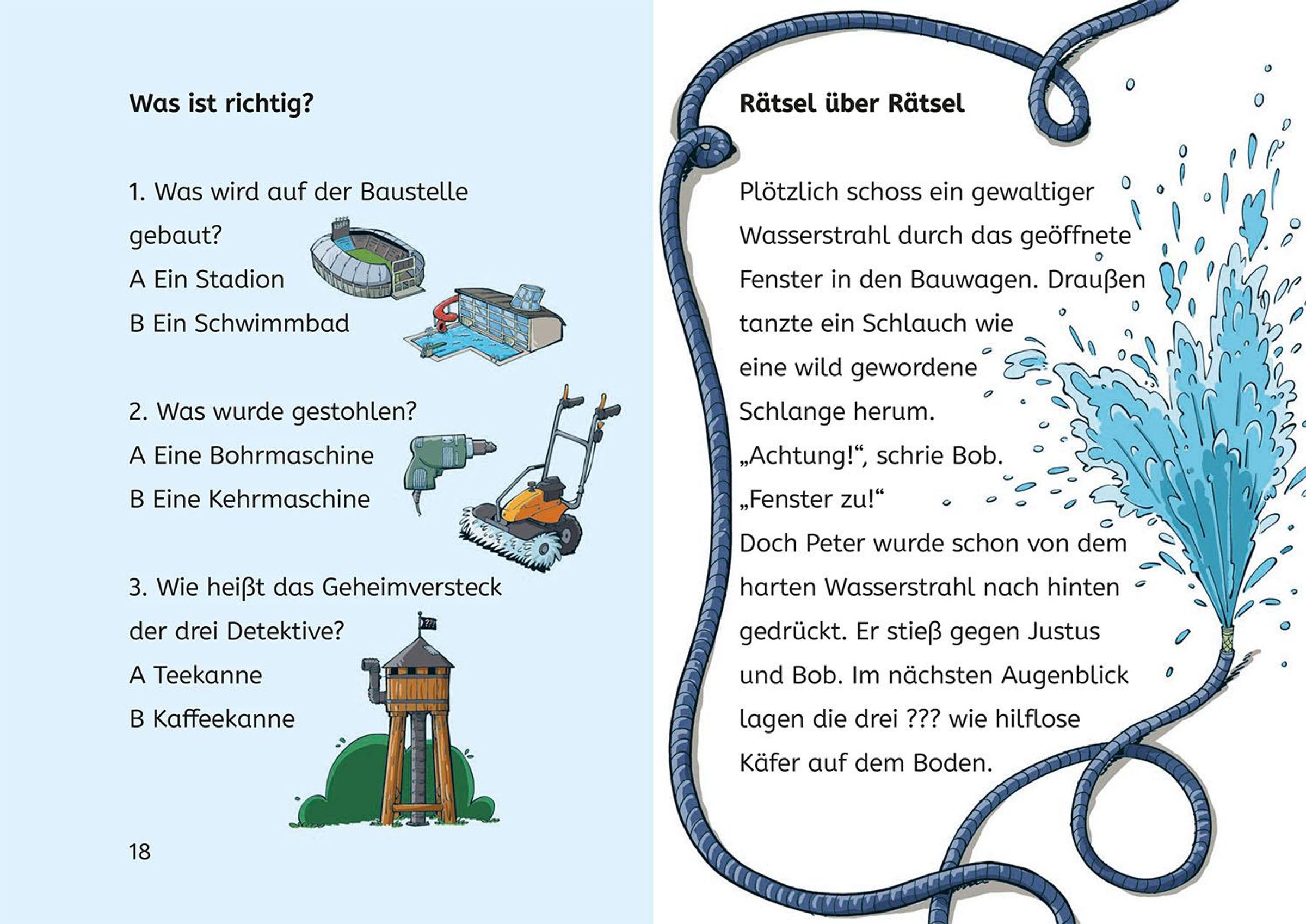 Was ist richtig?

1. Was wird auf der Baustelle gebaut?
A Ein Stadion
B Ein Schwimmbad

2. Was wurde gestohlen?
A Eine Bohrmaschine
B Eine Kehrmaschine

3. Wie heißt das Geheimversteck der drei Detektive?
A Teekanne
B Kaffeekanne

???

18

Rätsel über Rätsel

Plötzlich schoss ein gewaltiger Wasserstrahl durch das geöffnete Fenster in den Bauwagen. Draußen tanzte ein Schlauch wie eine wild gewordene Schlange herum.
„Achtung!“, schrie Bob.
„Fenster zu!“
Doch Peter wurde schon von dem harten Wasserstrahl nach hinten gedrückt. Er stieß gegen Justus und Bob. Im nächsten Augenblick lagen die drei ??? wie hilflose Käfer auf dem Boden.