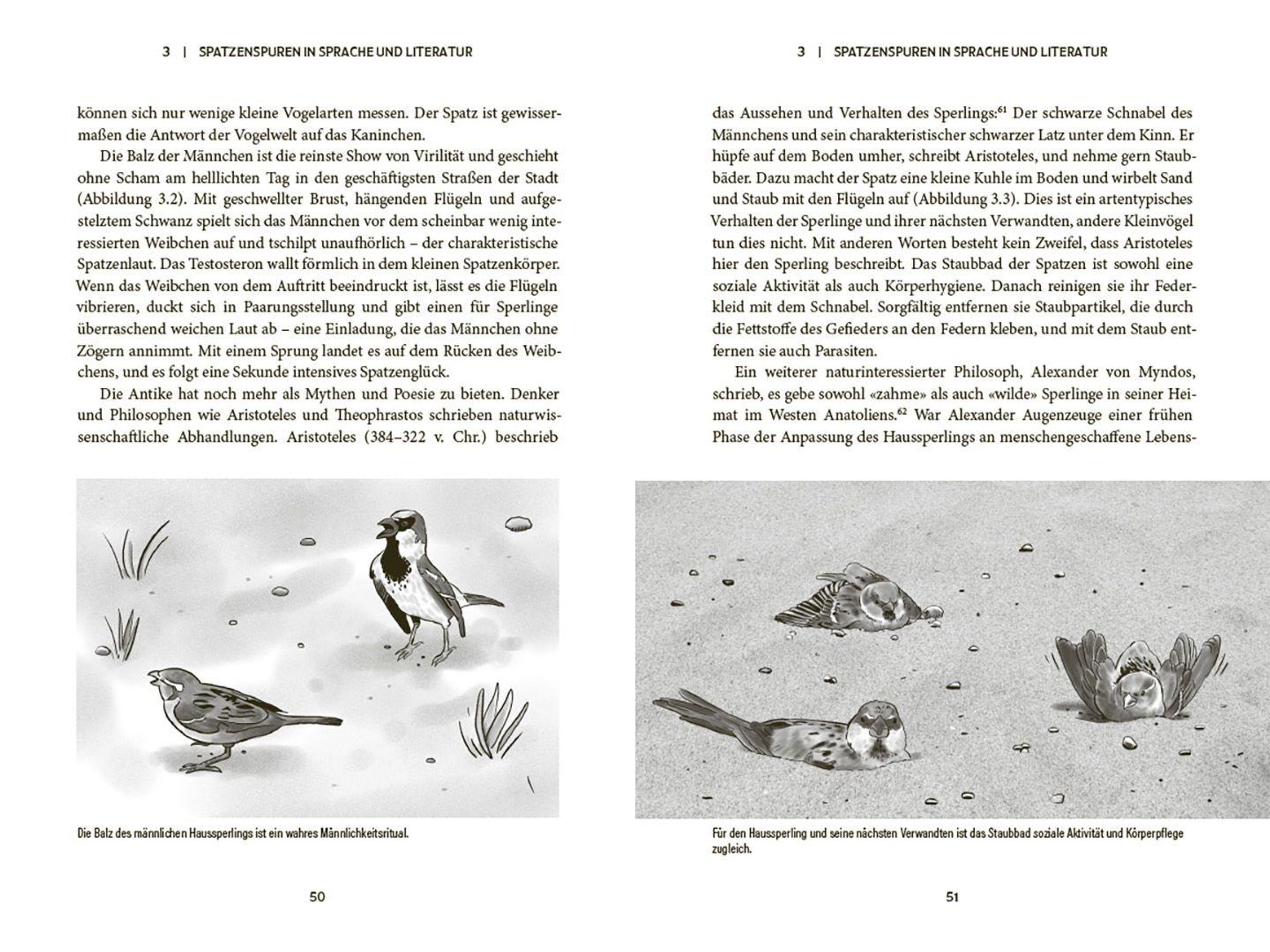 3 | SPATZENSPUREN IN SPRACHE UND LITERATUR

können sich nur wenige kleine Vogelarten messen. Der Spatz ist gewissermaßen die Antwort der Vogelwelt auf das Kaninchen.

Die Balz der Männchen ist die reinste Show von Virilität und geschieht ohne Scham am helllichten Tag in den geschäftigsten Straßen der Stadt (Abbildung 3.2). Mit geschwellter Brust, hängenden Flügeln und aufgestelztem Schwanz spielt sich das Männchen vor dem scheinbar wenig interessierten Weibchen auf und tschilpt unaufhörlich – der charakteristische Spatzenlaut. Das Testosteron wallt förmlich in dem kleinen Spatzenkörper. Wenn das Weibchen von dem Auftritt beeindruckt ist, lässt es die Flügeln vibrieren, duckt sich in Paarungsstellung und gibt einen für Sperlinge überraschend weichen Laut ab – eine Einladung, die das Männchen ohne Zögern annimmt. Mit einem Sprung landet es auf dem Rücken des Weibchens, und es folgt eine Sekunde intensives Spatzenglück.

Die Antike hat noch mehr als Mythen und Poesie zu bieten. Denker und Philosophen wie Aristoteles und Theophrastos schrieben naturwissenschaftliche Abhandlungen. Aristoteles (384–322 v. Chr.) beschrieb

Die Balz des männlichen Haussperlings ist ein wahres Männlichkeitsritual.

50

3 | SPATZENSPUREN IN SPRACHE UND LITERATUR

das Aussehen und Verhalten des Sperlings:$^{61}$ Der schwarze Schnabel des Männchens und sein charakteristischer schwarzer Latz unter dem Kinn. Er hüpfe auf dem Boden umher, schreibt Aristoteles, und nehme gern Staubbäder. Dazu macht der Spatz eine kleine Kuhle im Boden und wirbelt Sand und Staub mit den Flügeln auf (Abbildung 3.3). Dies ist ein artentypisches Verhalten der Sperlinge und ihrer nächsten Verwandten, andere Kleinvögel tun dies nicht. Mit anderen Worten besteht kein Zweifel, dass Aristoteles hier den Sperling beschreibt. Das Staubbad der Spatzen ist sowohl eine soziale Aktivität als auch Körperhygiene. Danach reinigen sie ihr Federkleid mit dem Schnabel. Sorgfältig entfernen sie Staubpartikel, die durch die Fettstoffe des Gefieders an den Federn kleben, und mit dem Staub entfernen sie auch Parasiten.

Ein weiterer naturinteressierter Philosoph, Alexander von Myndos, schrieb, es gebe sowohl «zahme» als auch «wilde» Sperlinge in seiner Heimat im Westen Anatoliens.$^{62}$ War Alexander Augenzeuge einer frühen Phase der Anpassung des Haussperlings an menschengeschaffene Lebens-

Für den Haussperling und seine nächsten Verwandten ist das Staubbad soziale Aktivität und Körperpflege zugleich.

51