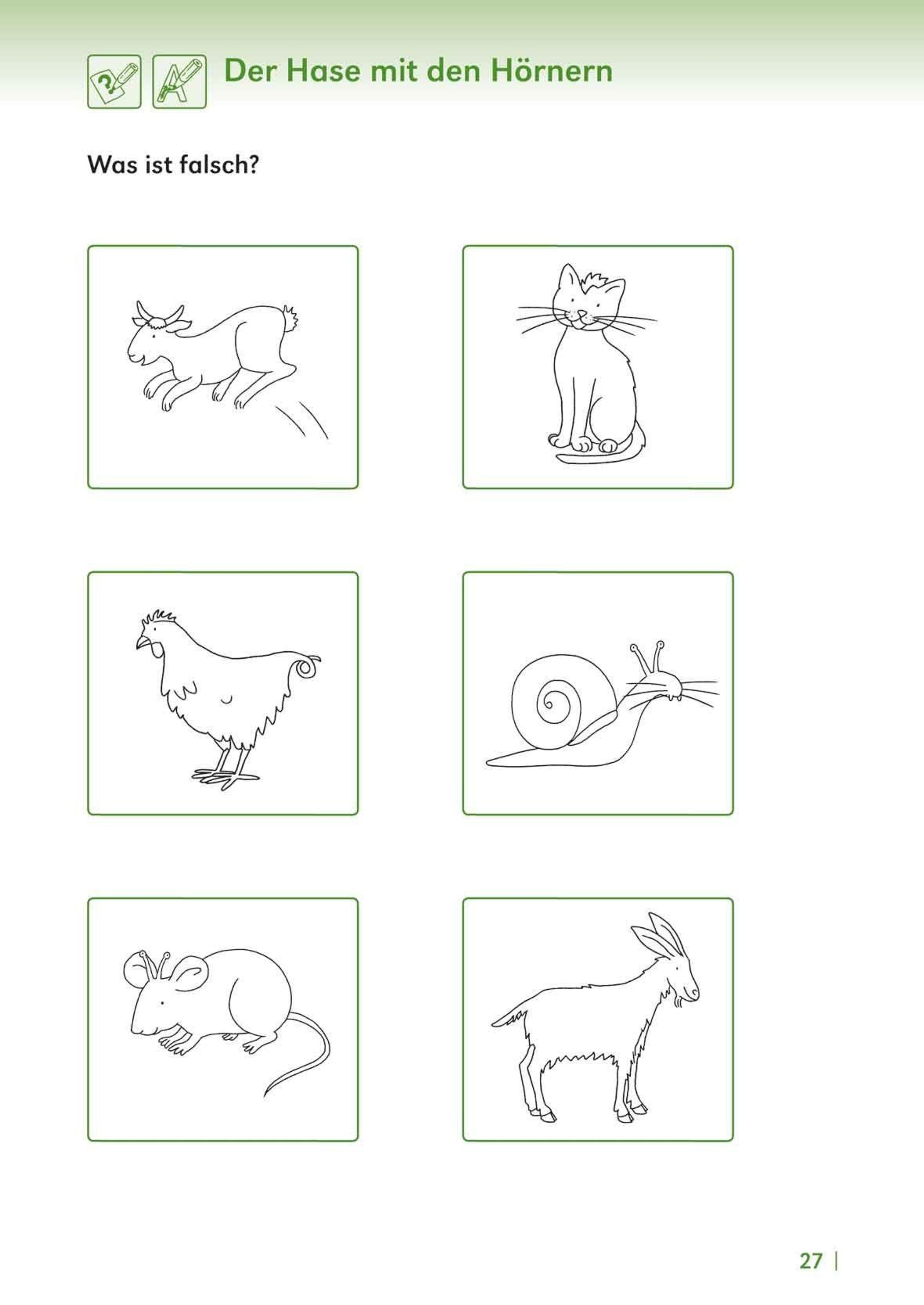 Der Hase mit den Hörnern

Was ist falsch?

27