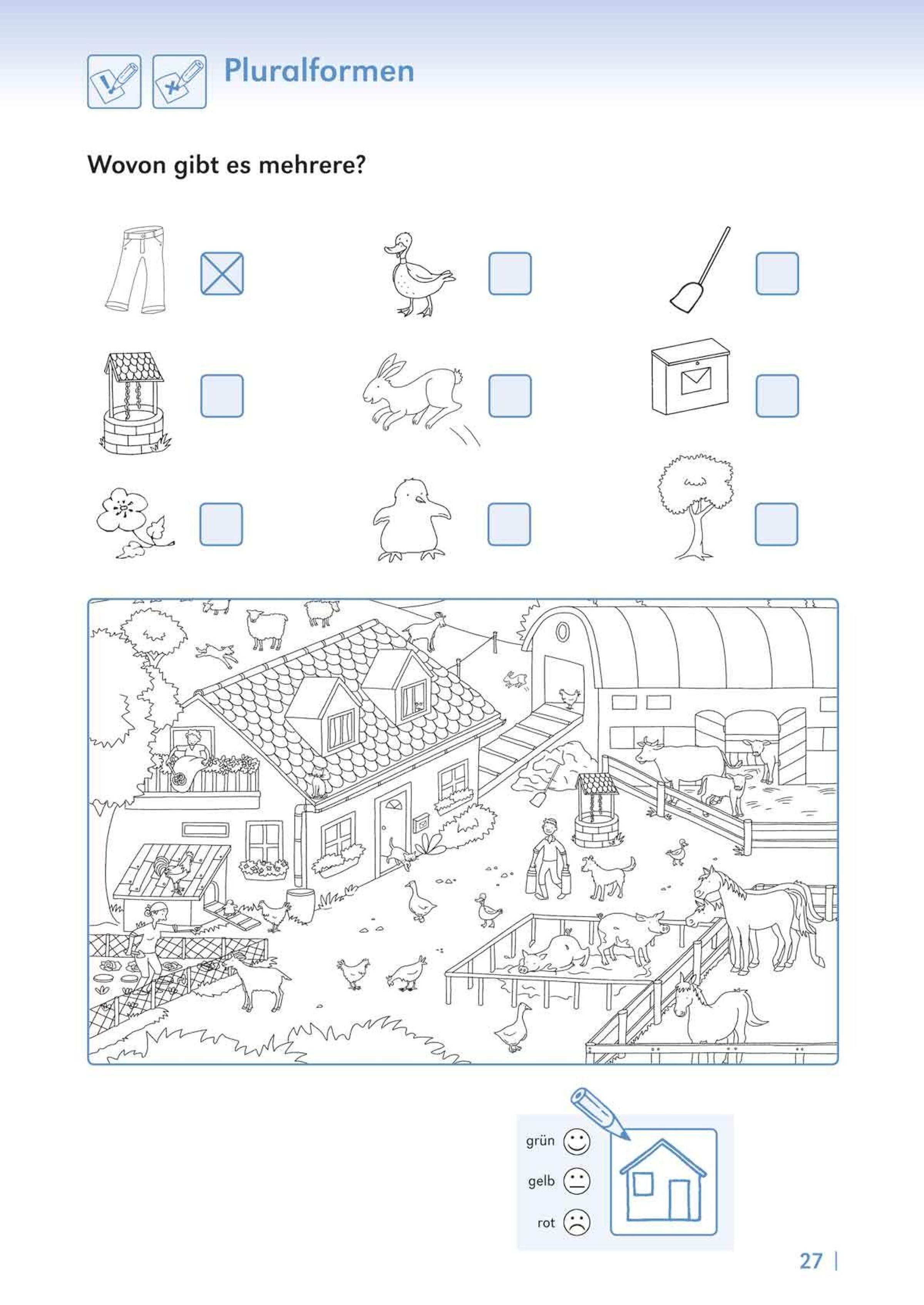 Pluralformen

Wovon gibt es mehrere?

grün
gelb
rot

27