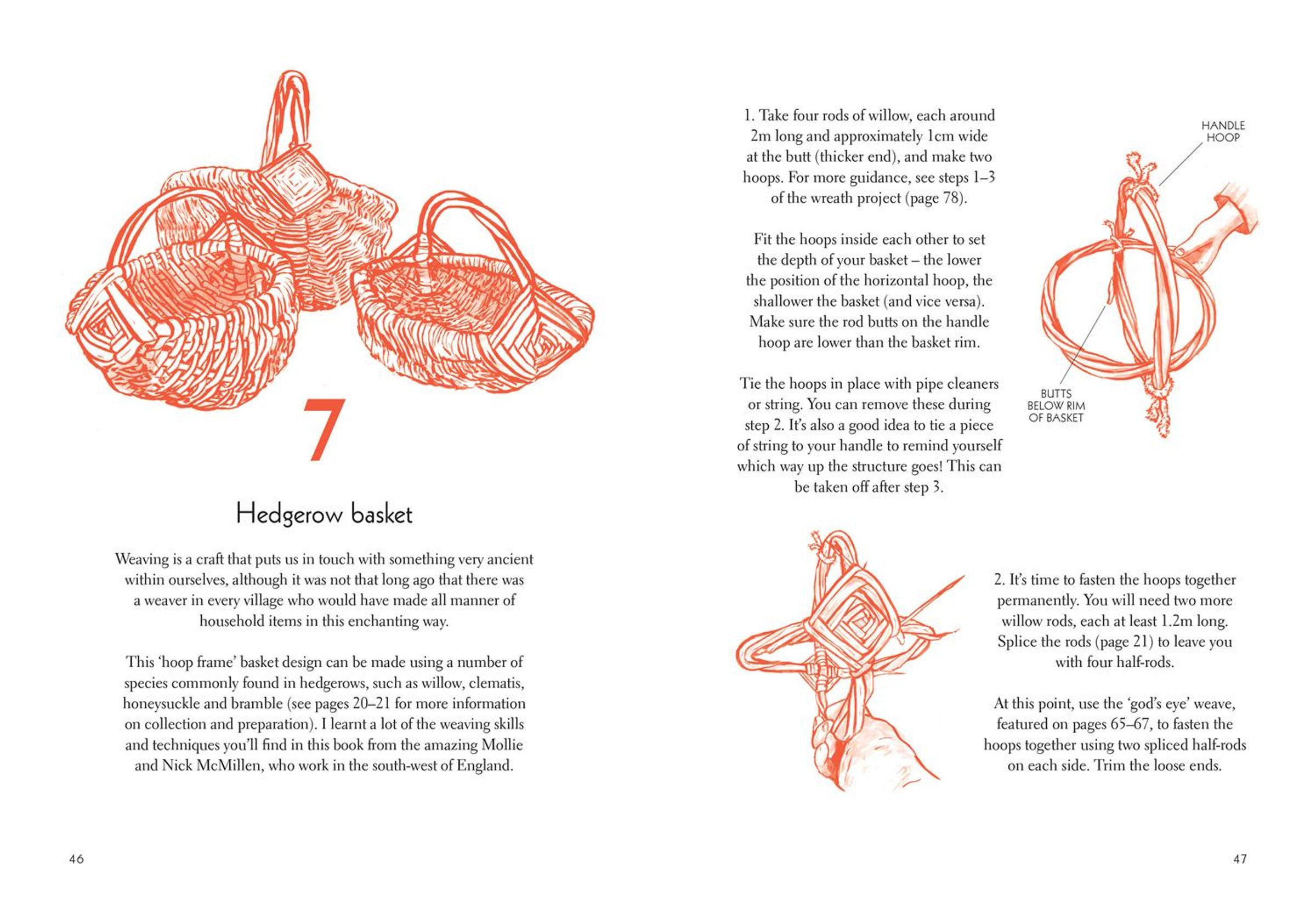 7

Hedgerow basket

Weaving is a craft that puts us in touch with something very ancient within ourselves, although it was not that long ago that there was a weaver in every village who would have made all manner of household items in this enchanting way.

This 'hoop frame' basket design can be made using a number of species commonly found in hedgerows, such as willow, clematis, honeysuckle and bramble (see pages 20–21 for more information on collection and preparation). I learnt a lot of the weaving skills and techniques you'll find in this book from the amazing Mollie and Nick McMillen, who work in the south-west of England.

46

1. Take four rods of willow, each around 2m long and approximately 1cm wide at the butt (thicker end), and make two hoops. For more guidance, see steps 1–3 of the wreath project (page 78).

Fit the hoops inside each other to set the depth of your basket – the lower the position of the horizontal hoop, the shallower the basket (and vice versa). Make sure the rod butts on the handle hoop are lower than the basket rim.

Tie the hoops in place with pipe cleaners or string. You can remove these during step 2. It's also a good idea to tie a piece of string to your handle to remind yourself which way up the structure goes! This can be taken off after step 3.

HANDLE HOOP

BUTTS BELOW RIM OF BASKET

2. It's time to fasten the hoops together permanently. You will need two more willow rods, each at least 1.2m long. Splice the rods (page 21) to leave you with four half-rods.

At this point, use the 'god's eye' weave, featured on pages 65–67, to fasten the hoops together using two spliced half-rods on each side. Trim the loose ends.

47