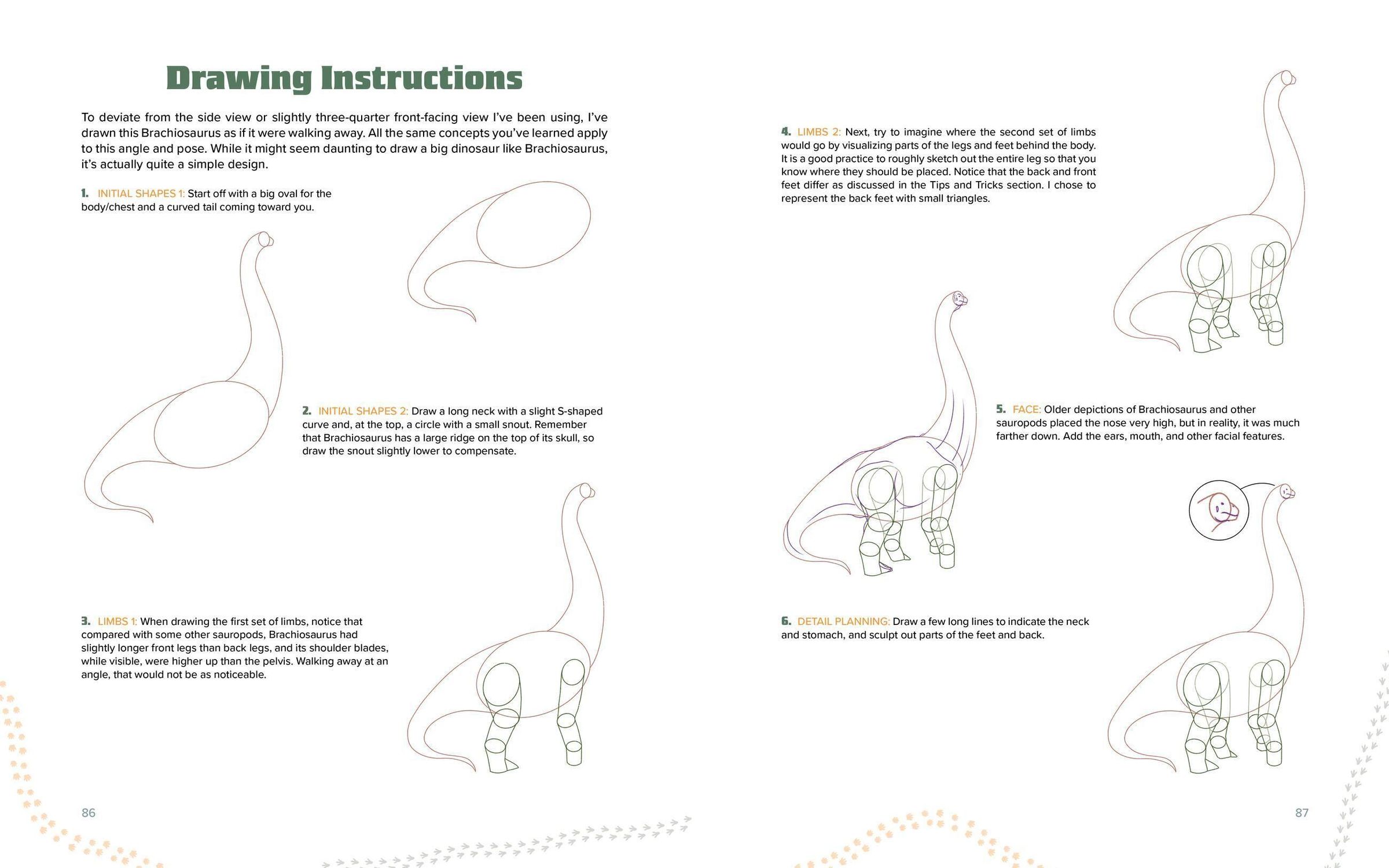 Drawing Instructions

To deviate from the side view or slightly three-quarter front-facing view I've been using, I've drawn this Brachiosaurus as if it were walking away. All the same concepts you've learned apply to this angle and pose. While it might seem daunting to draw a big dinosaur like Brachiosaurus, it's actually quite a simple design.

1. INITIAL SHAPES 1: Start off with a big oval for the body/chest and a curved tail coming toward you.

2. INITIAL SHAPES 2: Draw a long neck with a slight S-shaped curve and, at the top, a circle with a small snout. Remember that Brachiosaurus has a large ridge on the top of its skull, so draw the snout slightly lower to compensate.

3. LIMBS 1: When drawing the first set of limbs, notice that compared with some other sauropods, Brachiosaurus had slightly longer front legs than back legs, and its shoulder blades, while visible, were higher up than the pelvis. Walking away at an angle, that would not be as noticeable.

86

4. LIMBS 2: Next, try to imagine where the second set of limbs would go by visualizing parts of the legs and feet behind the body. It is a good practice to roughly sketch out the entire leg so that you know where they should be placed. Notice that the back and front feet differ as discussed in the Tips and Tricks section. I chose to represent the back feet with small triangles.

5. FACE: Older depictions of Brachiosaurus and other sauropods placed the nose very high, but in reality, it was much farther down. Add the ears, mouth, and other facial features.

6. DETAIL PLANNING: Draw a few long lines to indicate the neck and stomach, and sculpt out parts of the feet and back.

87