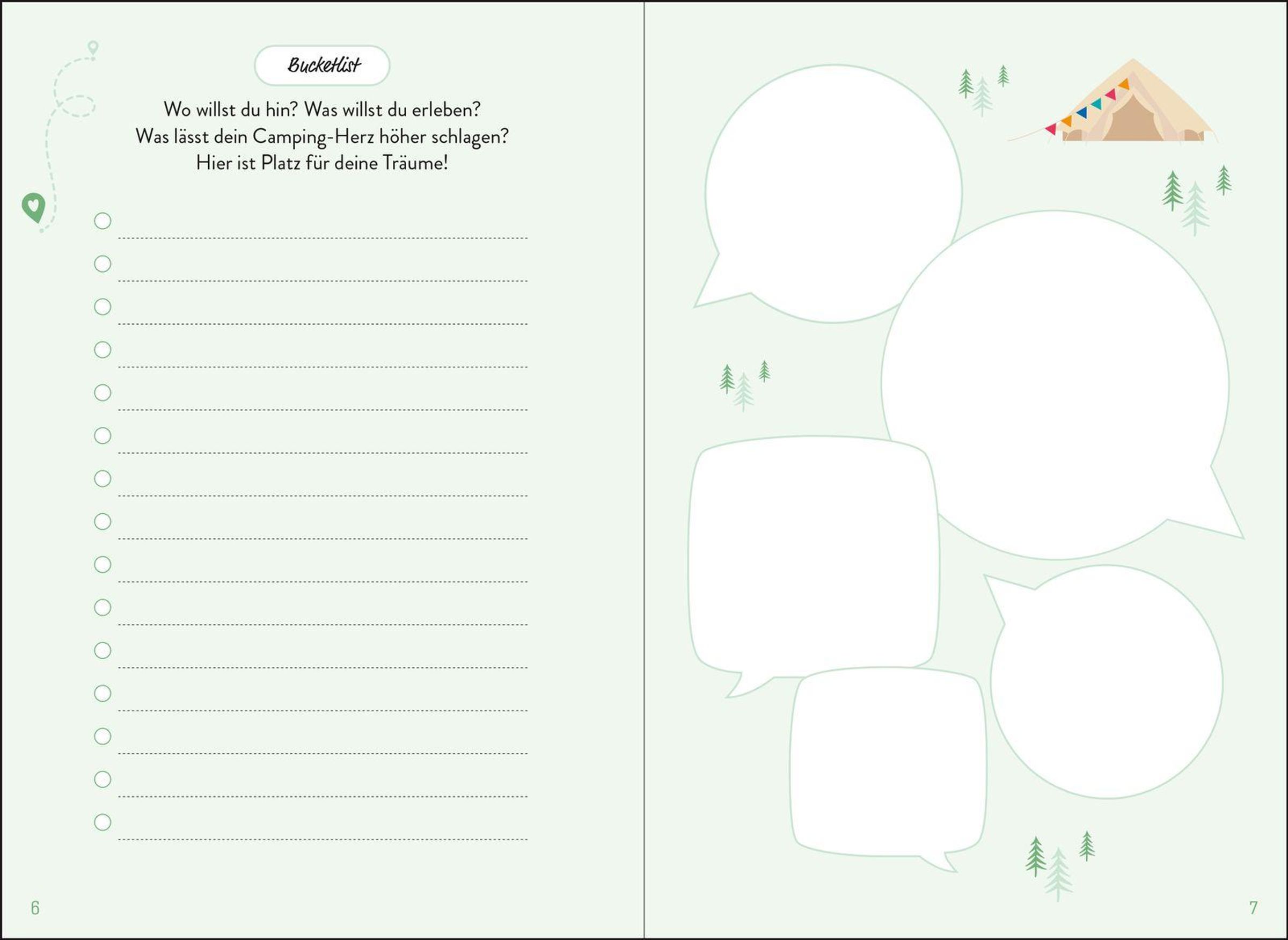 Bucketlist

Wo willst du hin? Was willst du erleben?
Was lässt dein Camping-Herz höher schlagen?
Hier ist Platz für deine Träume!

6

7