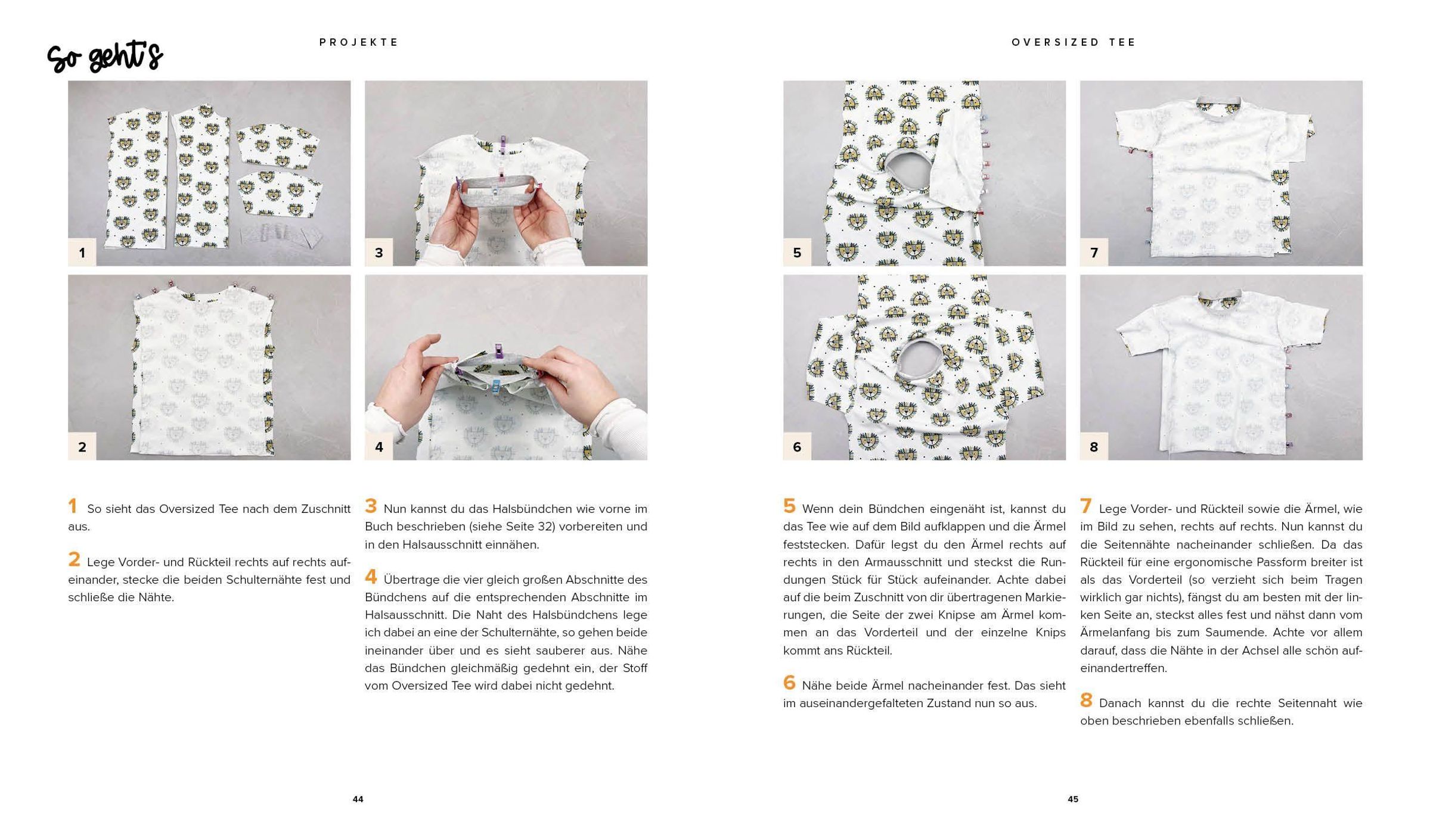 So geht's

PROJEKTE

1

3

2

4

1 So sieht das Oversized Tee nach dem Zuschnitt aus.

2 Lege Vorder- und Rückteil rechts auf rechts aufeinander, stecke die beiden Schulternähte fest und schließe die Nähte.

3 Nun kannst du das Halsbündchen wie vorne im Buch beschrieben (siehe Seite 32) vorbereiten und in den Halsausschnitt einnähen.

4 Übertrage die vier gleich großen Abschnitte des Bündchens auf die entsprechenden Abschnitte im Halsausschnitt. Die Naht des Halsbündchens lege ich dabei an eine der Schulternähte, so gehen beide ineinander über und es sieht sauberer aus. Nähe das Bündchen gleichmäßig gedehnt ein, der Stoff vom Oversized Tee wird dabei nicht gedehnt.

44

OVERSIZED TEE

5

7

6

8

5 Wenn dein Bündchen eingenäht ist, kannst du das Tee wie auf dem Bild aufklappen und die Ärmel feststecken. Dafür legst du den Ärmel rechts auf rechts in den Armausschnitt und steckst die Rundungen Stück für Stück aufeinander. Achte dabei auf die beim Zuschnitt von dir übertragenen Markierungen, die Seite der zwei Knipse am Ärmel kommen an das Vorderteil und der einzelne Knips kommt ans Rückteil.

6 Nähe beide Ärmel nacheinander fest. Das sieht im auseinandergefalteten Zustand nun so aus.

7 Lege Vorder- und Rückteil sowie die Ärmel, wie im Bild zu sehen, rechts auf rechts. Nun kannst du die Seitennähte nacheinander schließen. Da das Rückteil für eine ergonomische Passform breiter ist als das Vorderteil (so verzieht sich beim Tragen wirklich gar nichts), fängst du am besten mit der linken Seite an, steckst alles fest und nähst dann vom Ärmelanfang bis zum Saumende. Achte vor allem darauf, dass die Nähte in der Achsel alle schön aufeinandertreffen.

8 Danach kannst du die rechte Seitennaht wie oben beschrieben ebenfalls schließen.

45