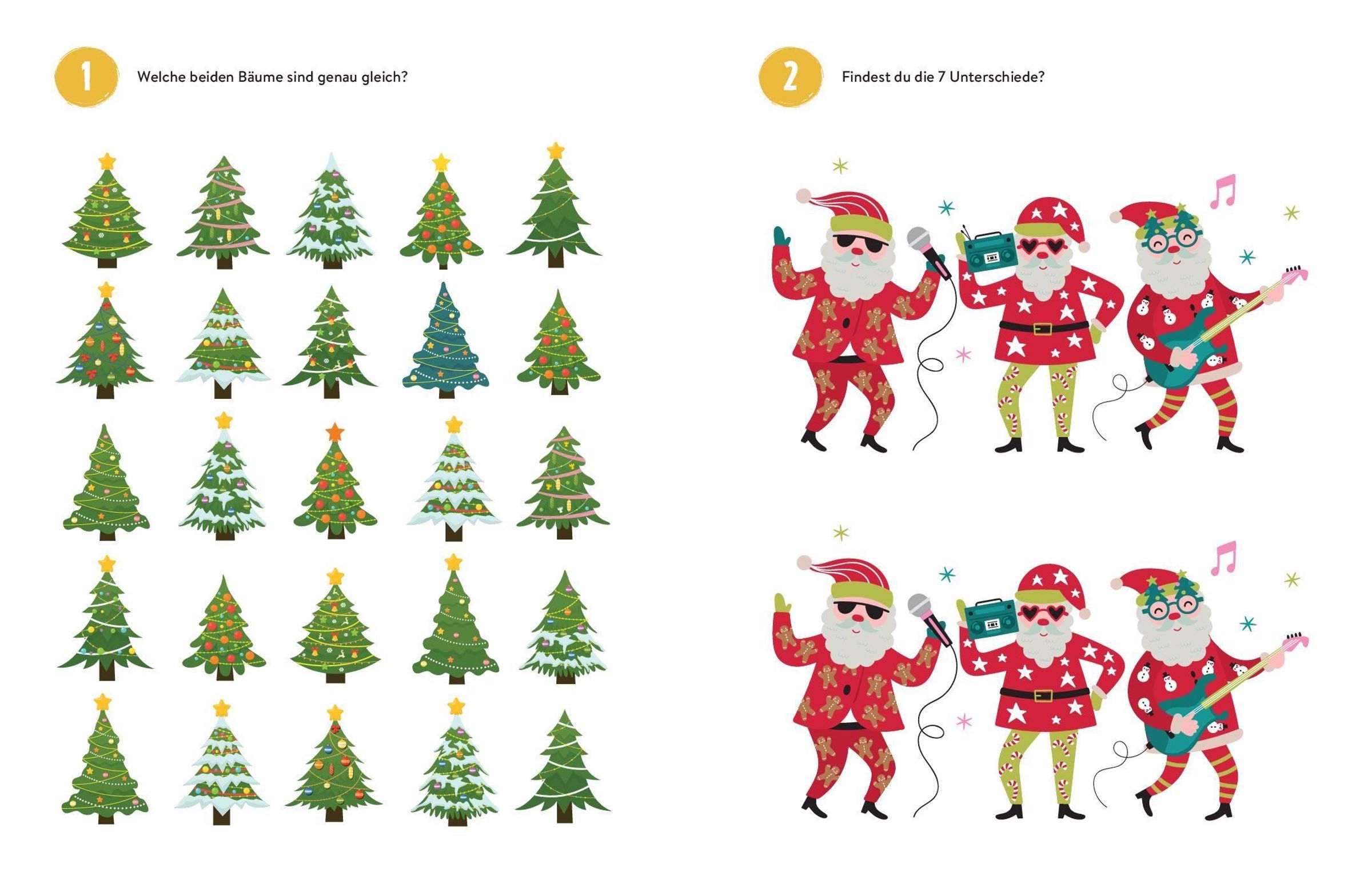 1 Welche beiden Bäume sind genau gleich?

2 Findest du die 7 Unterschiede?