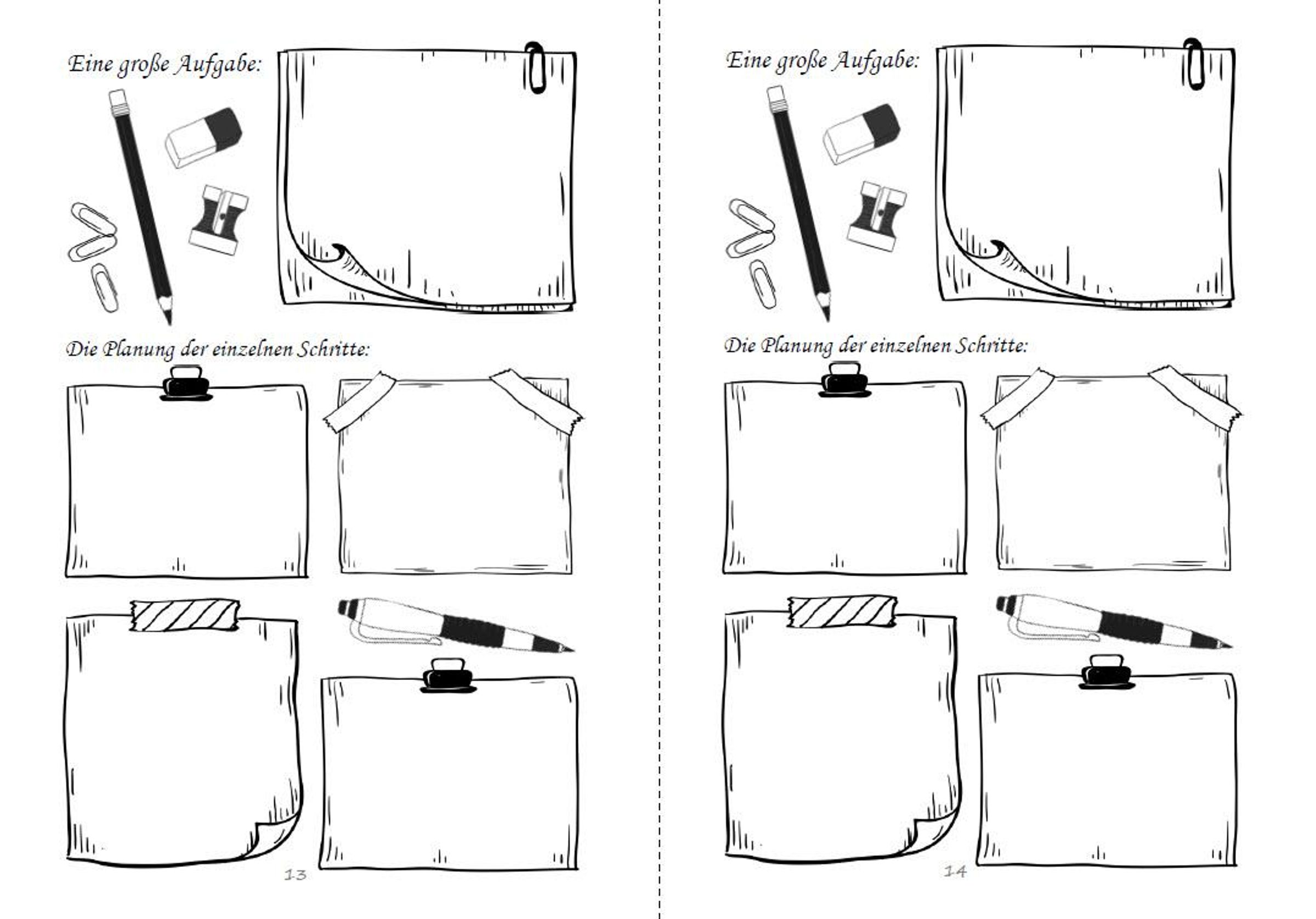 Eine große Aufgabe:

Die Planung der einzelnen Schritte:

13

Eine große Aufgabe:

Die Planung der einzelnen Schritte:

14