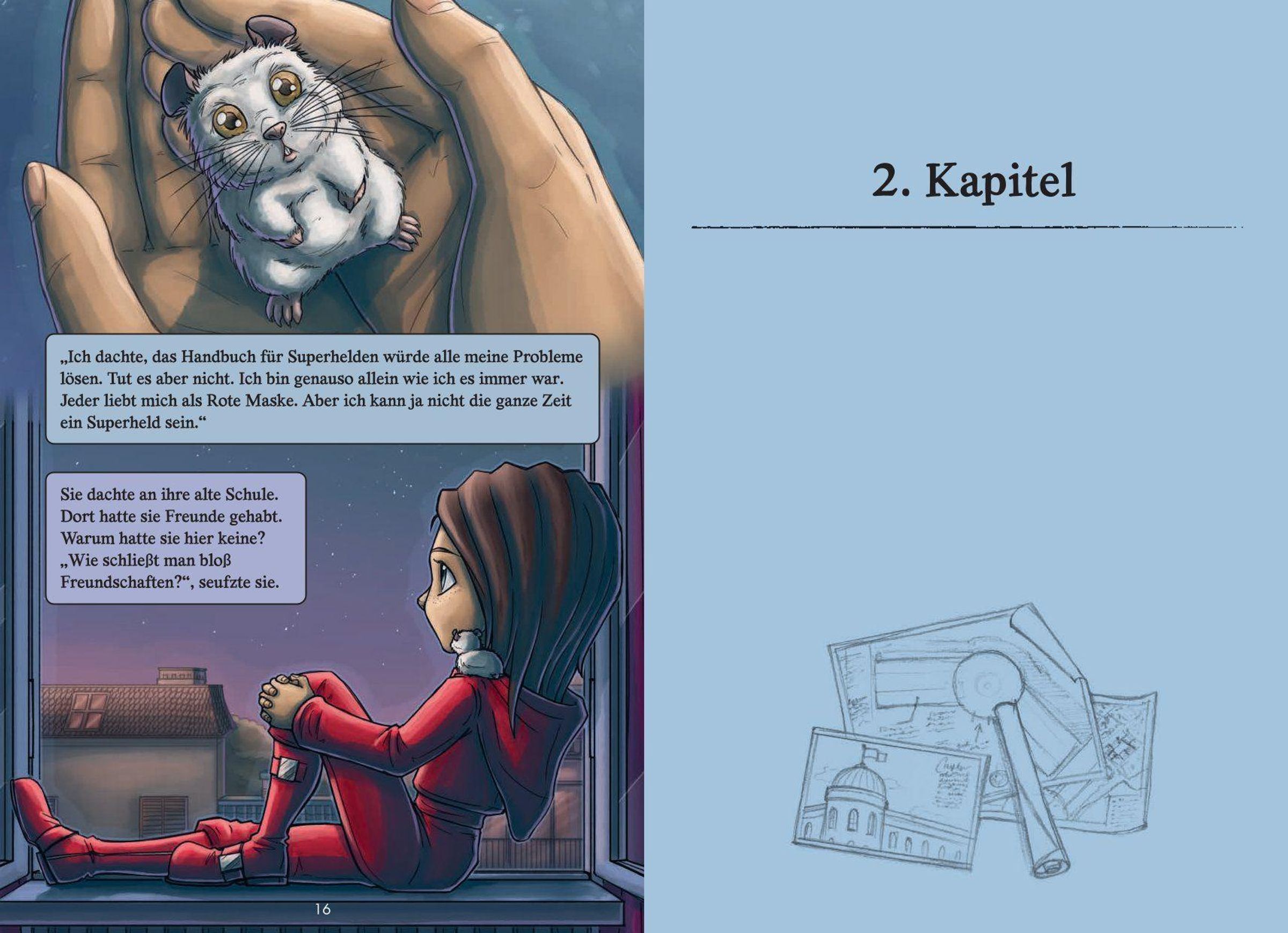 „Ich dachte, das Handbuch für Superhelden würde alle meine Probleme lösen. Tut es aber nicht. Ich bin genauso allein wie ich es immer war. Jeder liebt mich als Rote Maske. Aber ich kann ja nicht die ganze Zeit ein Superheld sein.“

Sie dachte an ihre alte Schule. Dort hatte sie Freunde gehabt. Warum hatte sie hier keine? „Wie schließt man bloß Freundschaften?“, seufzte sie.

16

2. Kapitel