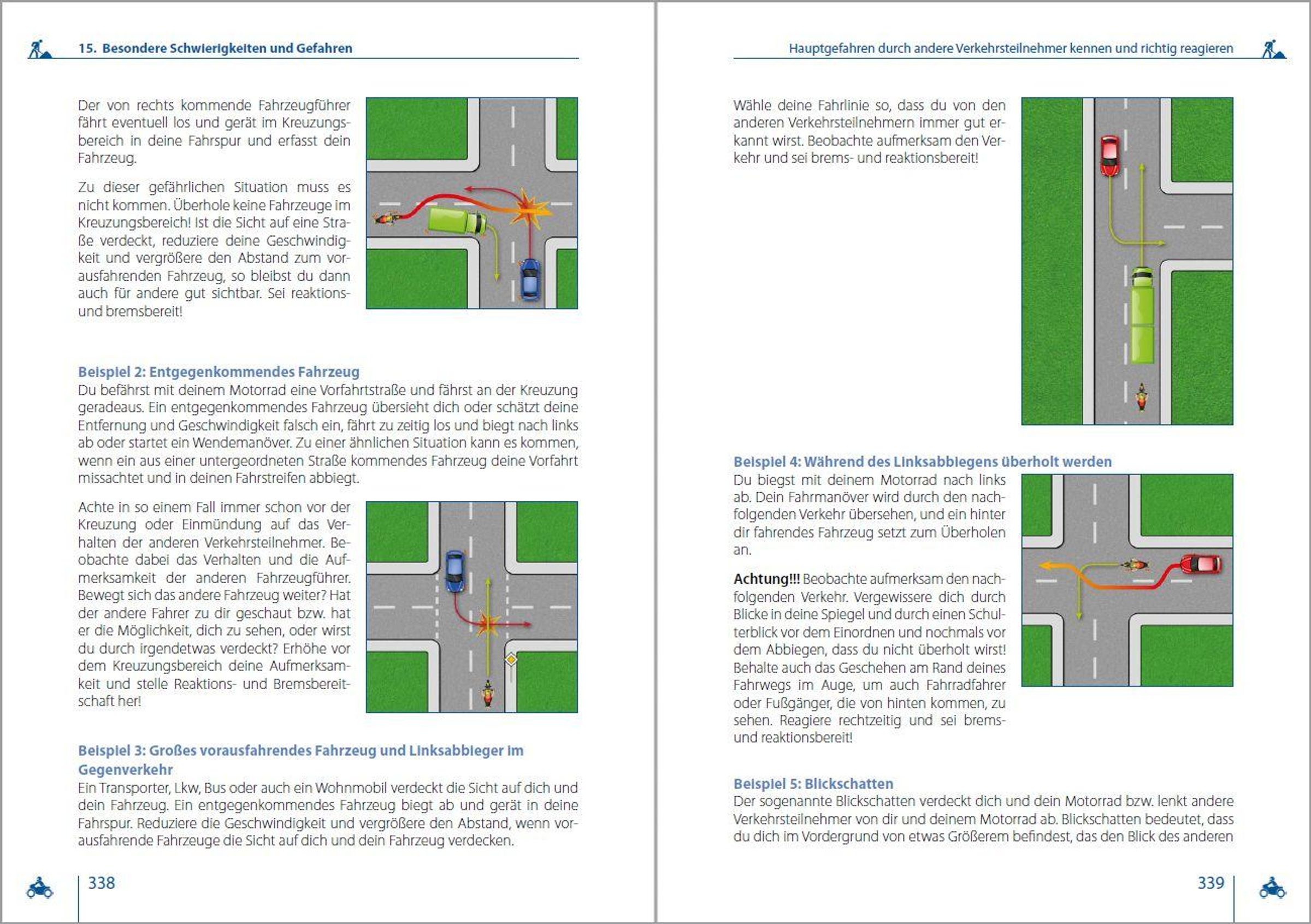 15. Besondere Schwierigkeiten und Gefahren

Der von rechts kommende Fahrzeugführer fährt eventuell los und gerät im Kreuzungsbereich in deine Fahrspur und erfasst dein Fahrzeug.

Zu dieser gefährlichen Situation muss es nicht kommen. Überhole keine Fahrzeuge im Kreuzungsbereich! Ist die Sicht auf eine Straße verdeckt, reduziere deine Geschwindigkeit und vergrößere den Abstand zum vorausfahrenden Fahrzeug, so bleibst du dann auch für andere gut sichtbar. Sei reaktions- und bremsbereit!

Beispiel 2: Entgegenkommendes Fahrzeug
Du befährst mit deinem Motorrad eine Vorfahrtstraße und fährst an der Kreuzung geradeaus. Ein entgegenkommendes Fahrzeug übersieht dich oder schätzt deine Entfernung und Geschwindigkeit falsch ein, fährt zu zeitig los und biegt nach links ab oder startet ein Wendemanöver. Zu einer ähnlichen Situation kann es kommen, wenn ein aus einer untergeordneten Straße kommendes Fahrzeug deine Vorfahrt missachtet und in deinen Fahrstreifen abbiegt.

Achte in so einem Fall immer schon vor der Kreuzung oder Einmündung auf das Verhalten der anderen Verkehrsteilnehmer. Beobachte dabei das Verhalten und die Aufmerksamkeit der anderen Fahrzeugführer. Bewegt sich das andere Fahrzeug weiter? Hat der andere Fahrer zu dir geschaut bzw. hat er die Möglichkeit, dich zu sehen, oder wirst du durch irgendetwas verdeckt? Erhöhe vor dem Kreuzungsbereich deine Aufmerksamkeit und stelle Reaktions- und Bremsbereitschaft her!

Beispiel 3: Großes vorausfahrendes Fahrzeug und Linksabbieger im Gegenverkehr
Ein Transporter, Lkw, Bus oder auch ein Wohnmobil verdeckt die Sicht auf dich und dein Fahrzeug. Ein entgegenkommendes Fahrzeug biegt ab und gerät in deine Fahrspur. Reduziere die Geschwindigkeit und vergrößere den Abstand, wenn vorausfahrende Fahrzeuge die Sicht auf dich und dein Fahrzeug verdecken.

338

Hauptgefahren durch andere Verkehrsteilnehmer kennen und richtig reagieren

Wähle deine Fahrlinie so, dass du von den anderen Verkehrsteilnehmern immer gut erkannt wirst. Beobachte aufmerksam den Verkehr und sei brems- und reaktionsbereit!

Beispiel 4: Während des Linksabbiegens überholt werden
Du biegst mit deinem Motorrad nach links ab. Dein Fahrmanöver wird durch den nachfolgenden Verkehr übersehen, und ein hinter dir fahrendes Fahrzeug setzt zum Überholen an.

Achtung!!! Beobachte aufmerksam den nachfolgenden Verkehr. Vergewissere dich durch Blicke in deine Spiegel und durch einen Schulterblick vor dem Einordnen und nochmals vor dem Abbiegen, dass du nicht überholt wirst! Behalte auch das Geschehen am Rand deines Fahrwegs im Auge, um auch Fahrradfahrer oder Fußgänger, die von hinten kommen, zu sehen. Reagiere rechtzeitig und sei brems- und reaktionsbereit!

Beispiel 5: Blickschatten
Der sogenannte Blickschatten verdeckt dich und dein Motorrad bzw. lenkt andere Verkehrsteilnehmer von dir und deinem Motorrad ab. Blickschatten bedeutet, dass du dich im Vordergrund von etwas Größerem befindest, das den Blick des anderen

339