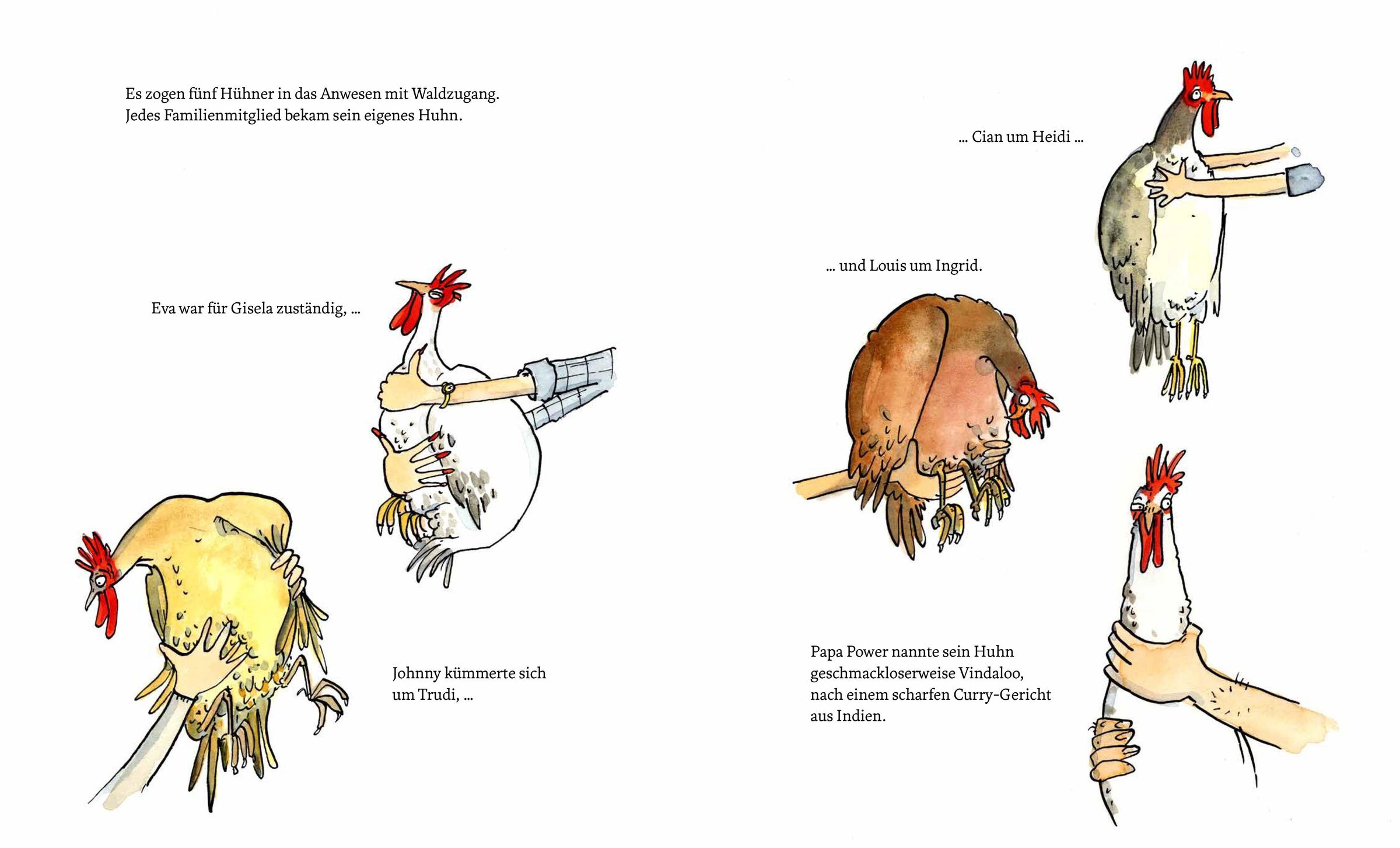 Es zogen fünf Hühner in das Anwesen mit Waldzugang. Jedes Familienmitglied bekam sein eigenes Huhn.

Eva war für Gisela zuständig, …

Johnny kümmerte sich um Trudi, …

… Cian um Heidi …

… und Louis um Ingrid.

Papa Power nannte sein Huhn geschmackloserweise Vindaloo, nach einem scharfen Curry-Gericht aus Indien.