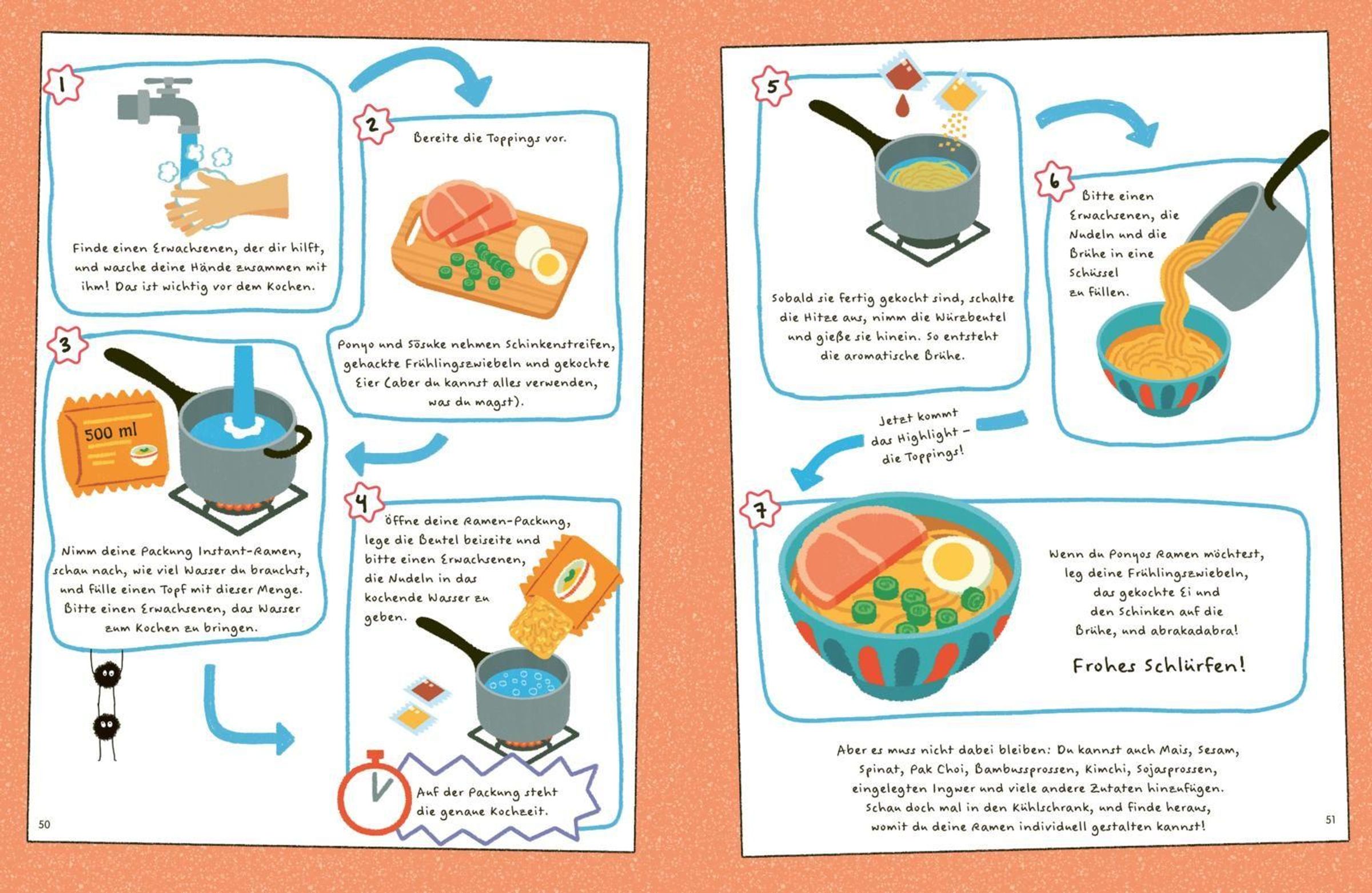 1

Finde einen Erwachsenen, der dir hilft, und wasche deine Hände zusammen mit ihm! Das ist wichtig vor dem Kochen.

2

Bereite die Toppings vor.

Ponyo und Sōsuke nehmen Schinkenstreifen, gehackte Frühlingszwiebeln und gekochte Eier (aber du kannst alles verwenden, was du magst).

3

500 ml

Nimm deine Packung Instant-Ramen, schau nach, wie viel Wasser du brauchst, und fülle einen Topf mit dieser Menge. Bitte einen Erwachsenen, das Wasser zum Kochen zu bringen.

4

Öffne deine Ramen-Packung, lege die Beutel beiseite und bitte einen Erwachsenen, die Nudeln in das kochende Wasser zu geben.

Auf der Packung steht die genaue Kochzeit.

50

5

Sobald sie fertig gekocht sind, schalte die Hitze aus, nimm die Würzbeutel und gieße sie hinein. So entsteht die aromatische Brühe.

6

Bitte einen Erwachsenen, die Nudeln und die Brühe in eine Schüssel zu füllen.

Jetzt kommt das Highlight – die Toppings!

7

Wenn du Ponyos Ramen möchtest, leg deine Frühlingszwiebeln, das gekochte Ei und den Schinken auf die Brühe, und abrakadabra!

Frohes Schlürfen!

Aber es muss nicht dabei bleiben: Du kannst auch Mais, Sesam, Spinat, Pak Choi, Bambussprossen, Kimchi, Sojasprossen, eingelegten Ingwer und viele andere Zutaten hinzufügen. Schau doch mal in den Kühlschrank, und finde heraus, womit du deine Ramen individuell gestalten kannst!

51