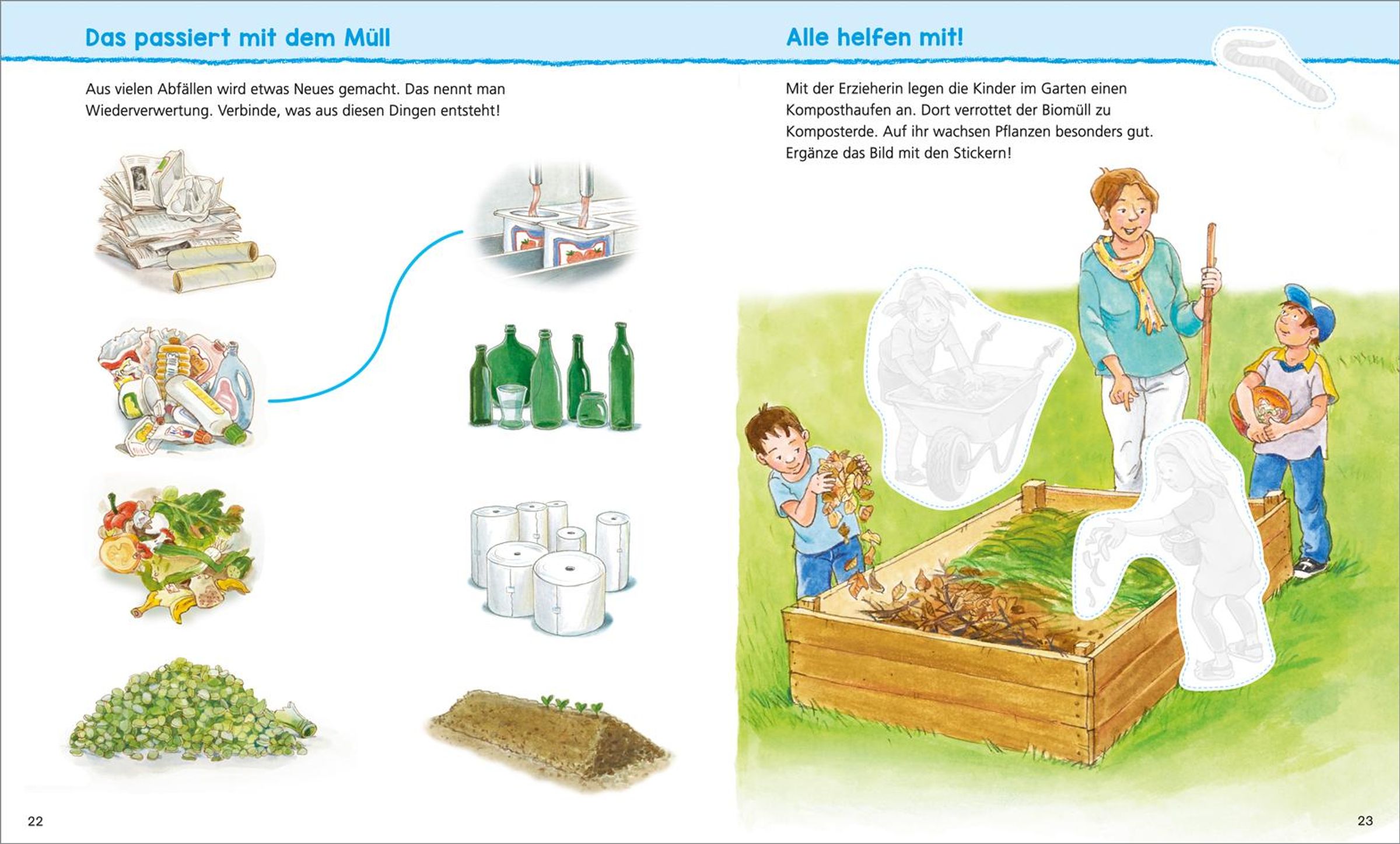 Das passiert mit dem Müll

Aus vielen Abfällen wird etwas Neues gemacht. Das nennt man Wiederverwertung. Verbinde, was aus diesen Dingen entsteht!

22

Alle helfen mit!

Mit der Erzieherin legen die Kinder im Garten einen Komposthaufen an. Dort verrottet der Biomüll zu Komposterde. Auf ihr wachsen Pflanzen besonders gut. Ergänze das Bild mit den Stickern!

23