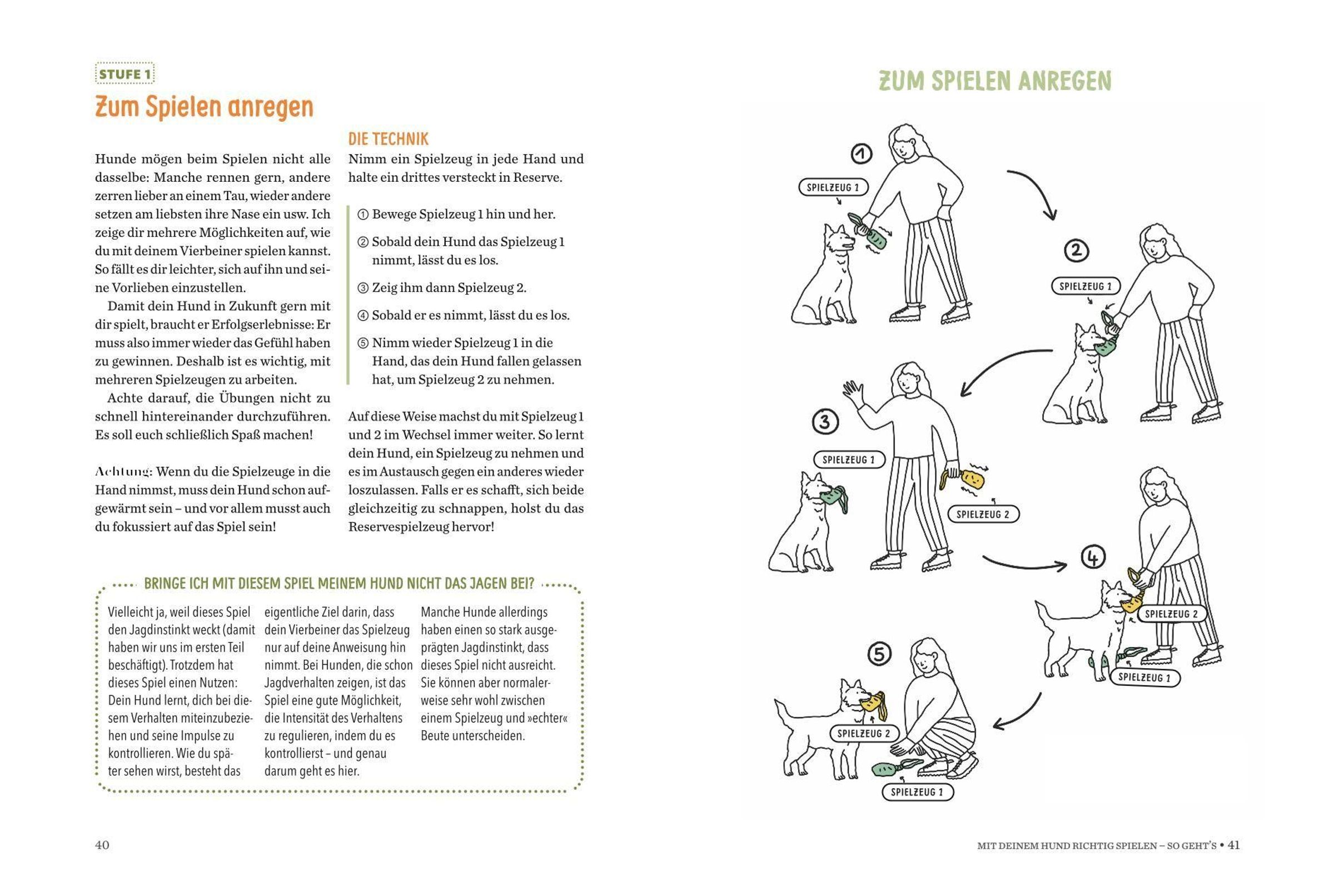 STUFE 1

Zum Spielen anregen

Hunde mögen beim Spielen nicht alle dasselbe: Manche rennen gern, andere zerren lieber an einem Tau, wieder andere setzen am liebsten ihre Nase ein usw. Ich zeige dir mehrere Möglichkeiten auf, wie du mit deinem Vierbeiner spielen kannst. So fällt es dir leichter, sich auf ihn und seine Vorlieben einzustellen.

Damit dein Hund in Zukunft gern mit dir spielt, braucht er Erfolgserlebnisse: Er muss also immer wieder das Gefühl haben zu gewinnen. Deshalb ist es wichtig, mit mehreren Spielzeugen zu arbeiten.

Achte darauf, die Übungen nicht zu schnell hintereinander durchzuführen. Es soll euch schließlich Spaß machen!

Achtung: Wenn du die Spielzeuge in die Hand nimmst, muss dein Hund schon aufgewärmt sein – und vor allem musst auch du fokussiert auf das Spiel sein!

DIE TECHNIK

Nimm ein Spielzeug in jede Hand und halte ein drittes versteckt in Reserve.

① Bewege Spielzeug 1 hin und her.

② Sobald dein Hund das Spielzeug 1 nimmt, lässt du es los.

③ Zeig ihm dann Spielzeug 2.

④ Sobald er es nimmt, lässt du es los.

⑤ Nimm wieder Spielzeug 1 in die Hand, das dein Hund fallen gelassen hat, um Spielzeug 2 zu nehmen.

Auf diese Weise machst du mit Spielzeug 1 und 2 im Wechsel immer weiter. So lernt dein Hund, ein Spielzeug zu nehmen und es im Austausch gegen ein anderes wieder loszulassen. Falls er es schafft, sich beide gleichzeitig zu schnappen, holst du das Reservespielzeug hervor!

BRINGE ICH MIT DIESEM SPIEL MEINEM HUND NICHT DAS JAGEN BEI?

Vielleicht ja, weil dieses Spiel den Jagdinstinkt weckt (damit haben wir uns im ersten Teil beschäftigt). Trotzdem hat dieses Spiel einen Nutzen: Dein Hund lernt, dich bei diesem Verhalten miteinzubeziehen und seine Impulse zu kontrollieren. Wie du später sehen wirst, besteht das

eigentliche Ziel darin, dass dein Vierbeiner das Spielzeug nur auf deine Anweisung hin nimmt. Bei Hunden, die schon Jagdverhalten zeigen, ist das Spiel eine gute Möglichkeit, die Intensität des Verhaltens zu regulieren, indem du es kontrollierst – und genau darum geht es hier.

Manche Hunde allerdings haben einen so stark ausgeprägten Jagdinstinkt, dass dieses Spiel nicht ausreicht. Sie können aber normalerweise sehr wohl zwischen einem Spielzeug und »echter« Beute unterscheiden.

40

ZUM SPIELEN ANREGEN

1
SPIELZEUG 1

2
SPIELZEUG 1

3
SPIELZEUG 1
SPIELZEUG 2

4
SPIELZEUG 2
SPIELZEUG 1

5
SPIELZEUG 2
SPIELZEUG 1

MIT DEINEM HUND RICHTIG SPIELEN – SO GEHT'S • 41