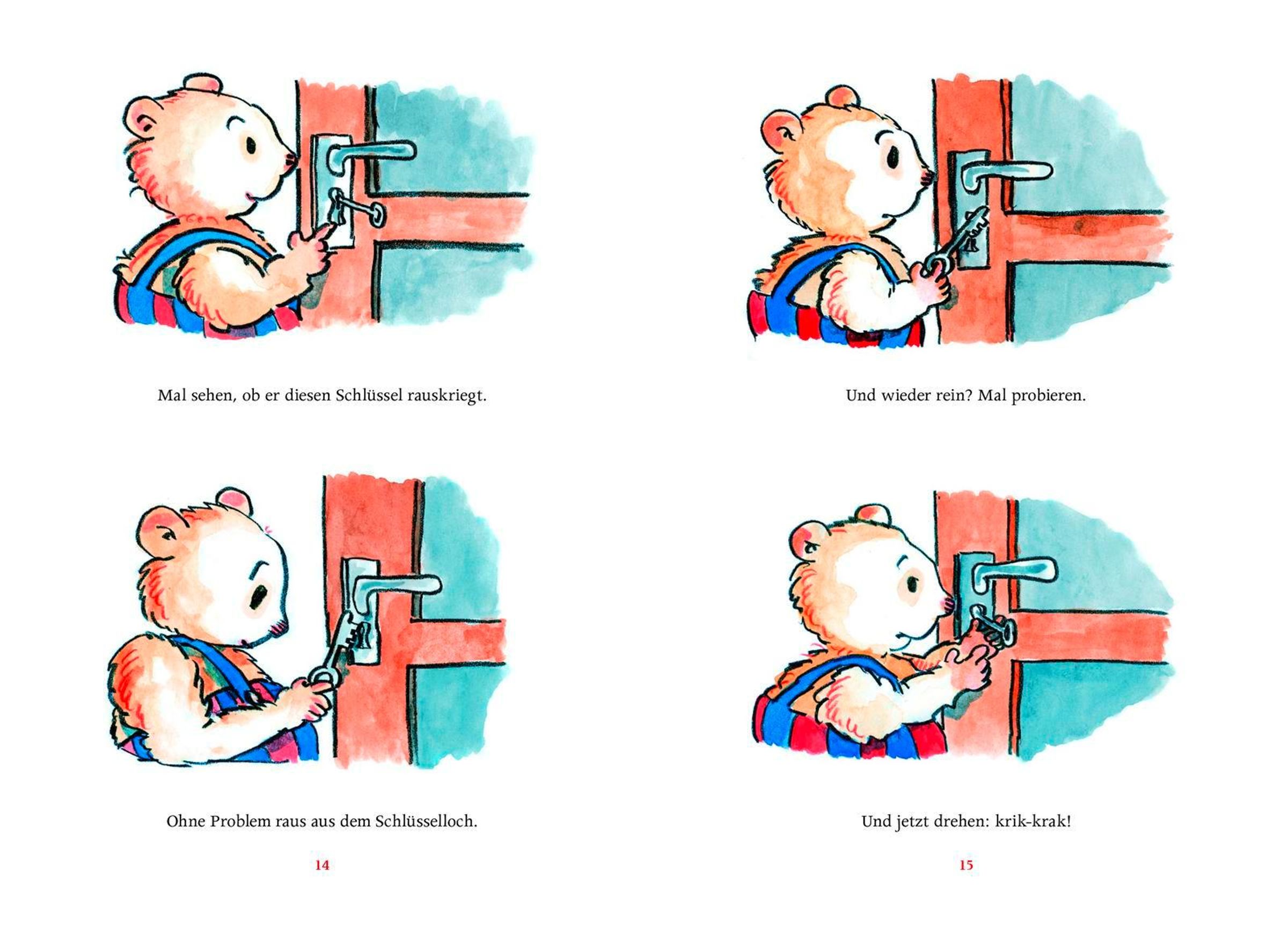 Mal sehen, ob er diesen Schlüssel rauskriegt.

Ohne Problem raus aus dem Schlüsselloch.

14

Und wieder rein? Mal probieren.

Und jetzt drehen: krik-krak!

15