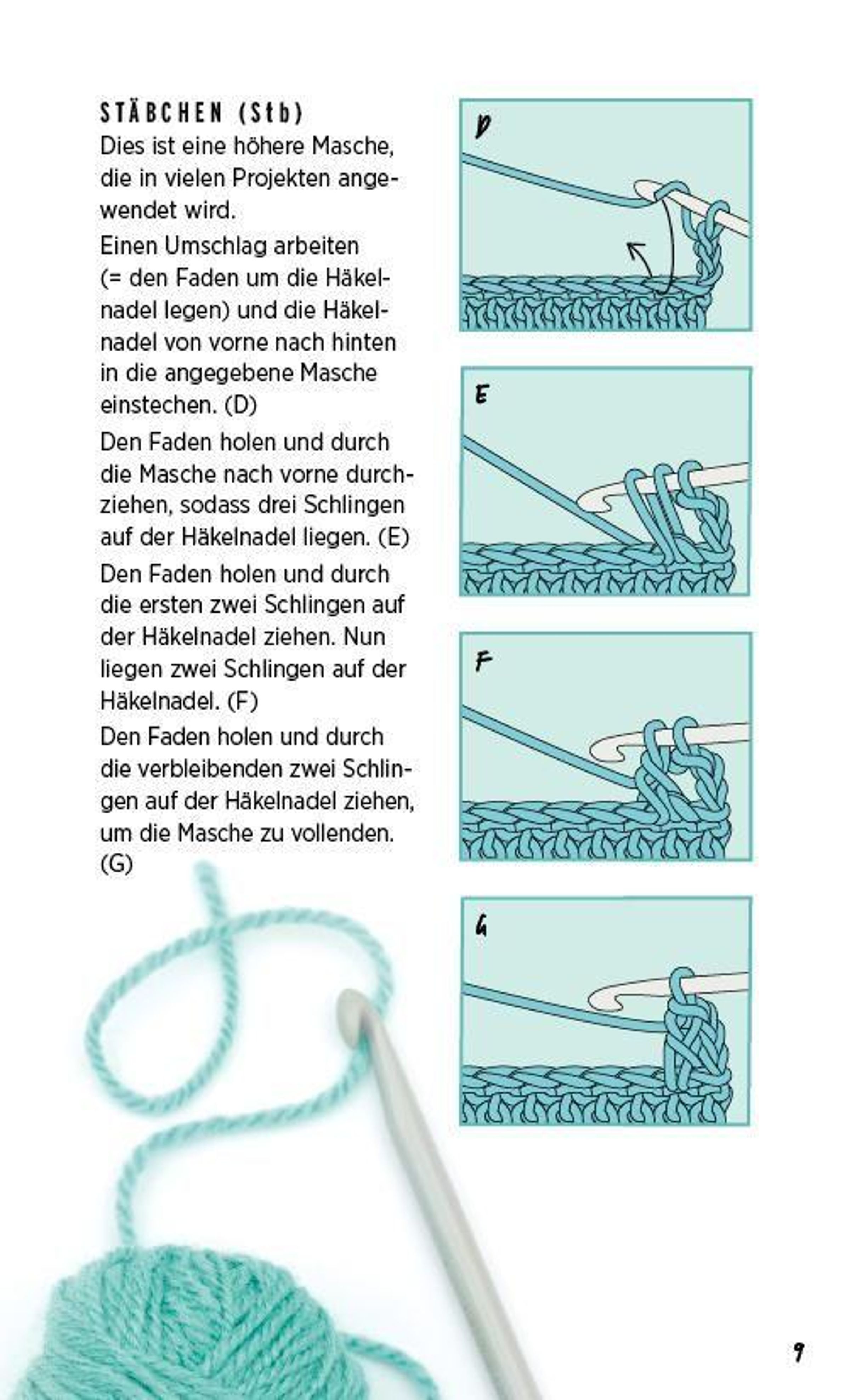 STÄBCHEN (Stb)
Dies ist eine höhere Masche, die in vielen Projekten angewendet wird.

Einen Umschlag arbeiten (= den Faden um die Häkelnadel legen) und die Häkelnadel von vorne nach hinten in die angegebene Masche einstechen. (D)

Den Faden holen und durch die Masche nach vorne durchziehen, sodass drei Schlingen auf der Häkelnadel liegen. (E)

Den Faden holen und durch die ersten zwei Schlingen auf der Häkelnadel ziehen. Nun liegen zwei Schlingen auf der Häkelnadel. (F)

Den Faden holen und durch die verbleibenden zwei Schlingen auf der Häkelnadel ziehen, um die Masche zu vollenden. (G)

D

E

F

G

9