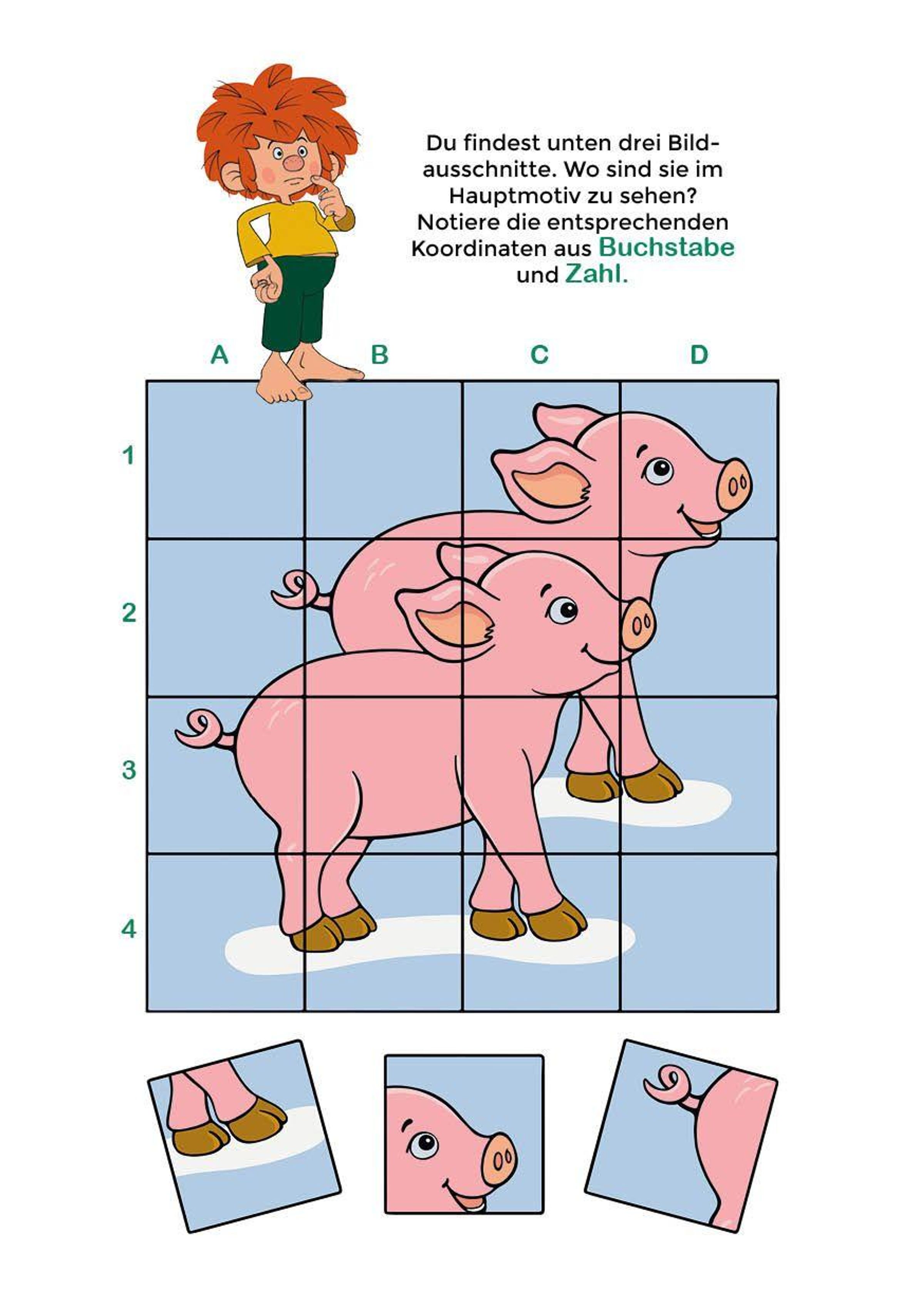 Du findest unten drei Bildausschnitte. Wo sind sie im Hauptmotiv zu sehen? Notiere die entsprechenden Koordinaten aus Buchstabe und Zahl.

A B C D

1

2

3

4