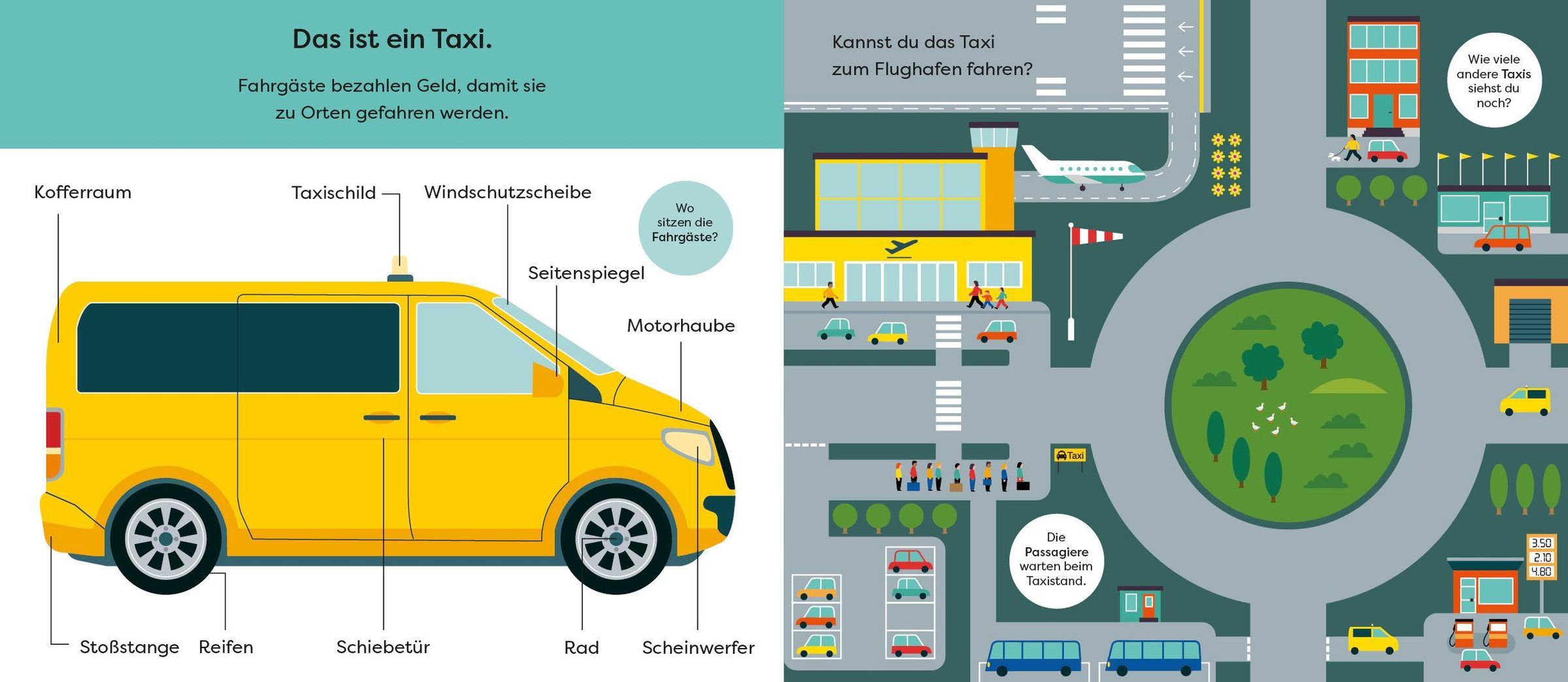 Das ist ein Taxi.

Fahrgäste bezahlen Geld, damit sie zu Orten gefahren werden.

Kofferraum

Taxischild

Windschutzscheibe

Wo sitzen die Fahrgäste?

Seitenspiegel

Motorhaube

Stoßstange

Reifen

Schiebetür

Rad

Scheinwerfer

Kannst du das Taxi zum Flughafen fahren?

Wie viele andere Taxis siehst du noch?

Taxi

Die Passagiere warten beim Taxistand.

3.50
2.10
4.80