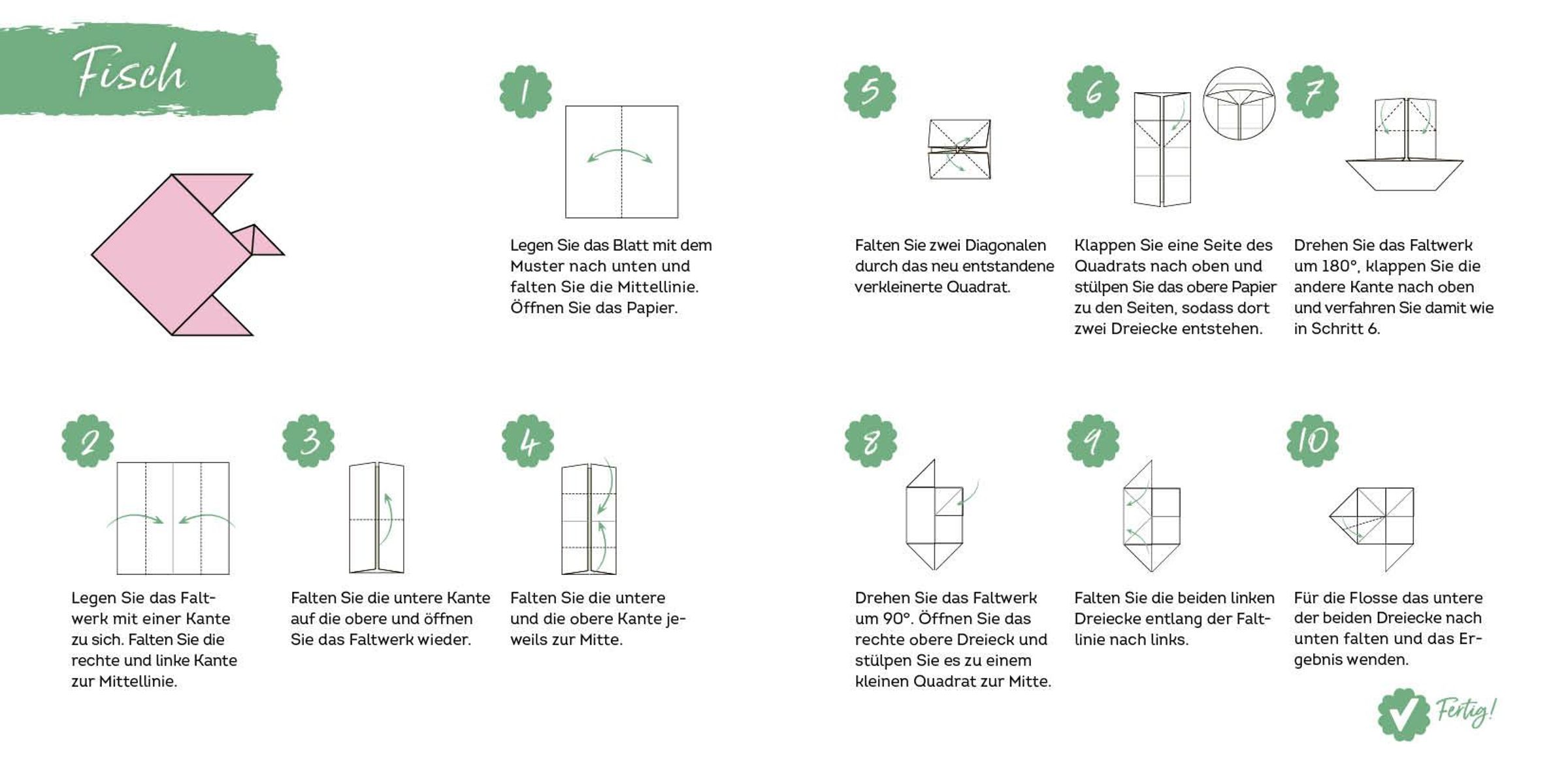 Fisch

1

Legen Sie das Blatt mit dem Muster nach unten und falten Sie die Mittellinie. Öffnen Sie das Papier.

2

Legen Sie das Faltwerk mit einer Kante zu sich. Falten Sie die rechte und linke Kante zur Mittellinie.

3

Falten Sie die untere Kante auf die obere und öffnen Sie das Faltwerk wieder.

4

Falten Sie die untere und die obere Kante jeweils zur Mitte.

5

Falten Sie zwei Diagonalen durch das neu entstandene verkleinerte Quadrat.

6

Klappen Sie eine Seite des Quadrats nach oben und stülpen Sie das obere Papier zu den Seiten, sodass dort zwei Dreiecke entstehen.

7

Drehen Sie das Faltwerk um 180°, klappen Sie die andere Kante nach oben und verfahren Sie damit wie in Schritt 6.

8

Drehen Sie das Faltwerk um 90°. Öffnen Sie das rechte obere Dreieck und stülpen Sie es zu einem kleinen Quadrat zur Mitte.

9

Falten Sie die beiden linken Dreiecke entlang der Faltlinie nach links.

10

Für die Flosse das untere der beiden Dreiecke nach unten falten und das Ergebnis wenden.

Fertig!