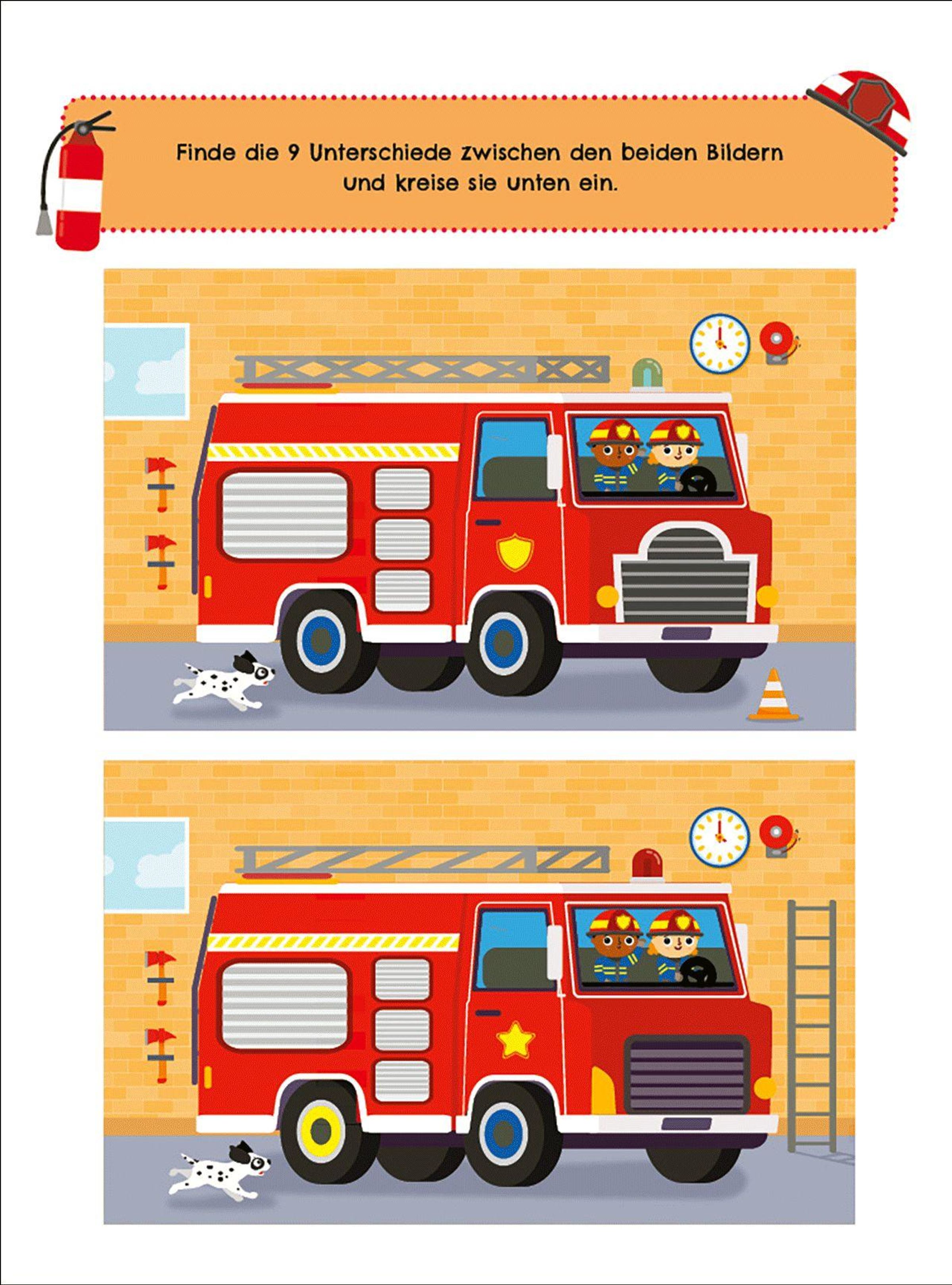 Finde die 9 Unterschiede zwischen den beiden Bildern und kreise sie unten ein.