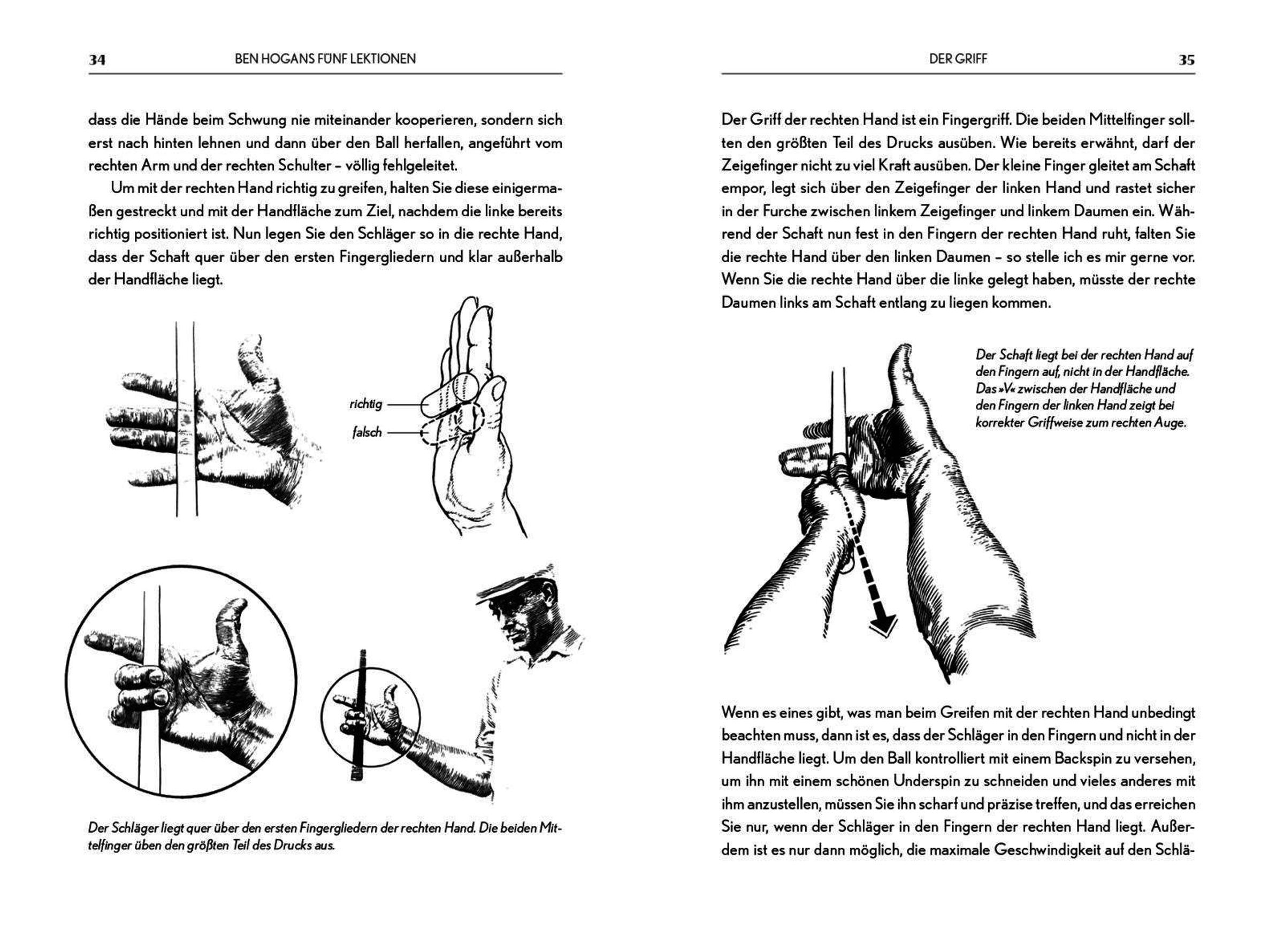 34 BEN HOGANS FÜNF LEKTIONEN

dass die Hände beim Schwung nie miteinander kooperieren, sondern sich erst nach hinten lehnen und dann über den Ball herfallen, angeführt vom rechten Arm und der rechten Schulter – völlig fehlgeleitet.

Um mit der rechten Hand richtig zu greifen, halten Sie diese einigermaßen gestreckt und mit der Handfläche zum Ziel, nachdem die linke bereits richtig positioniert ist. Nun legen Sie den Schläger so in die rechte Hand, dass der Schaft quer über den ersten Fingergliedern und klar außerhalb der Handfläche liegt.

richtig

falsch

Der Schläger liegt quer über den ersten Fingergliedern der rechten Hand. Die beiden Mittelfinger üben den größten Teil des Drucks aus.

DER GRIFF 35

Der Griff der rechten Hand ist ein Fingergriff. Die beiden Mittelfinger sollten den größten Teil des Drucks ausüben. Wie bereits erwähnt, darf der Zeigefinger nicht zu viel Kraft ausüben. Der kleine Finger gleitet am Schaft empor, legt sich über den Zeigefinger der linken Hand und rastet sicher in der Furche zwischen linkem Zeigefinger und linkem Daumen ein. Während der Schaft nun fest in den Fingern der rechten Hand ruht, falten Sie die rechte Hand über den linken Daumen – so stelle ich es mir gerne vor. Wenn Sie die rechte Hand über die linke gelegt haben, müsste der rechte Daumen links am Schaft entlang zu liegen kommen.

Der Schaft liegt bei der rechten Hand auf den Fingern auf, nicht in der Handfläche. Das »V« zwischen der Handfläche und den Fingern der linken Hand zeigt bei korrekter Griffweise zum rechten Auge.

Wenn es eines gibt, was man beim Greifen mit der rechten Hand unbedingt beachten muss, dann ist es, dass der Schläger in den Fingern und nicht in der Handfläche liegt. Um den Ball kontrolliert mit einem Backspin zu versehen, um ihn mit einem schönen Underspin zu schneiden und vieles anderes mit ihm anzustellen, müssen Sie ihn scharf und präzise treffen, und das erreichen Sie nur, wenn der Schläger in den Fingern der rechten Hand liegt. Außerdem ist es nur dann möglich, die maximale Geschwindigkeit auf den Schlä-