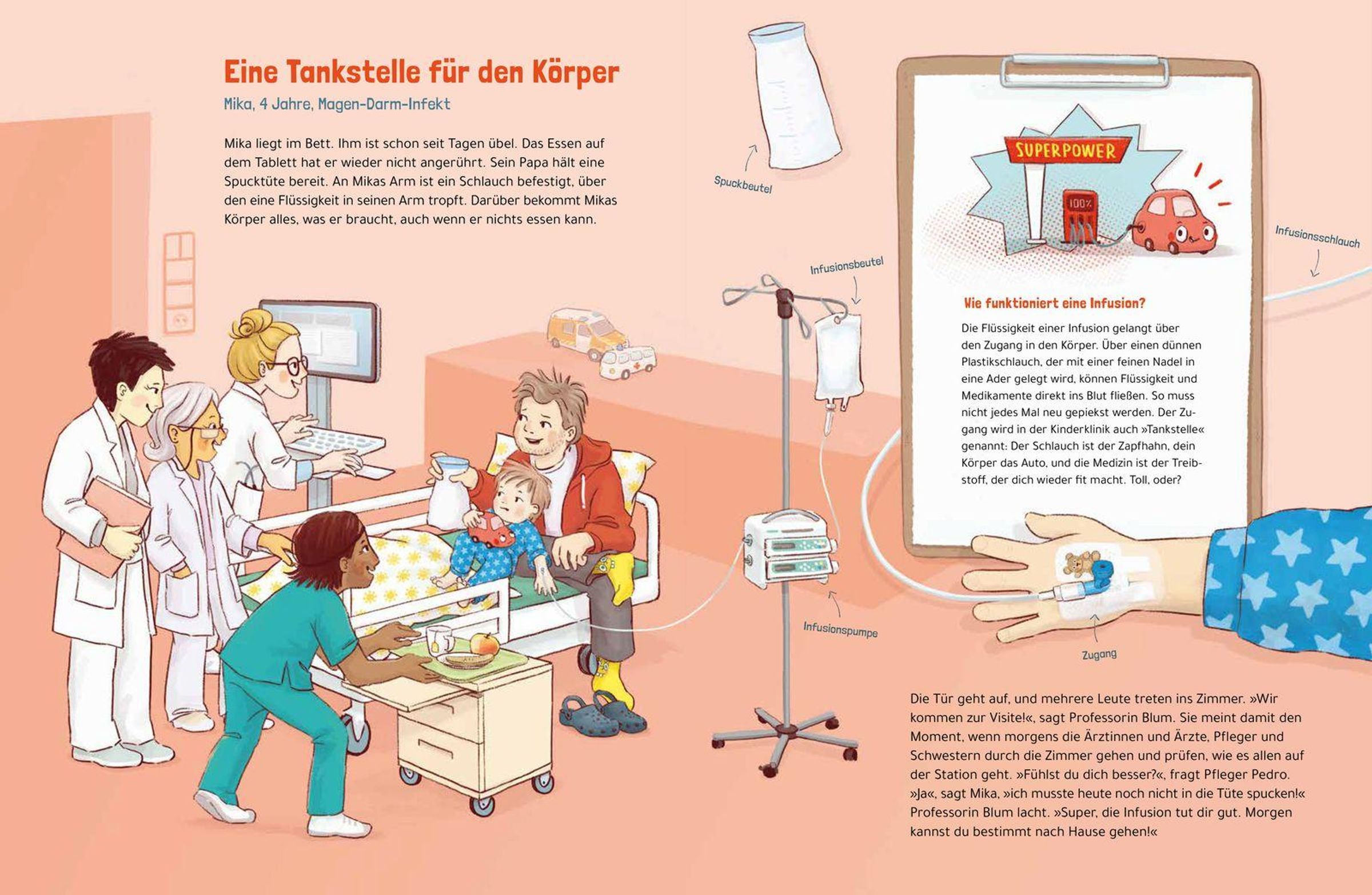 Eine Tankstelle für den Körper

Mika, 4 Jahre, Magen-Darm-Infekt

Mika liegt im Bett. Ihm ist schon seit Tagen übel. Das Essen auf dem Tablett hat er wieder nicht angerührt. Sein Papa hält eine Spucktüte bereit. An Mikas Arm ist ein Schlauch befestigt, über den eine Flüssigkeit in seinen Arm tropft. Darüber bekommt Mikas Körper alles, was er braucht, auch wenn er nichts essen kann.

Spuckbeutel

Infusionsbeutel

Infusionspumpe

SUPERPOWER

100%

Infusionsschlauch

Wie funktioniert eine Infusion?

Die Flüssigkeit einer Infusion gelangt über den Zugang in den Körper. Über einen dünnen Plastikschlauch, der mit einer feinen Nadel in eine Ader gelegt wird, können Flüssigkeit und Medikamente direkt ins Blut fließen. So muss nicht jedes Mal neu gepiekst werden. Der Zugang wird in der Kinderklinik auch »Tankstelle« genannt: Der Schlauch ist der Zapfhahn, dein Körper das Auto, und die Medizin ist der Treibstoff, der dich wieder fit macht. Toll, oder?

Zugang

Die Tür geht auf, und mehrere Leute treten ins Zimmer. »Wir kommen zur Visite!«, sagt Professorin Blum. Sie meint damit den Moment, wenn morgens die Ärztinnen und Ärzte, Pfleger und Schwestern durch die Zimmer gehen und prüfen, wie es allen auf der Station geht. »Fühlst du dich besser?«, fragt Pfleger Pedro. »Ja«, sagt Mika, »ich musste heute noch nicht in die Tüte spucken!« Professorin Blum lacht. »Super, die Infusion tut dir gut. Morgen kannst du bestimmt nach Hause gehen!«