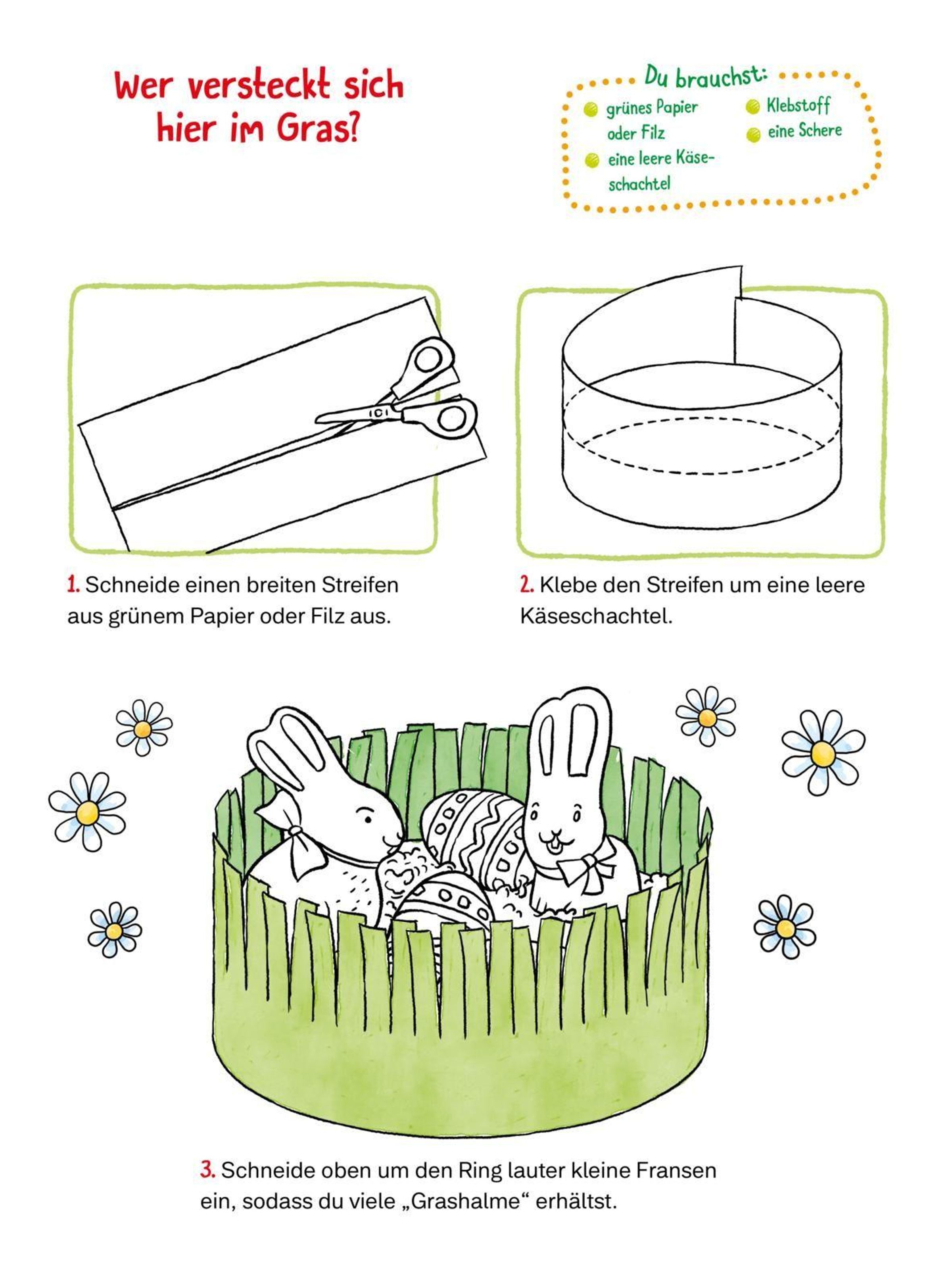 Wer versteckt sich hier im Gras?

Du brauchst:
grünes Papier oder Filz
eine leere Käseschachtel
Klebstoff
eine Schere

1. Schneide einen breiten Streifen aus grünem Papier oder Filz aus.

2. Klebe den Streifen um eine leere Käseschachtel.

3. Schneide oben um den Ring lauter kleine Fransen ein, sodass du viele „Grashalme“ erhältst.