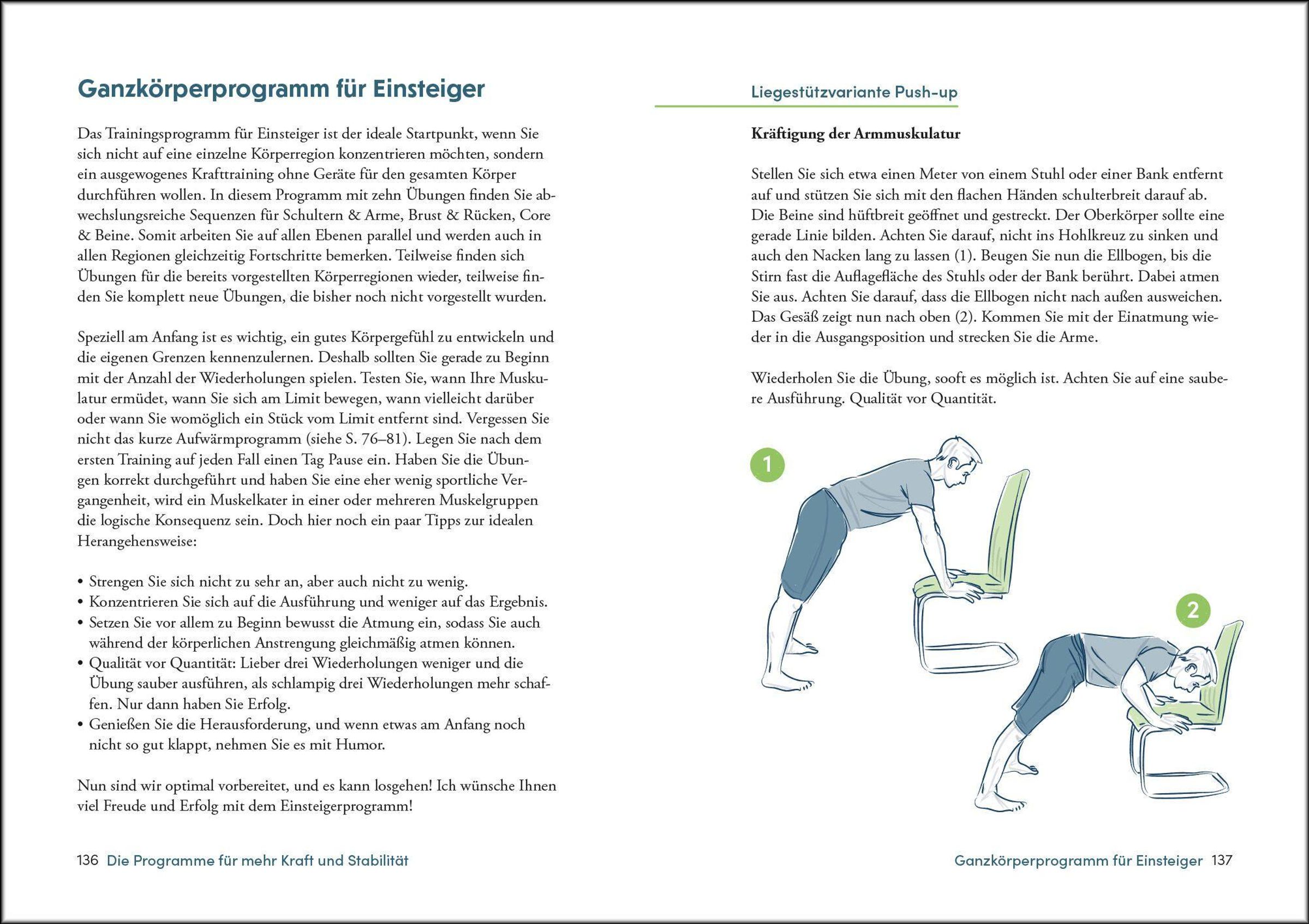 Ganzkörperprogramm für Einsteiger

Das Trainingsprogramm für Einsteiger ist der ideale Startpunkt, wenn Sie sich nicht auf eine einzelne Körperregion konzentrieren möchten, sondern ein ausgewogenes Krafttraining ohne Geräte für den gesamten Körper durchführen wollen. In diesem Programm mit zehn Übungen finden Sie abwechslungsreiche Sequenzen für Schultern & Arme, Brust & Rücken, Core & Beine. Somit arbeiten Sie auf allen Ebenen parallel und werden auch in allen Regionen gleichzeitig Fortschritte bemerken. Teilweise finden sich Übungen für die bereits vorgestellten Körperregionen wieder, teilweise finden Sie komplett neue Übungen, die bisher noch nicht vorgestellt wurden.

Speziell am Anfang ist es wichtig, ein gutes Körpergefühl zu entwickeln und die eigenen Grenzen kennenzulernen. Deshalb sollten Sie gerade zu Beginn mit der Anzahl der Wiederholungen spielen. Testen Sie, wann Ihre Muskulatur ermüdet, wann Sie sich am Limit bewegen, wann vielleicht darüber oder wann Sie womöglich ein Stück vom Limit entfernt sind. Vergessen Sie nicht das kurze Aufwärmprogramm (siehe S. 76–81). Legen Sie nach dem ersten Training auf jeden Fall einen Tag Pause ein. Haben Sie die Übungen korrekt durchgeführt und haben Sie eine eher wenig sportliche Vergangenheit, wird ein Muskelkater in einer oder mehreren Muskelgruppen die logische Konsequenz sein. Doch hier noch ein paar Tipps zur idealen Herangehensweise:

• Strengen Sie sich nicht zu sehr an, aber auch nicht zu wenig.
• Konzentrieren Sie sich auf die Ausführung und weniger auf das Ergebnis.
• Setzen Sie vor allem zu Beginn bewusst die Atmung ein, sodass Sie auch während der körperlichen Anstrengung gleichmäßig atmen können.
• Qualität vor Quantität: Lieber drei Wiederholungen weniger und die Übung sauber ausführen, als schlampig drei Wiederholungen mehr schaffen. Nur dann haben Sie Erfolg.
• Genießen Sie die Herausforderung, und wenn etwas am Anfang noch nicht so gut klappt, nehmen Sie es mit Humor.

Nun sind wir optimal vorbereitet, und es kann losgehen! Ich wünsche Ihnen viel Freude und Erfolg mit dem Einsteigerprogramm!

136 Die Programme für mehr Kraft und Stabilität

Liegestützvariante Push-up

Kräftigung der Armmuskulatur

Stellen Sie sich etwa einen Meter von einem Stuhl oder einer Bank entfernt auf und stützen Sie sich mit den flachen Händen schulterbreit darauf ab. Die Beine sind hüftbreit geöffnet und gestreckt. Der Oberkörper sollte eine gerade Linie bilden. Achten Sie darauf, nicht ins Hohlkreuz zu sinken und auch den Nacken lang zu lassen (1). Beugen Sie nun die Ellbogen, bis die Stirn fast die Auflagefläche des Stuhls oder der Bank berührt. Dabei atmen Sie aus. Achten Sie darauf, dass die Ellbogen nicht nach außen ausweichen. Das Gesäß zeigt nun nach oben (2). Kommen Sie mit der Einatmung wieder in die Ausgangsposition und strecken Sie die Arme.

Wiederholen Sie die Übung, sooft es möglich ist. Achten Sie auf eine saubere Ausführung. Qualität vor Quantität.

1

2

Ganzkörperprogramm für Einsteiger 137