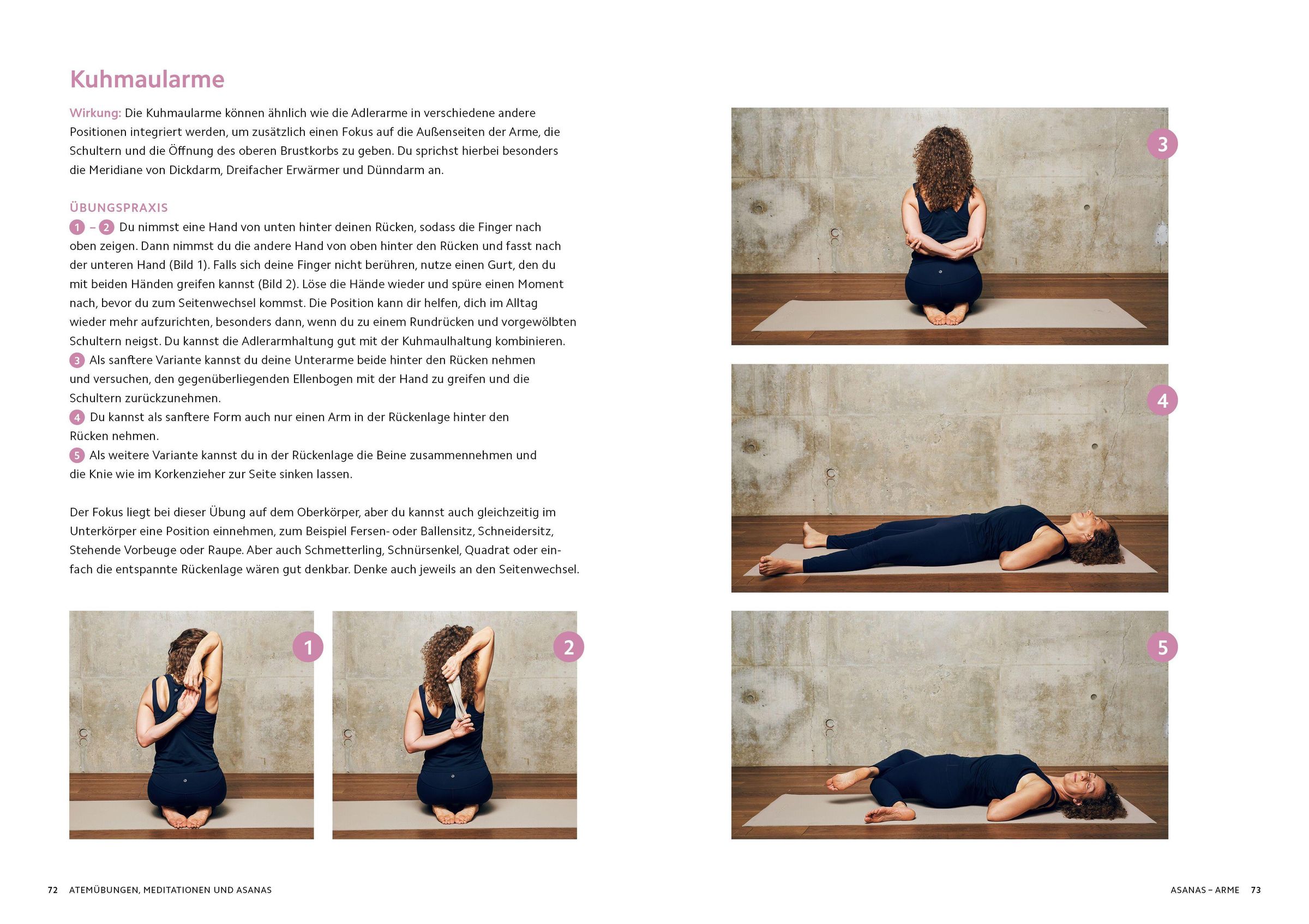 Kuhmaularme

Wirkung: Die Kuhmaularme können ähnlich wie die Adlerarme in verschiedene andere Positionen integriert werden, um zusätzlich einen Fokus auf die Außenseiten der Arme, die Schultern und die Öffnung des oberen Brustkorbs zu geben. Du sprichst hierbei besonders die Meridiane von Dickdarm, Dreifacher Erwärmer und Dünndarm an.

ÜBUNGSPRAXIS
1 – 2 Du nimmst eine Hand von unten hinter deinen Rücken, sodass die Finger nach oben zeigen. Dann nimmst du die andere Hand von oben hinter den Rücken und fasst nach der unteren Hand (Bild 1). Falls sich deine Finger nicht berühren, nutze einen Gurt, den du mit beiden Händen greifen kannst (Bild 2). Löse die Hände wieder und spüre einen Moment nach, bevor du zum Seitenwechsel kommst. Die Position kann dir helfen, dich im Alltag wieder mehr aufzurichten, besonders dann, wenn du zu einem Rundrücken und vorgewölbten Schultern neigst. Du kannst die Adlerarmhaltung gut mit der Kuhmaulhaltung kombinieren.
3 Als sanftere Variante kannst du deine Unterarme beide hinter den Rücken nehmen und versuchen, den gegenüberliegenden Ellenbogen mit der Hand zu greifen und die Schultern zurückzunehmen.
4 Du kannst als sanftere Form auch nur einen Arm in der Rückenlage hinter den Rücken nehmen.
5 Als weitere Variante kannst du in der Rückenlage die Beine zusammennehmen und die Knie wie im Korkenzieher zur Seite sinken lassen.

Der Fokus liegt bei dieser Übung auf dem Oberkörper, aber du kannst auch gleichzeitig im Unterkörper eine Position einnehmen, zum Beispiel Fersen- oder Ballensitz, Schneidersitz, Stehende Vorbeuge oder Raupe. Aber auch Schmetterling, Schnürsenkel, Quadrat oder einfach die entspannte Rückenlage wären gut denkbar. Denke auch jeweils an den Seitenwechsel.

1

2

3

4

5

72 ATEMÜBUNGEN, MEDITATIONEN UND ASANAS

ASANAS – ARME 73