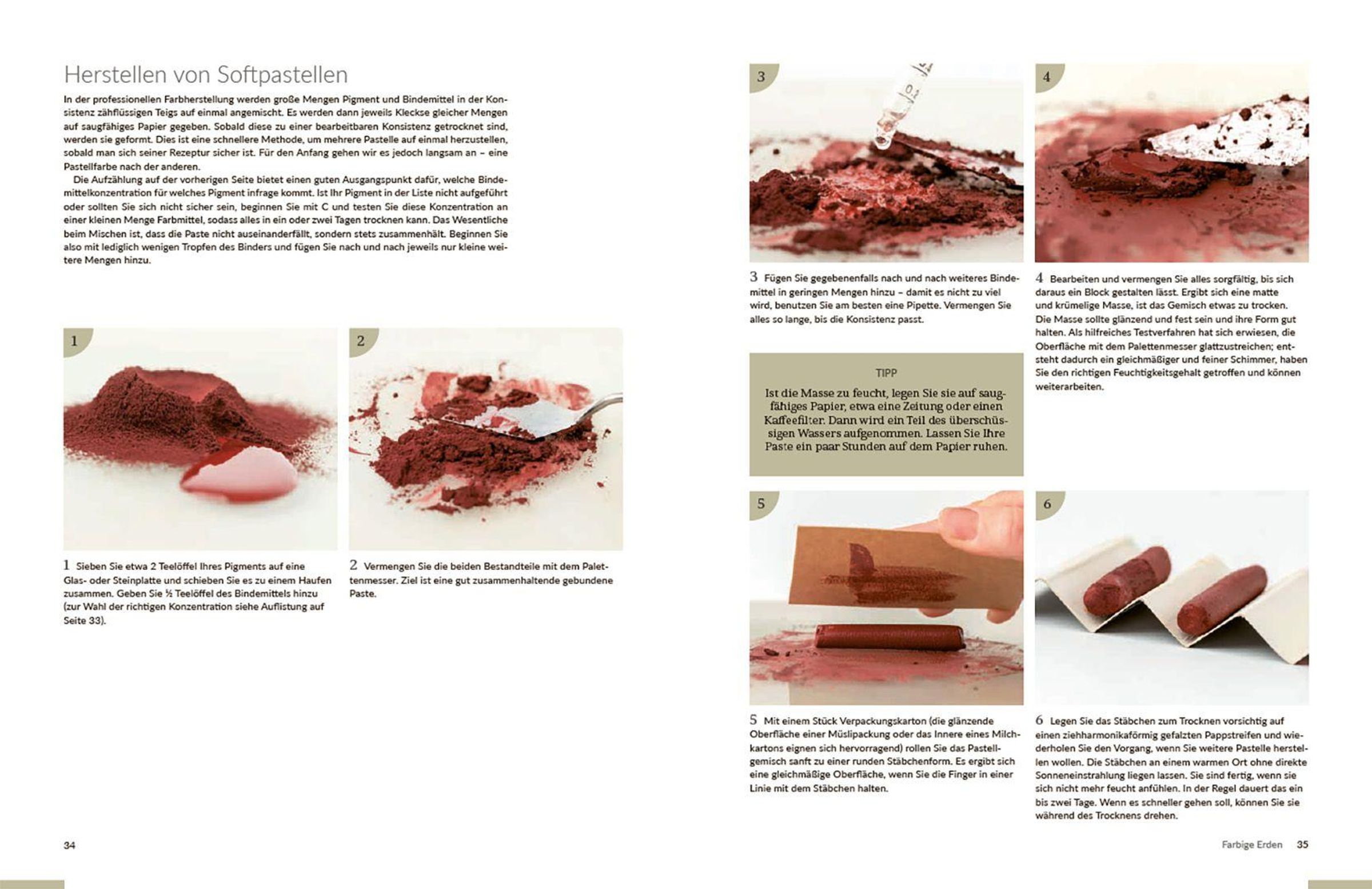 Herstellen von Softpastellen

In der professionellen Farbherstellung werden große Mengen Pigment und Bindemittel in der Konsistenz zähflüssigen Teigs auf einmal angemischt. Es werden dann jeweils Kleckse gleicher Mengen auf saugfähiges Papier gegeben. Sobald diese zu einer bearbeitbaren Konsistenz getrocknet sind, werden sie geformt. Dies ist eine schnellere Methode, um mehrere Pastelle auf einmal herzustellen, sobald man sich seiner Rezeptur sicher ist. Für den Anfang gehen wir es jedoch langsam an – eine Pastellfarbe nach der anderen.

Die Aufzählung auf der vorherigen Seite bietet einen guten Ausgangspunkt dafür, welche Bindemittelkonzentration für welches Pigment infrage kommt. Ist Ihr Pigment in der Liste nicht aufgeführt oder sollten Sie sich nicht sicher sein, beginnen Sie mit C und testen Sie diese Konzentration an einer kleinen Menge Farbmittel, sodass alles in ein oder zwei Tagen trocknen kann. Das Wesentliche beim Mischen ist, dass die Paste nicht auseinanderfällt, sondern stets zusammenhält. Beginnen Sie also mit lediglich wenigen Tropfen des Binders und fügen Sie nach und nach jeweils nur kleine weitere Mengen hinzu.

1

2

1 Sieben Sie etwa 2 Teelöffel Ihres Pigments auf eine Glas- oder Steinplatte und schieben Sie es zu einem Haufen zusammen. Geben Sie ½ Teelöffel des Bindemittels hinzu (zur Wahl der richtigen Konzentration siehe Auflistung auf Seite 33).

2 Vermengen Sie die beiden Bestandteile mit dem Palettenmesser. Ziel ist eine gut zusammenhaltende gebundene Paste.

34

3

4

3 Fügen Sie gegebenenfalls nach und nach weiteres Bindemittel in geringen Mengen hinzu – damit es nicht zu viel wird, benutzen Sie am besten eine Pipette. Vermengen Sie alles so lange, bis die Konsistenz passt.

TIPP

Ist die Masse zu feucht, legen Sie sie auf saugfähiges Papier, etwa eine Zeitung oder einen Kaffeefilter. Dann wird ein Teil des überschüssigen Wassers aufgenommen. Lassen Sie Ihre Paste ein paar Stunden auf dem Papier ruhen.

4 Bearbeiten und vermengen Sie alles sorgfältig, bis sich daraus ein Block gestalten lässt. Ergibt sich eine matte und krümelige Masse, ist das Gemisch etwas zu trocken. Die Masse sollte glänzend und fest sein und ihre Form gut halten. Als hilfreiches Testverfahren hat sich erwiesen, die Oberfläche mit dem Palettenmesser glattzustreichen; entsteht dadurch ein gleichmäßiger und feiner Schimmer, haben Sie den richtigen Feuchtigkeitsgehalt getroffen und können weiterarbeiten.

5

6

5 Mit einem Stück Verpackungskarton (die glänzende Oberfläche einer Müslipackung oder das Innere eines Milchkartons eignen sich hervorragend) rollen Sie das Pastellgemisch sanft zu einer runden Stäbchenform. Es ergibt sich eine gleichmäßige Oberfläche, wenn Sie die Finger in einer Linie mit dem Stäbchen halten.

6 Legen Sie das Stäbchen zum Trocknen vorsichtig auf einen ziehharmonikaförmig gefalzten Pappstreifen und wiederholen Sie den Vorgang, wenn Sie weitere Pastelle herstellen wollen. Die Stäbchen an einem warmen Ort ohne direkte Sonneneinstrahlung liegen lassen. Sie sind fertig, wenn sie sich nicht mehr feucht anfühlen. In der Regel dauert das ein bis zwei Tage. Wenn es schneller gehen soll, können Sie sie während des Trocknens drehen.

Farbige Erden 35