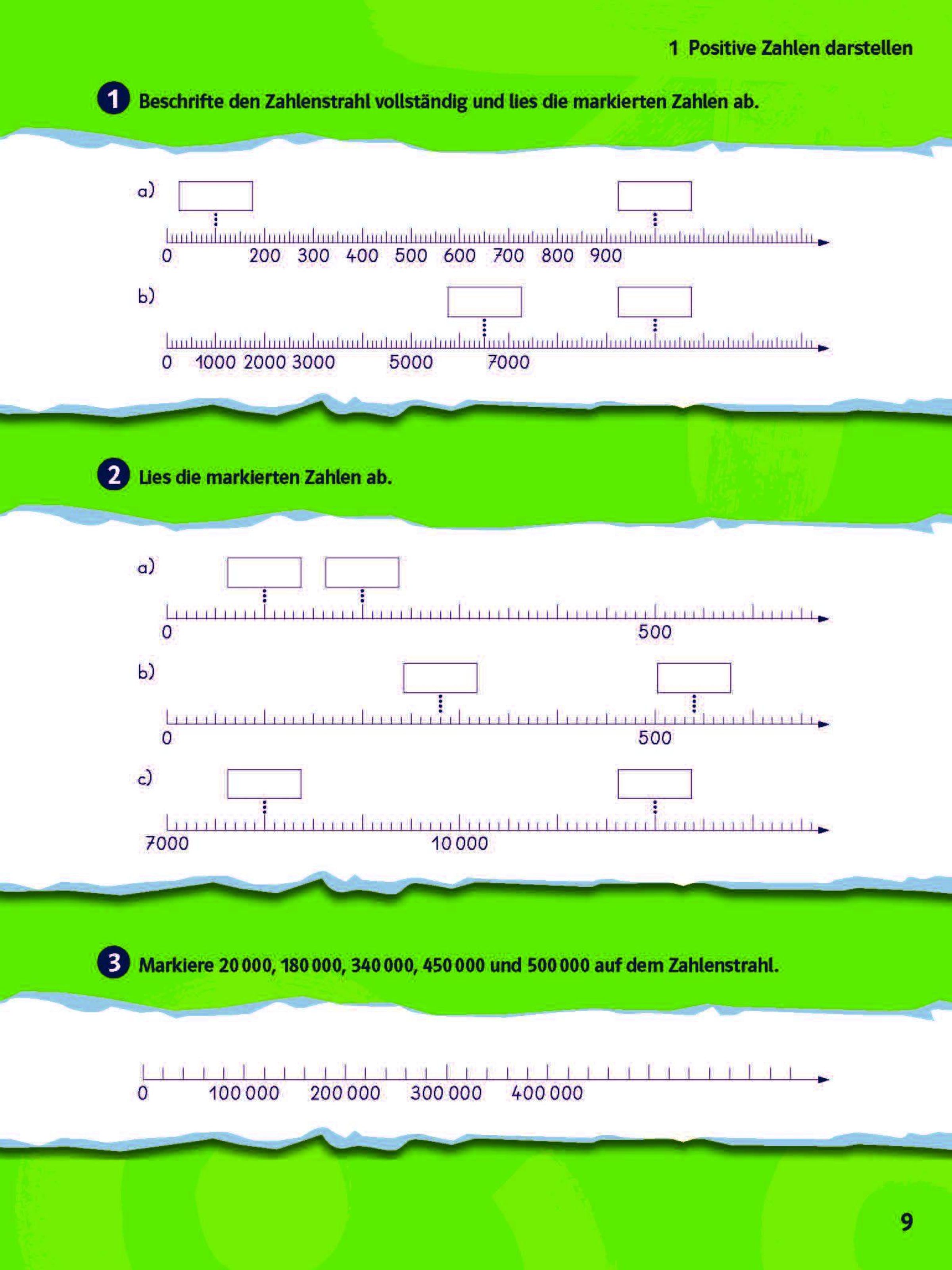 1 Positive Zahlen darstellen

1 Beschrifte den Zahlenstrahl vollständig und lies die markierten Zahlen ab.

a)

0 200 300 400 500 600 700 800 900

b)

0 1000 2000 3000 5000 7000

2 Lies die markierten Zahlen ab.

a)

0 500

b)

0 500

c)

7000 10 000

3 Markiere 20 000, 180 000, 340 000, 450 000 und 500 000 auf dem Zahlenstrahl.

0 100 000 200 000 300 000 400 000

9