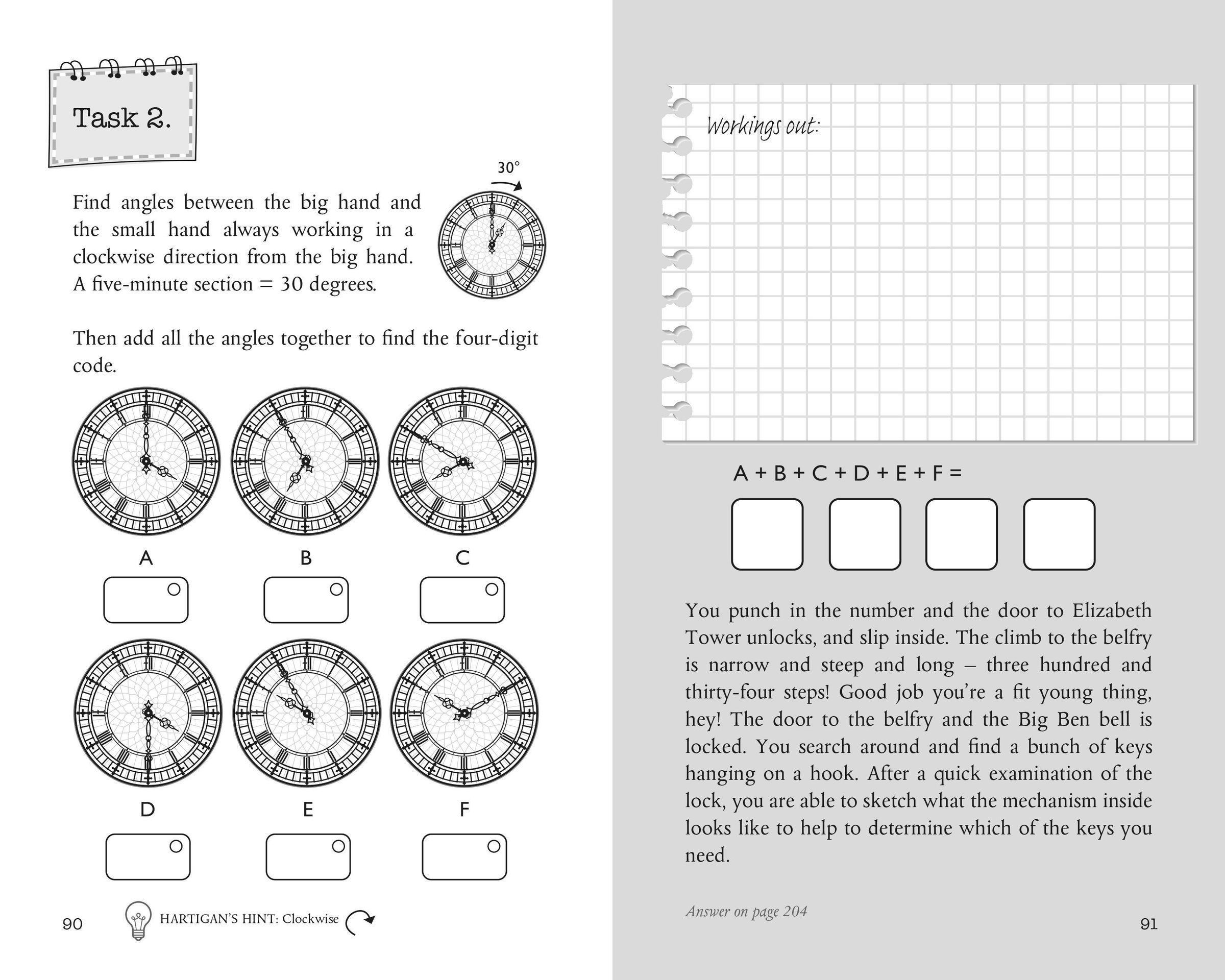 Task 2.

30°

Find angles between the big hand and the small hand always working in a clockwise direction from the big hand. A five-minute section = 30 degrees.

Then add all the angles together to find the four-digit code.

A

B

C

D

E

F

90

HARTIGAN'S HINT: Clockwise

Workings out:

A + B + C + D + E + F =

You punch in the number and the door to Elizabeth Tower unlocks, and slip inside. The climb to the belfry is narrow and steep and long – three hundred and thirty-four steps! Good job you're a fit young thing, hey! The door to the belfry and the Big Ben bell is locked. You search around and find a bunch of keys hanging on a hook. After a quick examination of the lock, you are able to sketch what the mechanism inside looks like to help to determine which of the keys you need.

Answer on page 204

91