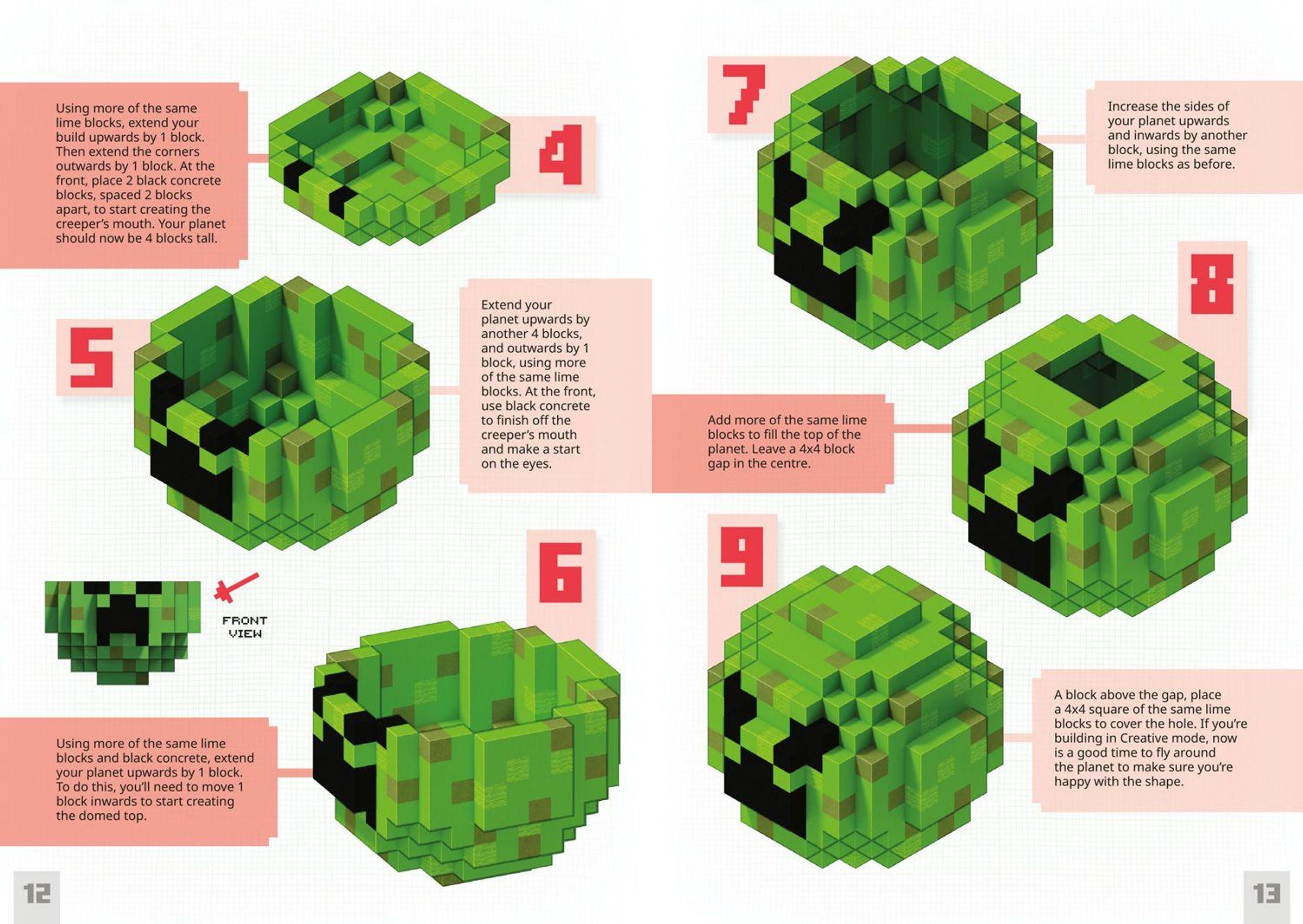 Using more of the same lime blocks, extend your build upwards by 1 block. Then extend the corners outwards by 1 block. At the front, place 2 black concrete blocks, spaced 2 blocks apart, to start creating the creeper's mouth. Your planet should now be 4 blocks tall.

4

5

Extend your planet upwards by another 4 blocks, and outwards by 1 block, using more of the same lime blocks. At the front, use black concrete to finish off the creeper's mouth and make a start on the eyes.

FRONT VIEW

6

Using more of the same lime blocks and black concrete, extend your planet upwards by 1 block. To do this, you'll need to move 1 block inwards to start creating the domed top.

12

7

Increase the sides of your planet upwards and inwards by another block, using the same lime blocks as before.

8

Add more of the same lime blocks to fill the top of the planet. Leave a 4x4 block gap in the centre.

9

A block above the gap, place a 4x4 square of the same lime blocks to cover the hole. If you're building in Creative mode, now is a good time to fly around the planet to make sure you're happy with the shape.

13