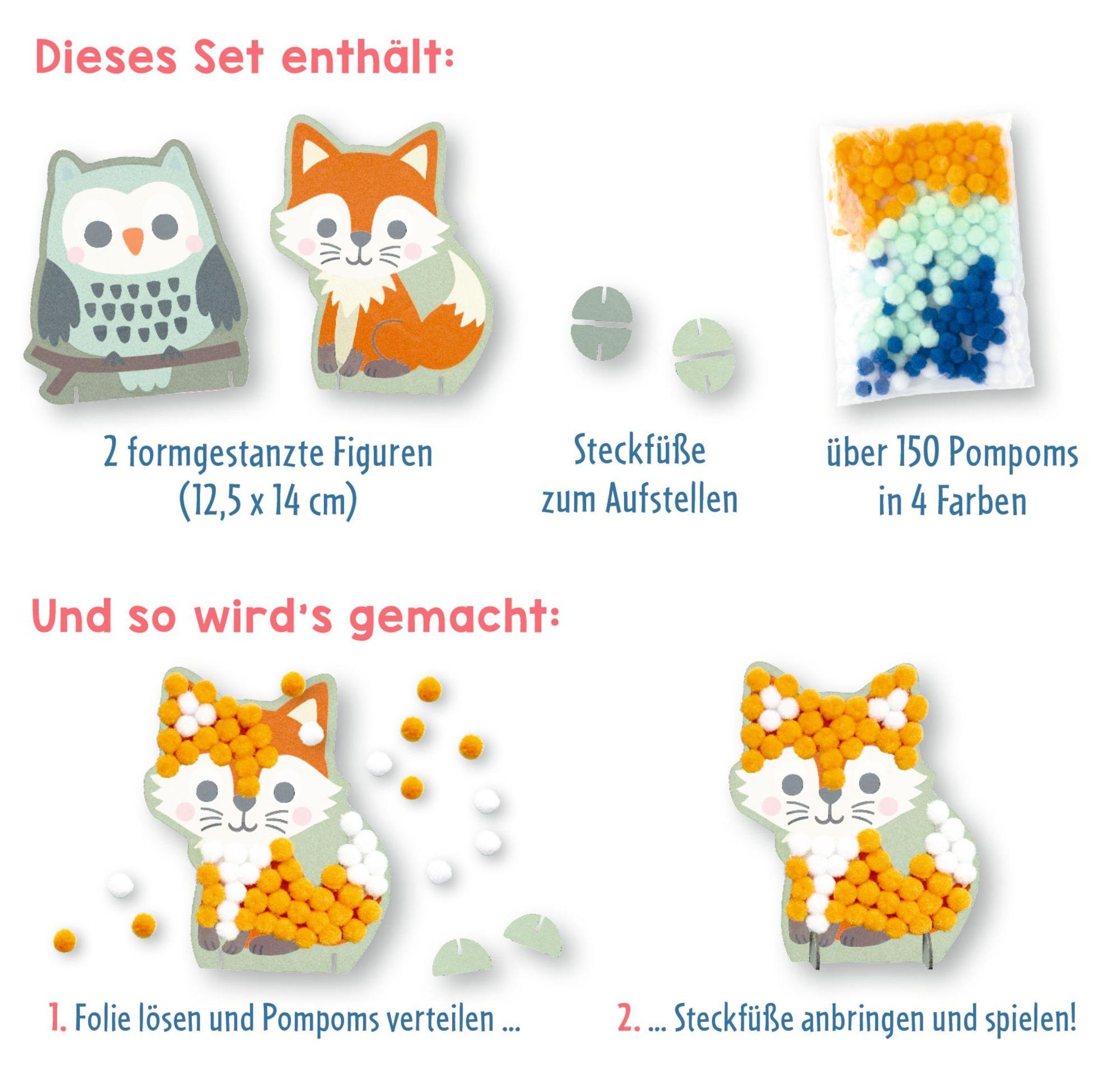 Dieses Set enthält:

2 formgestanzte Figuren (12,5 x 14 cm)

Steckfüße zum Aufstellen

über 150 Pompoms in 4 Farben

Und so wird's gemacht:

1. Folie lösen und Pompoms verteilen ...

2. ... Steckfüße anbringen und spielen!