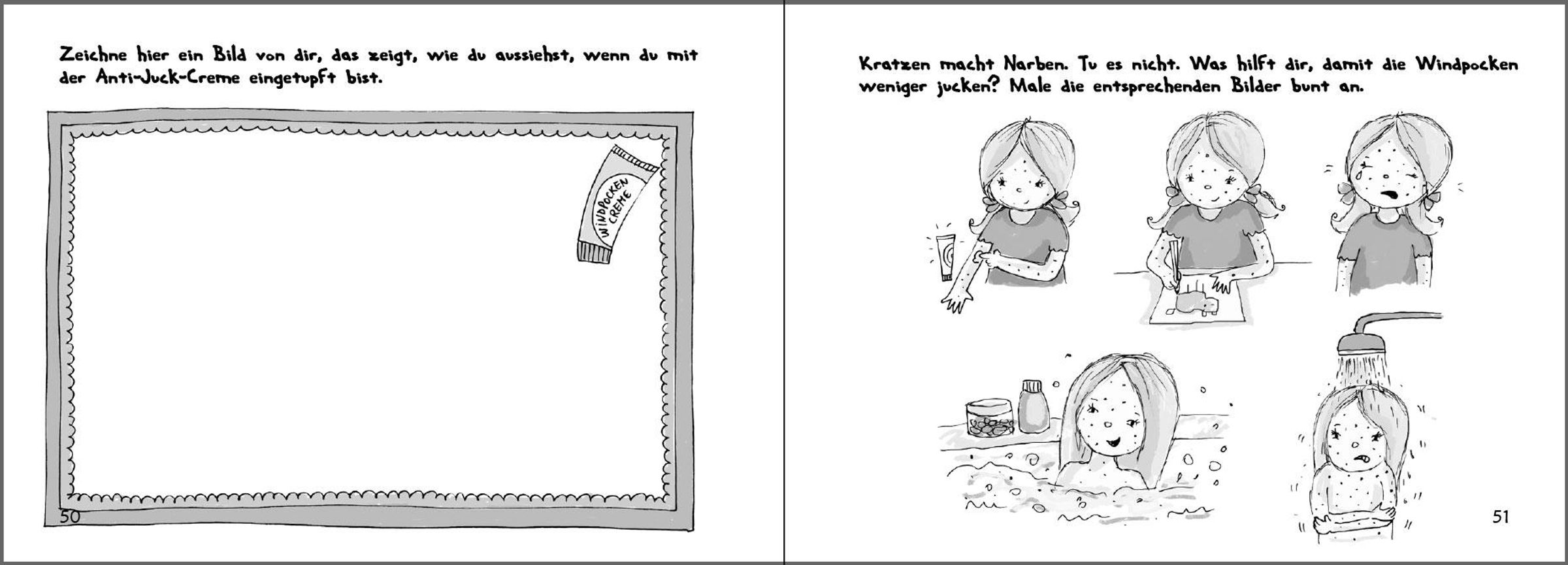 Zeichne hier ein Bild von dir, das zeigt, wie du aussiehst, wenn du mit der Anti-Juck-Creme eingetupft bist.

WINDPOCKEN CREME

50

Kratzen macht Narben. Tu es nicht. Was hilft dir, damit die Windpocken weniger jucken? Male die entsprechenden Bilder bunt an.

51