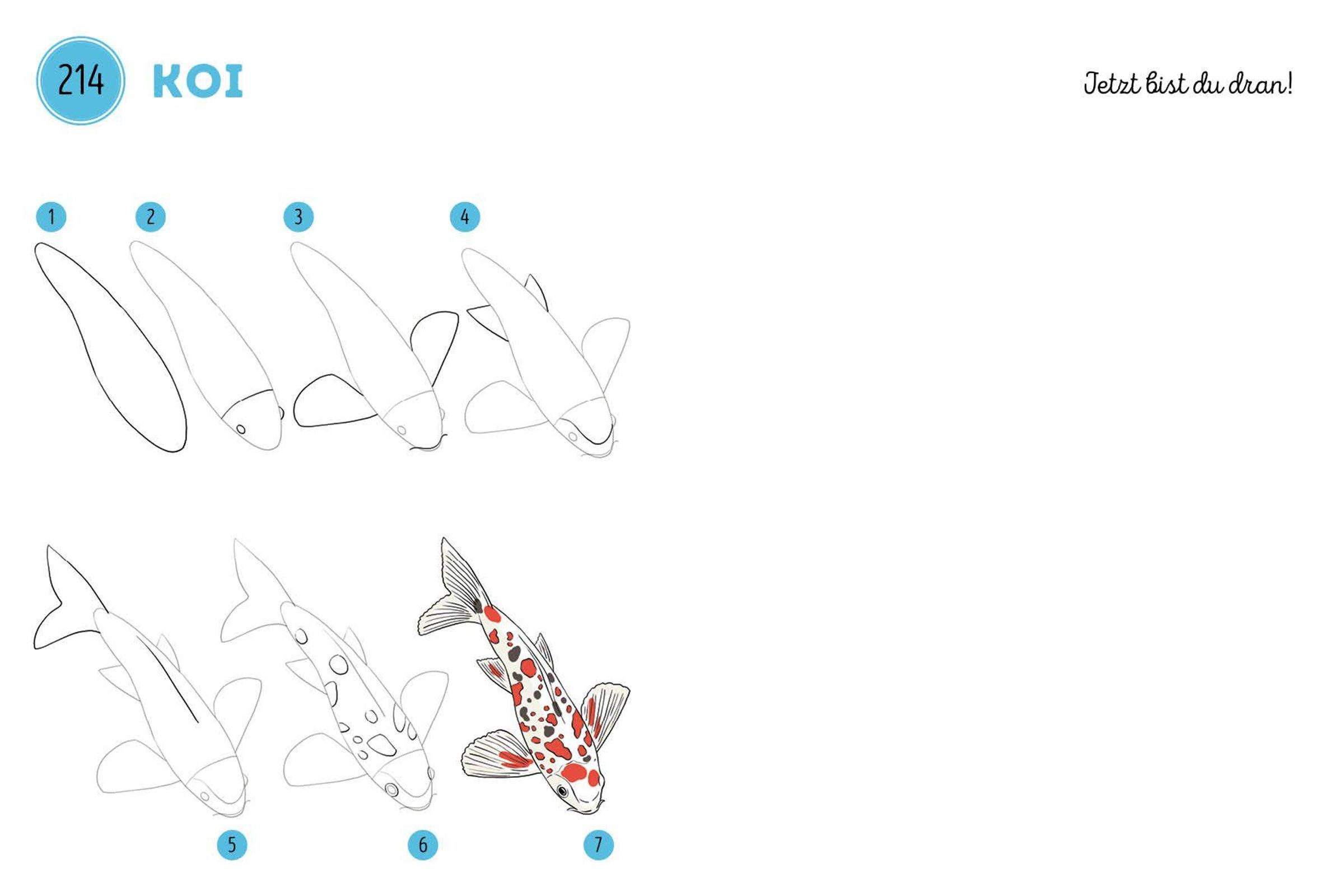 214 KOI

Jetzt bist du dran!

1 2 3 4

5 6 7