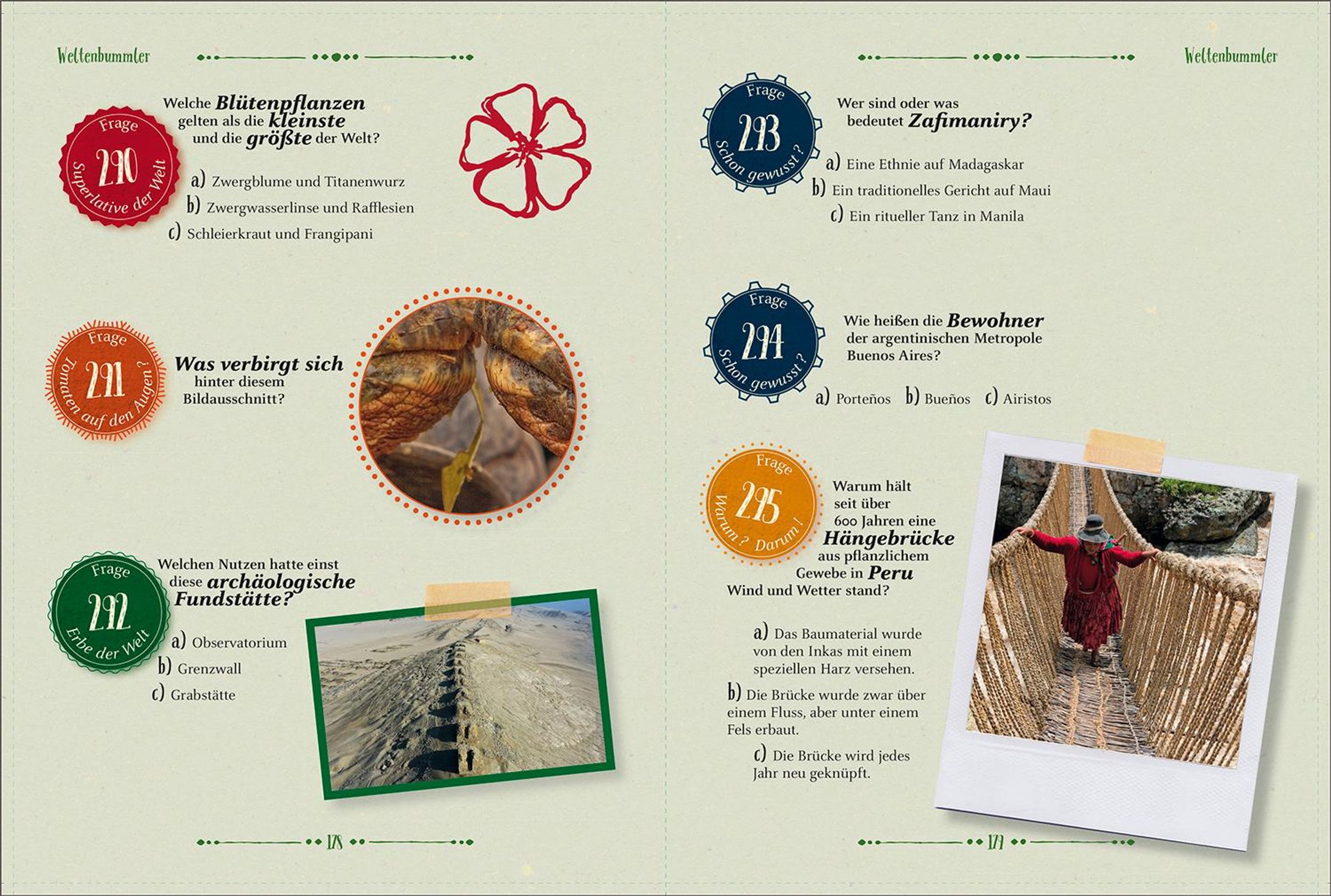 Weltenbummler

Frage 290 Superlative der Welt

Welche Blütenpflanzen gelten als die kleinste und die größte der Welt?

a) Zwergblume und Titanenwurz
b) Zwergwasserlinse und Rafflesien
c) Schleierkraut und Frangipani

Frage 291 Tomaten auf den Augen?

Was verbirgt sich hinter diesem Bildausschnitt?

Frage 292 Erbe der Welt

Welchen Nutzen hatte einst diese archäologische Fundstätte?

a) Observatorium
b) Grenzwall
c) Grabstätte

128

Weltenbummler

Frage 293 Schon gewusst?

Wer sind oder was bedeutet Zafimaniry?

a) Eine Ethnie auf Madagaskar
b) Ein traditionelles Gericht auf Maui
c) Ein ritueller Tanz in Manila

Frage 294 Schon gewusst?

Wie heißen die Bewohner der argentinischen Metropole Buenos Aires?

a) Porteños b) Bueños c) Airistos

Frage 295 Warum? Darum!

Warum hält seit über 600 Jahren eine Hängebrücke aus pflanzlichem Gewebe in Peru Wind und Wetter stand?

a) Das Baumaterial wurde von den Inkas mit einem speziellen Harz versehen.
b) Die Brücke wurde zwar über einem Fluss, aber unter einem Fels erbaut.
c) Die Brücke wird jedes Jahr neu geknüpft.

129