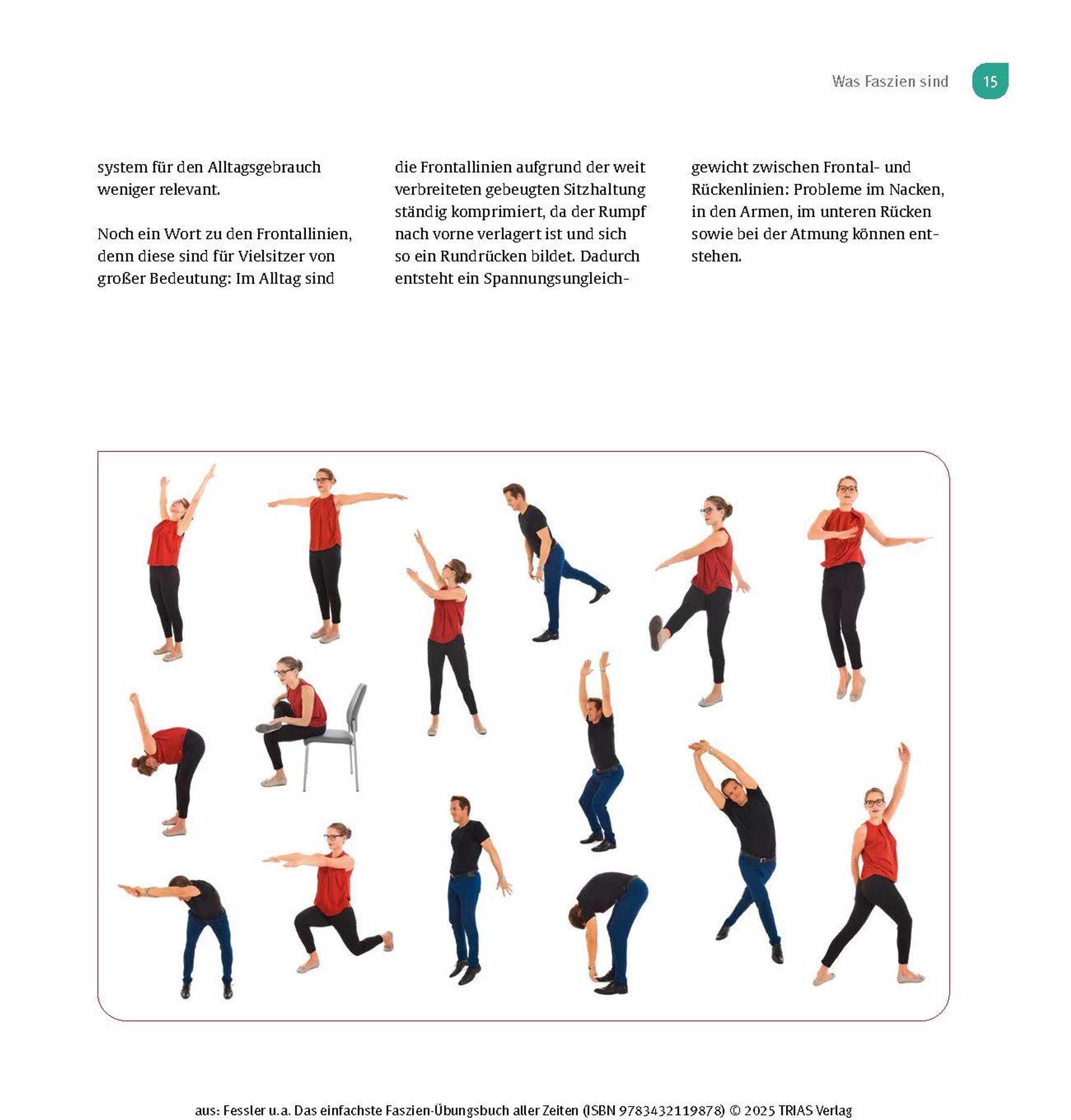 Was Faszien sind 15

system für den Alltagsgebrauch weniger relevant.

Noch ein Wort zu den Frontallinien, denn diese sind für Vielsitzer von großer Bedeutung: Im Alltag sind die Frontallinien aufgrund der weit verbreiteten gebeugten Sitzhaltung ständig komprimiert, da der Rumpf nach vorne verlagert ist und sich so ein Rundrücken bildet. Dadurch entsteht ein Spannungsungleichgewicht zwischen Frontal- und Rückenlinien: Probleme im Nacken, in den Armen, im unteren Rücken sowie bei der Atmung können entstehen.

aus: Fessler u.a. Das einfachste Faszien-Übungsbuch aller Zeiten (ISBN 9783432119878) © 2025 TRIAS Verlag