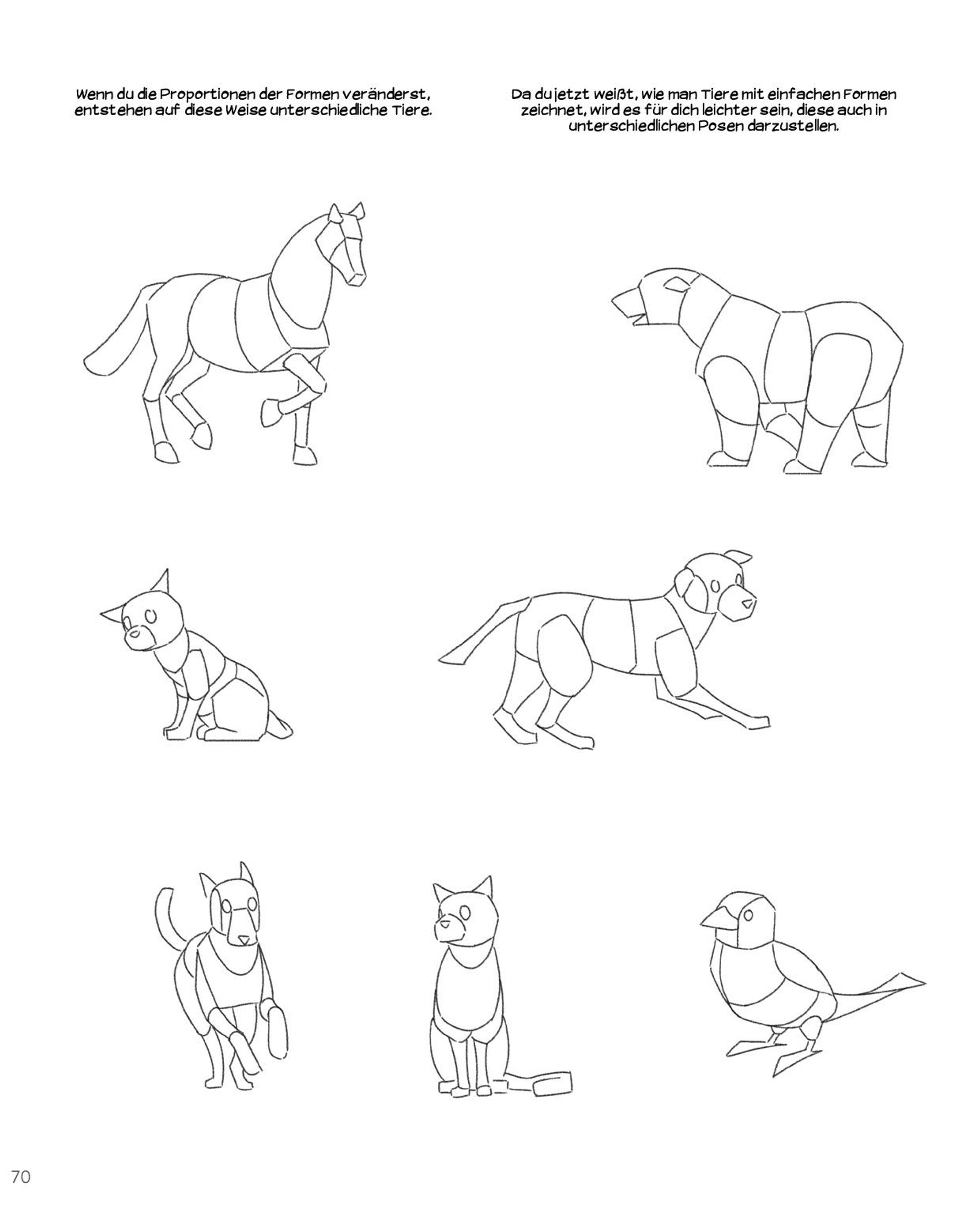 Wenn du die Proportionen der Formen veränderst, entstehen auf diese Weise unterschiedliche Tiere.

Da du jetzt weißt, wie man Tiere mit einfachen Formen zeichnet, wird es für dich leichter sein, diese auch in unterschiedlichen Posen darzustellen.

70