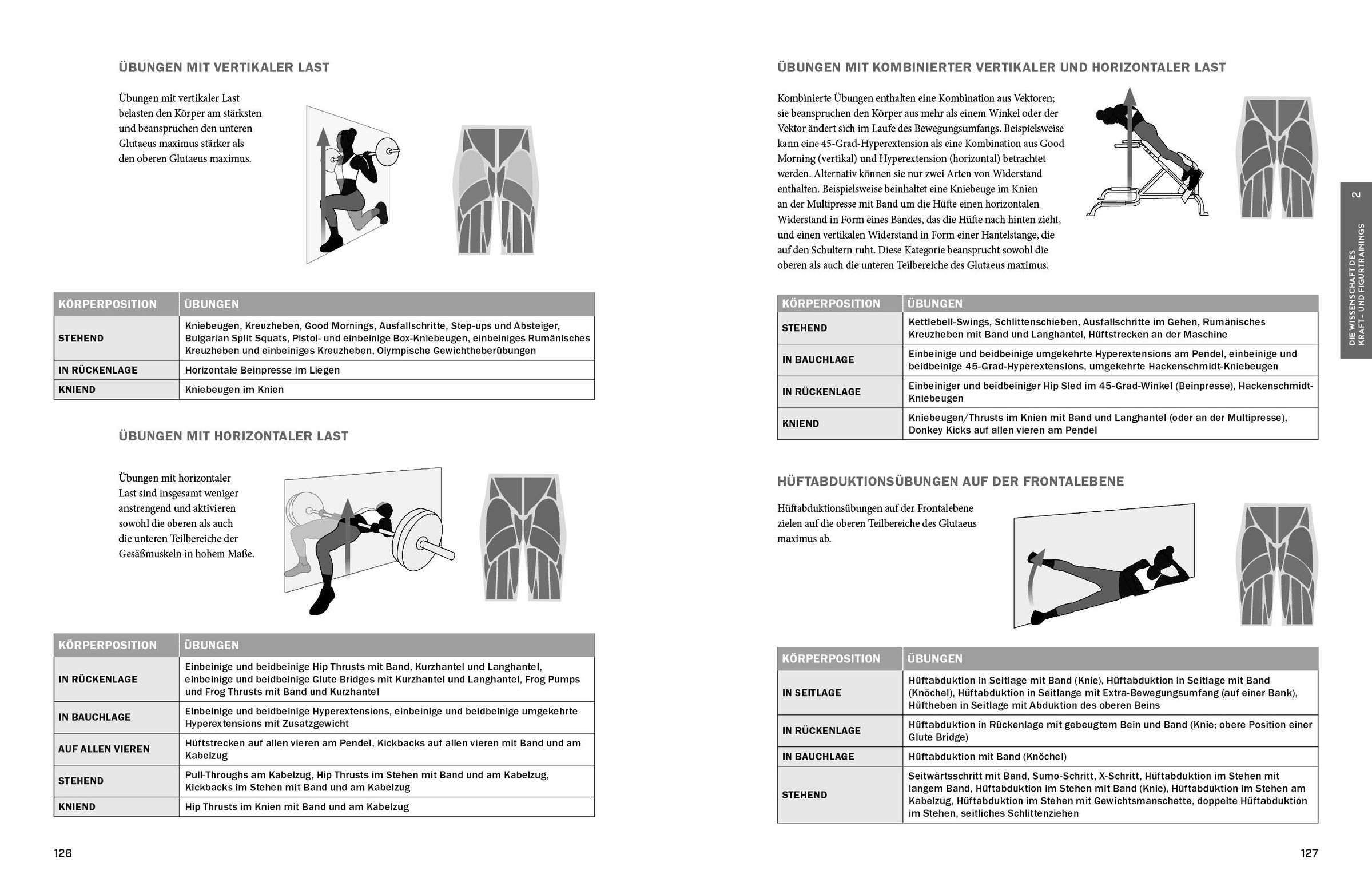 ÜBUNGEN MIT VERTIKALER LAST

Übungen mit vertikaler Last belasten den Körper am stärksten und beanspruchen den unteren Glutaeus maximus stärker als den oberen Glutaeus maximus.

| KÖRPERPOSITION | ÜBUNGEN |
|---|---|
| STEHEND | Kniebeugen, Kreuzheben, Good Mornings, Ausfallschritte, Step-ups und Absteiger, Bulgarian Split Squats, Pistol- und einbeinige Box-Kniebeugen, einbeiniges Rumänisches Kreuzheben und einbeiniges Kreuzheben, Olympische Gewichtheberübungen |
| IN RÜCKENLAGE | Horizontale Beinpresse im Liegen |
| KNIEND | Kniebeugen im Knien |

ÜBUNGEN MIT HORIZONTALER LAST

Übungen mit horizontaler Last sind insgesamt weniger anstrengend und aktivieren sowohl die oberen als auch die unteren Teilbereiche der Gesäßmuskeln in hohem Maße.

| KÖRPERPOSITION | ÜBUNGEN |
|---|---|
| IN RÜCKENLAGE | Einbeinige und beidbeinige Hip Thrusts mit Band, Kurzhantel und Langhantel, einbeinige und beidbeinige Glute Bridges mit Kurzhantel und Langhantel, Frog Pumps und Frog Thrusts mit Band und Kurzhantel |
| IN BAUCHLAGE | Einbeinige und beidbeinige Hyperextensions, einbeinige und beidbeinige umgekehrte Hyperextensions mit Zusatzgewicht |
| AUF ALLEN VIEREN | Hüftstrecken auf allen vieren am Pendel, Kickbacks auf allen vieren mit Band und am Kabelzug |
| STEHEND | Pull-Throughs am Kabelzug, Hip Thrusts im Stehen mit Band und am Kabelzug, Kickbacks im Stehen mit Band und am Kabelzug |
| KNIEND | Hip Thrusts im Knien mit Band und am Kabelzug |

126

ÜBUNGEN MIT KOMBINIERTER VERTIKALER UND HORIZONTALER LAST

Kombinierte Übungen enthalten eine Kombination aus Vektoren; sie beanspruchen den Körper aus mehr als einem Winkel oder der Vektor ändert sich im Laufe des Bewegungsumfangs. Beispielsweise kann eine 45-Grad-Hyperextension als eine Kombination aus Good Morning (vertikal) und Hyperextension (horizontal) betrachtet werden. Alternativ können sie nur zwei Arten von Widerstand enthalten. Beispielsweise beinhaltet eine Kniebeuge im Knien an der Multipresse mit Band um die Hüfte einen horizontalen Widerstand in Form eines Bandes, das die Hüfte nach hinten zieht, und einen vertikalen Widerstand in Form einer Hantelstange, die auf den Schultern ruht. Diese Kategorie beansprucht sowohl die oberen als auch die unteren Teilbereiche des Glutaeus maximus.

| KÖRPERPOSITION | ÜBUNGEN |
|---|---|
| STEHEND | Kettlebell-Swings, Schlittenschieben, Ausfallschritte im Gehen, Rumänisches Kreuzheben mit Band und Langhantel, Hüftstrecken an der Maschine |
| IN BAUCHLAGE | Einbeinige und beidbeinige umgekehrte Hyperextensions am Pendel, einbeinige und beidbeinige 45-Grad-Hyperextensions, umgekehrte Hackenschmidt-Kniebeugen |
| IN RÜCKENLAGE | Einbeiniger und beidbeiniger Hip Sled im 45-Grad-Winkel (Beinpresse), Hackenschmidt-Kniebeugen |
| KNIEND | Kniebeugen/Thrusts im Knien mit Band und Langhantel (oder an der Multipresse), Donkey Kicks auf allen vieren am Pendel |

HÜFTABDUKTIONSÜBUNGEN AUF DER FRONTALEBENE

Hüftabduktionsübungen auf der Frontalebene zielen auf die oberen Teilbereiche des Glutaeus maximus ab.

| KÖRPERPOSITION | ÜBUNGEN |
|---|---|
| IN SEITLAGE | Hüftabduktion in Seitlage mit Band (Knie), Hüftabduktion in Seitlage mit Band (Knöchel), Hüftabduktion in Seitlange mit Extra-Bewegungsumfang (auf einer Bank), Hüftheben in Seitlage mit Abduktion des oberen Beins |
| IN RÜCKENLAGE | Hüftabduktion in Rückenlage mit gebeugtem Bein und Band (Knie; obere Position einer Glute Bridge) |
| IN BAUCHLAGE | Hüftabduktion mit Band (Knöchel) |
| STEHEND | Seitwärtsschritt mit Band, Sumo-Schritt, X-Schritt, Hüftabduktion im Stehen mit langem Band, Hüftabduktion im Stehen mit Band (Knie), Hüftabduktion im Stehen am Kabelzug, Hüftabduktion im Stehen mit Gewichtsmanschette, doppelte Hüftabduktion im Stehen, seitliches Schlittenziehen |

2
DIE WISSENSCHAFT DES KRAFT- UND FIGURTRAININGS

127