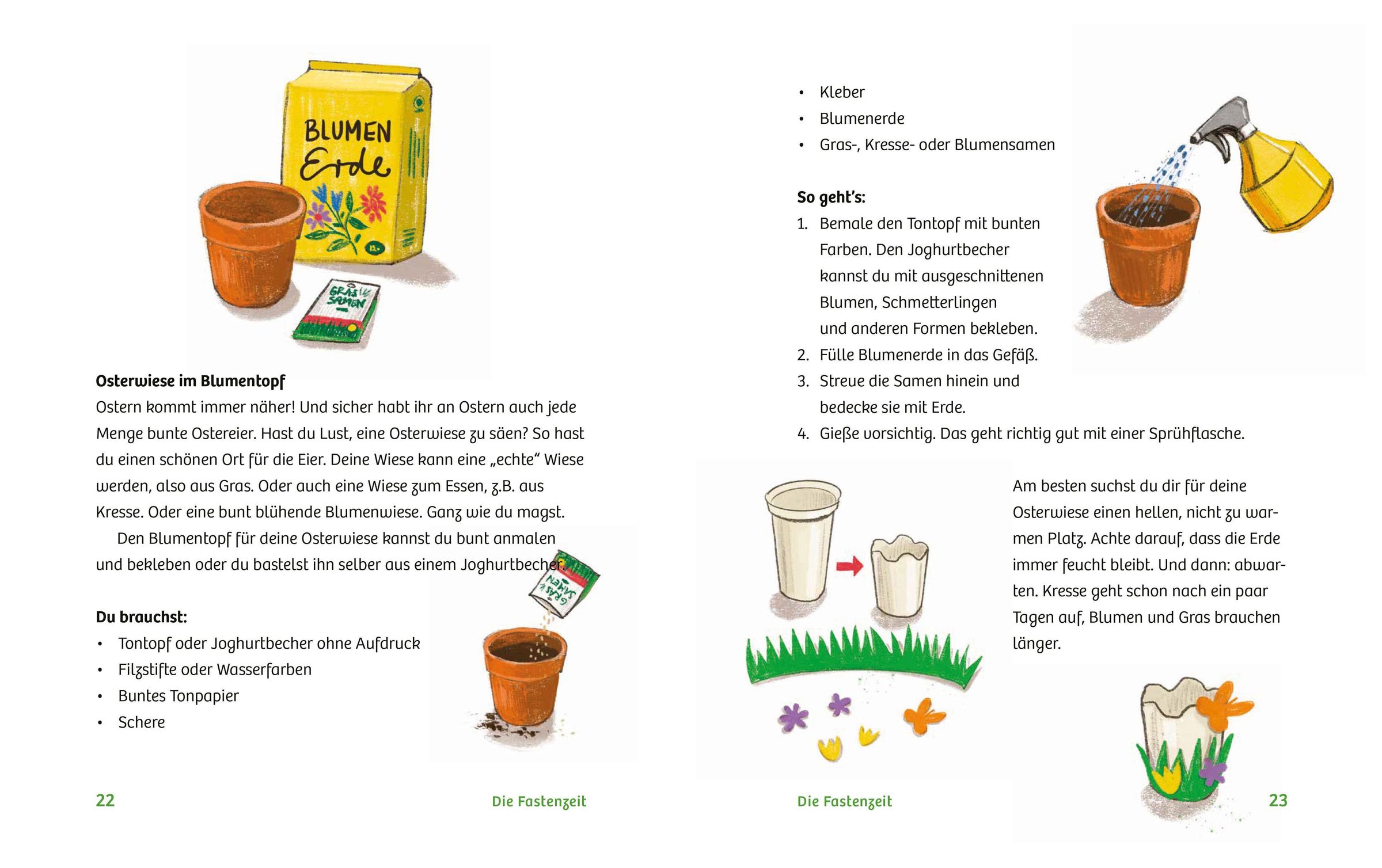 BLUMEN Erde

GRAS SAMEN

Osterwiese im Blumentopf
Ostern kommt immer näher! Und sicher habt ihr an Ostern auch jede Menge bunte Ostereier. Hast du Lust, eine Osterwiese zu säen? So hast du einen schönen Ort für die Eier. Deine Wiese kann eine „echte“ Wiese werden, also aus Gras. Oder auch eine Wiese zum Essen, z.B. aus Kresse. Oder eine bunt blühende Blumenwiese. Ganz wie du magst.

Den Blumentopf für deine Osterwiese kannst du bunt anmalen und bekleben oder du bastelst ihn selber aus einem Joghurtbecher.

GRAS SAMEN

Du brauchst:
• Tontopf oder Joghurtbecher ohne Aufdruck
• Filzstifte oder Wasserfarben
• Buntes Tonpapier
• Schere

22 Die Fastenzeit

• Kleber
• Blumenerde
• Gras-, Kresse- oder Blumensamen

So geht’s:
1. Bemale den Tontopf mit bunten Farben. Den Joghurtbecher kannst du mit ausgeschnittenen Blumen, Schmetterlingen und anderen Formen bekleben.
2. Fülle Blumenerde in das Gefäß.
3. Streue die Samen hinein und bedecke sie mit Erde.
4. Gieße vorsichtig. Das geht richtig gut mit einer Sprühflasche.

Am besten suchst du dir für deine Osterwiese einen hellen, nicht zu warmen Platz. Achte darauf, dass die Erde immer feucht bleibt. Und dann: abwarten. Kresse geht schon nach ein paar Tagen auf, Blumen und Gras brauchen länger.

Die Fastenzeit 23