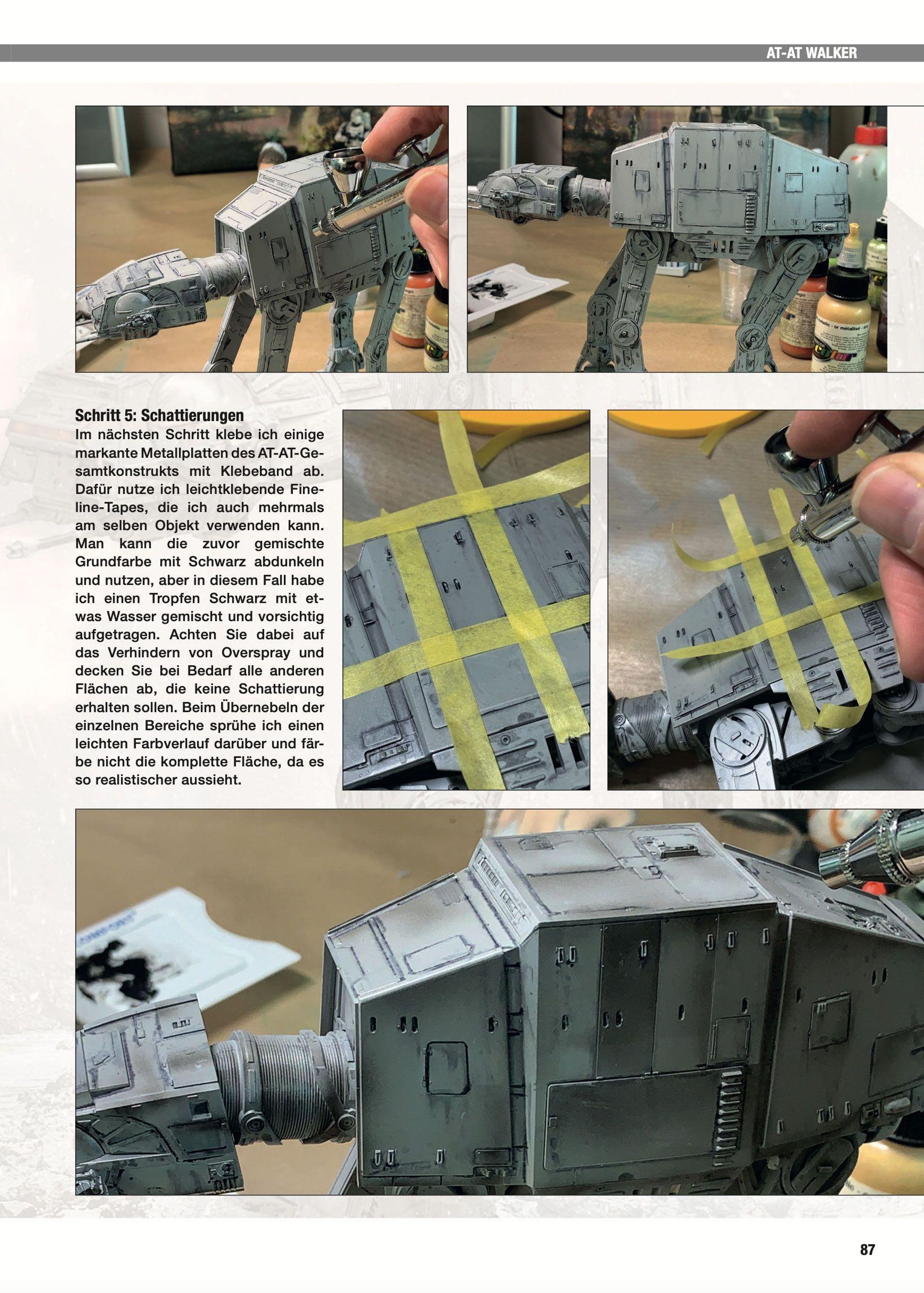 AT-AT WALKER

Schritt 5: Schattierungen

Im nächsten Schritt klebe ich einige markante Metallplatten des AT-AT-Gesamtkonstrukts mit Klebeband ab. Dafür nutze ich leichtklebende Fineline-Tapes, die ich auch mehrmals am selben Objekt verwenden kann. Man kann die zuvor gemischte Grundfarbe mit Schwarz abdunkeln und nutzen, aber in diesem Fall habe ich einen Tropfen Schwarz mit etwas Wasser gemischt und vorsichtig aufgetragen. Achten Sie dabei auf das Verhindern von Overspray und decken Sie bei Bedarf alle anderen Flächen ab, die keine Schattierung erhalten sollen. Beim Übernebeln der einzelnen Bereiche sprühe ich einen leichten Farbverlauf darüber und färbe nicht die komplette Fläche, da es so realistischer aussieht.

87