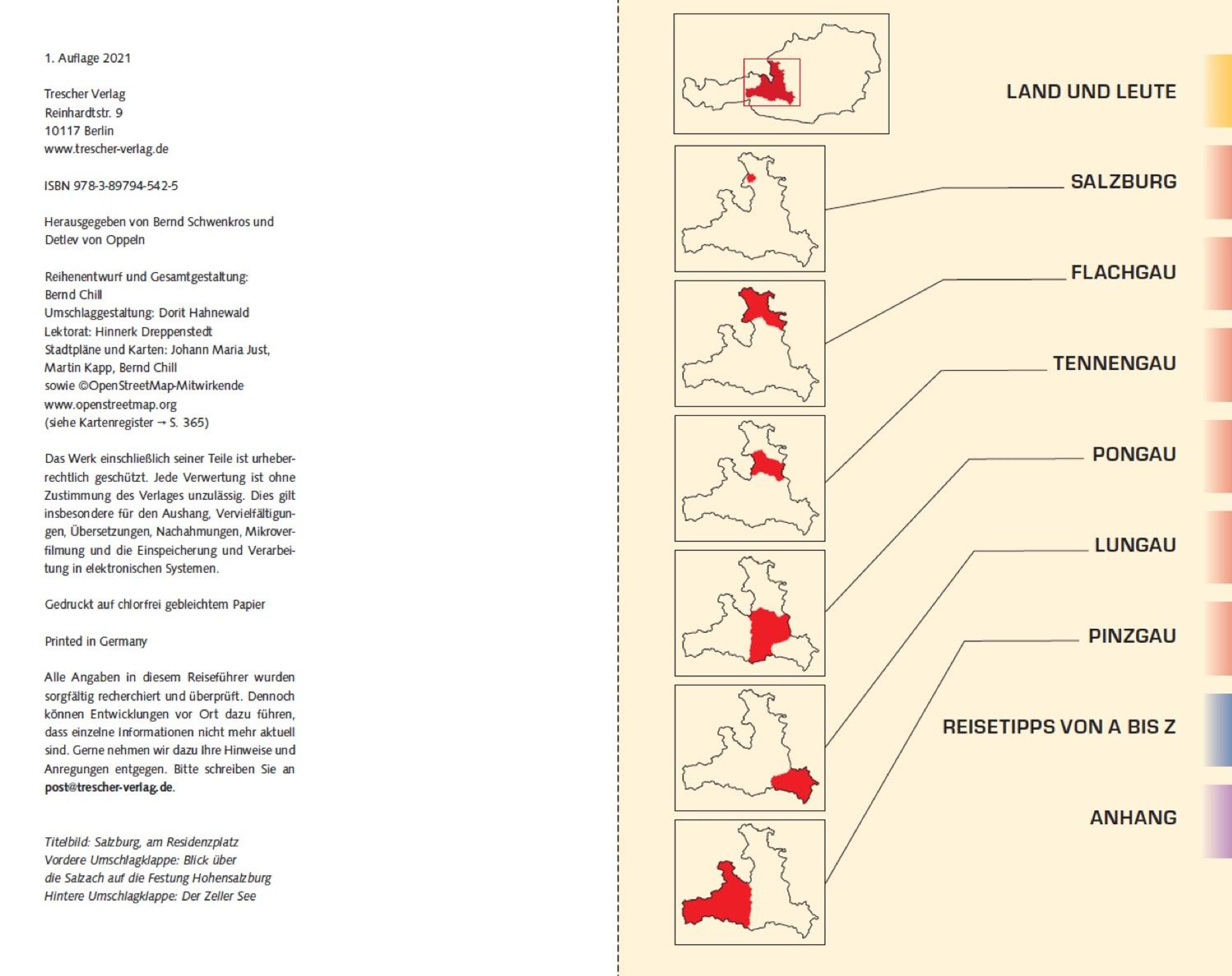 1. Auflage 2021

Trescher Verlag
Reinhardtstr. 9
10117 Berlin
www.trescher-verlag.de

ISBN 978-3-89794-542-5

Herausgegeben von Bernd Schwenkros und Detlev von Oppeln

Reihenentwurf und Gesamtgestaltung: Bernd Chill
Umschlaggestaltung: Dorit Hahnewald
Lektorat: Hinnerk Dreppenstedt
Stadtpläne und Karten: Johann Maria Just, Martin Kapp, Bernd Chill
sowie ©OpenStreetMap-Mitwirkende
www.openstreetmap.org
(siehe Kartenregister → S. 365)

Das Werk einschließlich seiner Teile ist urheberrechtlich geschützt. Jede Verwertung ist ohne Zustimmung des Verlages unzulässig. Dies gilt insbesondere für den Aushang, Vervielfältigungen, Übersetzungen, Nachahmungen, Mikroverfilmung und die Einspeicherung und Verarbeitung in elektronischen Systemen.

Gedruckt auf chlorfrei gebleichtem Papier

Printed in Germany

Alle Angaben in diesem Reiseführer wurden sorgfältig recherchiert und überprüft. Dennoch können Entwicklungen vor Ort dazu führen, dass einzelne Informationen nicht mehr aktuell sind. Gerne nehmen wir dazu Ihre Hinweise und Anregungen entgegen. Bitte schreiben Sie an post@trescher-verlag.de.

Titelbild: Salzburg, am Residenzplatz
Vordere Umschlagklappe: Blick über die Salzach auf die Festung Hohensalzburg
Hintere Umschlagklappe: Der Zeller See

LAND UND LEUTE

SALZBURG

FLACHGAU

TENNENGAU

PONGAU

LUNGAU

PINZGAU

REISETIPPS VON A BIS Z

ANHANG