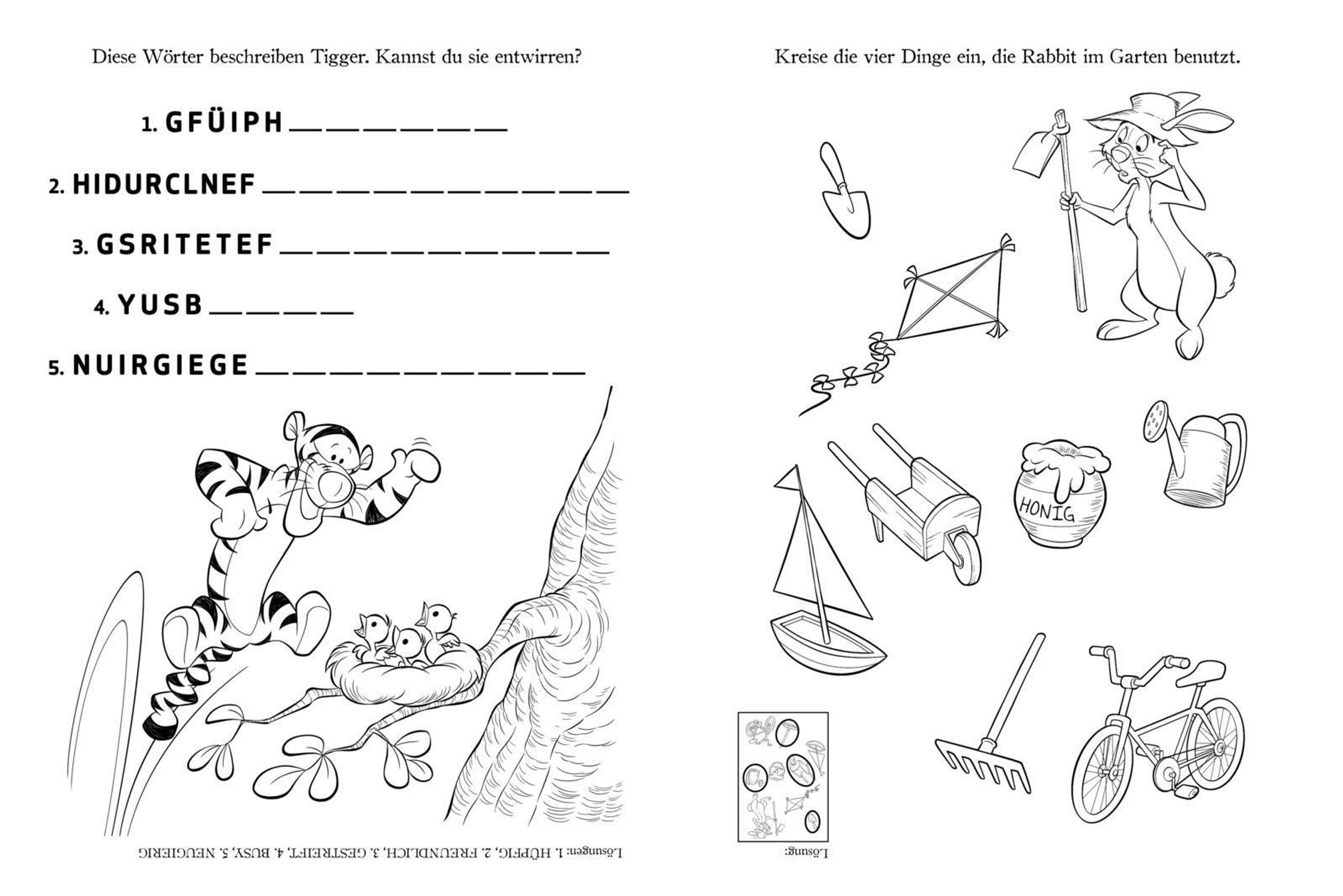 Diese Wörter beschreiben Tigger. Kannst du sie entwirren?

1. GFÜIPH _ _ _ _ _ _

2. HIDURCLNEF _ _ _ _ _ _ _ _ _ _

3. GSRITETEF _ _ _ _ _ _ _ _ _

4. YUSB _ _ _ _

5. NUIRGIEGE _ _ _ _ _ _ _ _ _

Lösungen: 1. HÜPFIG, 2. FREUNDLICH, 3. GESTREIFT, 4. BUSY, 5. NEUGIERIG

Kreise die vier Dinge ein, die Rabbit im Garten benutzt.

HONIG

Lösung: