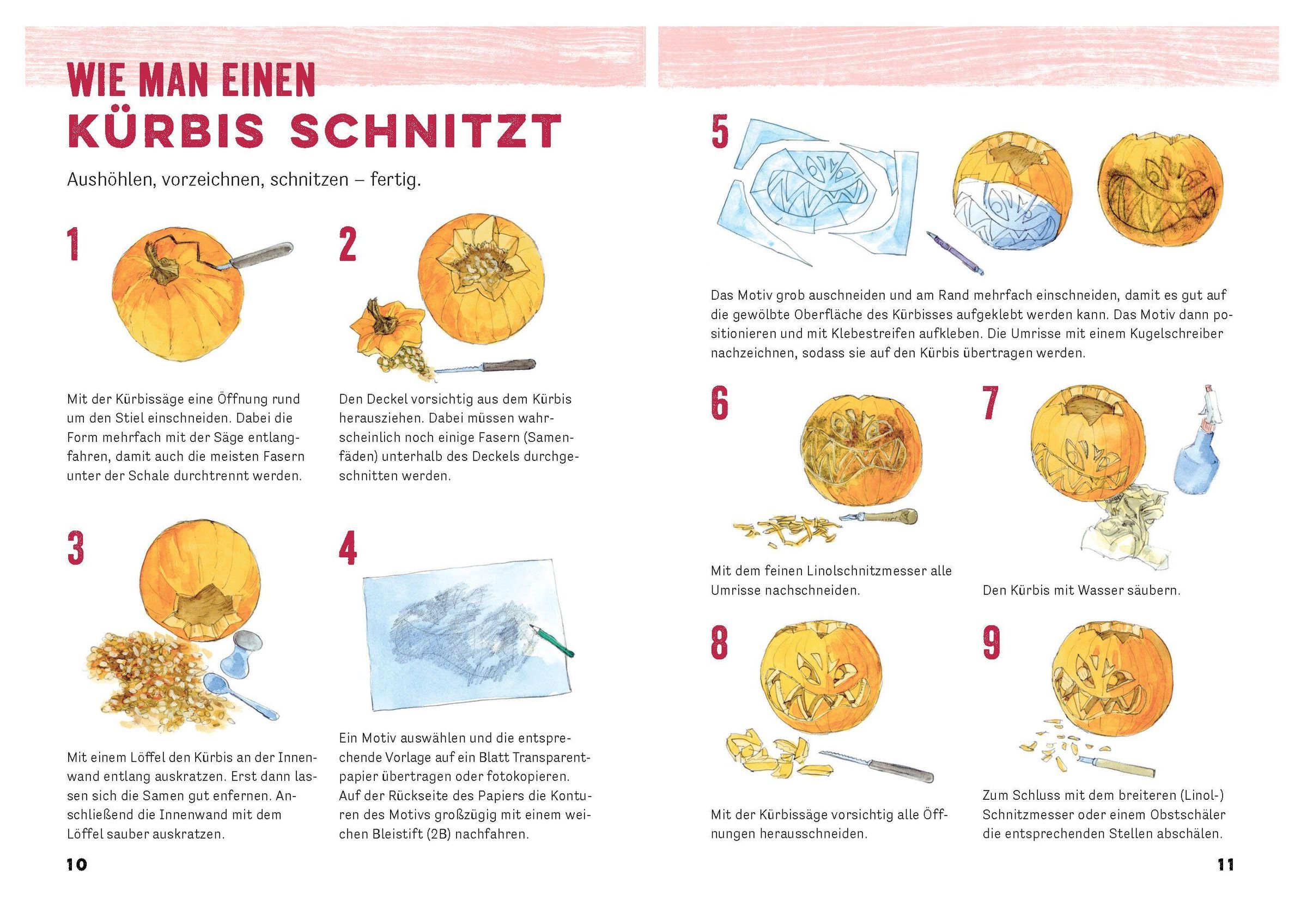 WIE MAN EINEN
KÜRBIS SCHNITZT

Aushöhlen, vorzeichnen, schnitzen – fertig.

1

Mit der Kürbissäge eine Öffnung rund um den Stiel einschneiden. Dabei die Form mehrfach mit der Säge entlangfahren, damit auch die meisten Fasern unter der Schale durchtrennt werden.

2

Den Deckel vorsichtig aus dem Kürbis herausziehen. Dabei müssen wahrscheinlich noch einige Fasern (Samenfäden) unterhalb des Deckels durchgeschnitten werden.

3

Mit einem Löffel den Kürbis an der Innenwand entlang auskratzen. Erst dann lassen sich die Samen gut enfernen. Anschließend die Innenwand mit dem Löffel sauber auskratzen.

4

Ein Motiv auswählen und die entsprechende Vorlage auf ein Blatt Transparentpapier übertragen oder fotokopieren. Auf der Rückseite des Papiers die Konturen des Motivs großzügig mit einem weichen Bleistift (2B) nachfahren.

10

5

Das Motiv grob auschneiden und am Rand mehrfach einschneiden, damit es gut auf die gewölbte Oberfläche des Kürbisses aufgeklebt werden kann. Das Motiv dann positionieren und mit Klebestreifen aufkleben. Die Umrisse mit einem Kugelschreiber nachzeichnen, sodass sie auf den Kürbis übertragen werden.

6

Mit dem feinen Linolschnitzmesser alle Umrisse nachschneiden.

7

Den Kürbis mit Wasser säubern.

8

Mit der Kürbissäge vorsichtig alle Öffnungen herausschneiden.

9

Zum Schluss mit dem breiteren (Linol-) Schnitzmesser oder einem Obstschäler die entsprechenden Stellen abschälen.

11