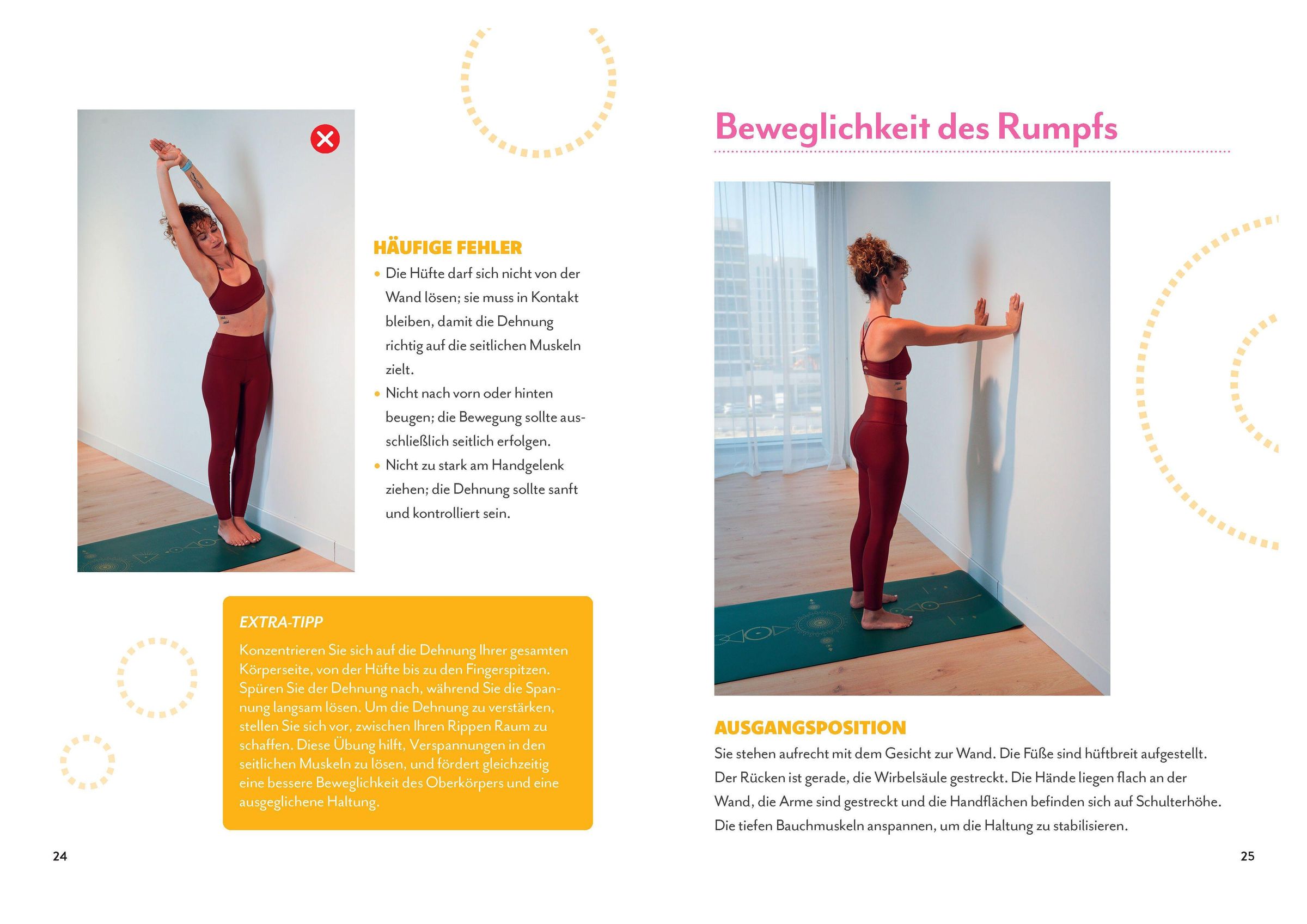 HÄUFIGE FEHLER

• Die Hüfte darf sich nicht von der Wand lösen; sie muss in Kontakt bleiben, damit die Dehnung richtig auf die seitlichen Muskeln zielt.
• Nicht nach vorn oder hinten beugen; die Bewegung sollte ausschließlich seitlich erfolgen.
• Nicht zu stark am Handgelenk ziehen; die Dehnung sollte sanft und kontrolliert sein.

EXTRA-TIPP

Konzentrieren Sie sich auf die Dehnung Ihrer gesamten Körperseite, von der Hüfte bis zu den Fingerspitzen. Spüren Sie der Dehnung nach, während Sie die Spannung langsam lösen. Um die Dehnung zu verstärken, stellen Sie sich vor, zwischen Ihren Rippen Raum zu schaffen. Diese Übung hilft, Verspannungen in den seitlichen Muskeln zu lösen, und fördert gleichzeitig eine bessere Beweglichkeit des Oberkörpers und eine ausgeglichene Haltung.

24

Beweglichkeit des Rumpfs

AUSGANGSPOSITION

Sie stehen aufrecht mit dem Gesicht zur Wand. Die Füße sind hüftbreit aufgestellt. Der Rücken ist gerade, die Wirbelsäule gestreckt. Die Hände liegen flach an der Wand, die Arme sind gestreckt und die Handflächen befinden sich auf Schulterhöhe. Die tiefen Bauchmuskeln anspannen, um die Haltung zu stabilisieren.

25